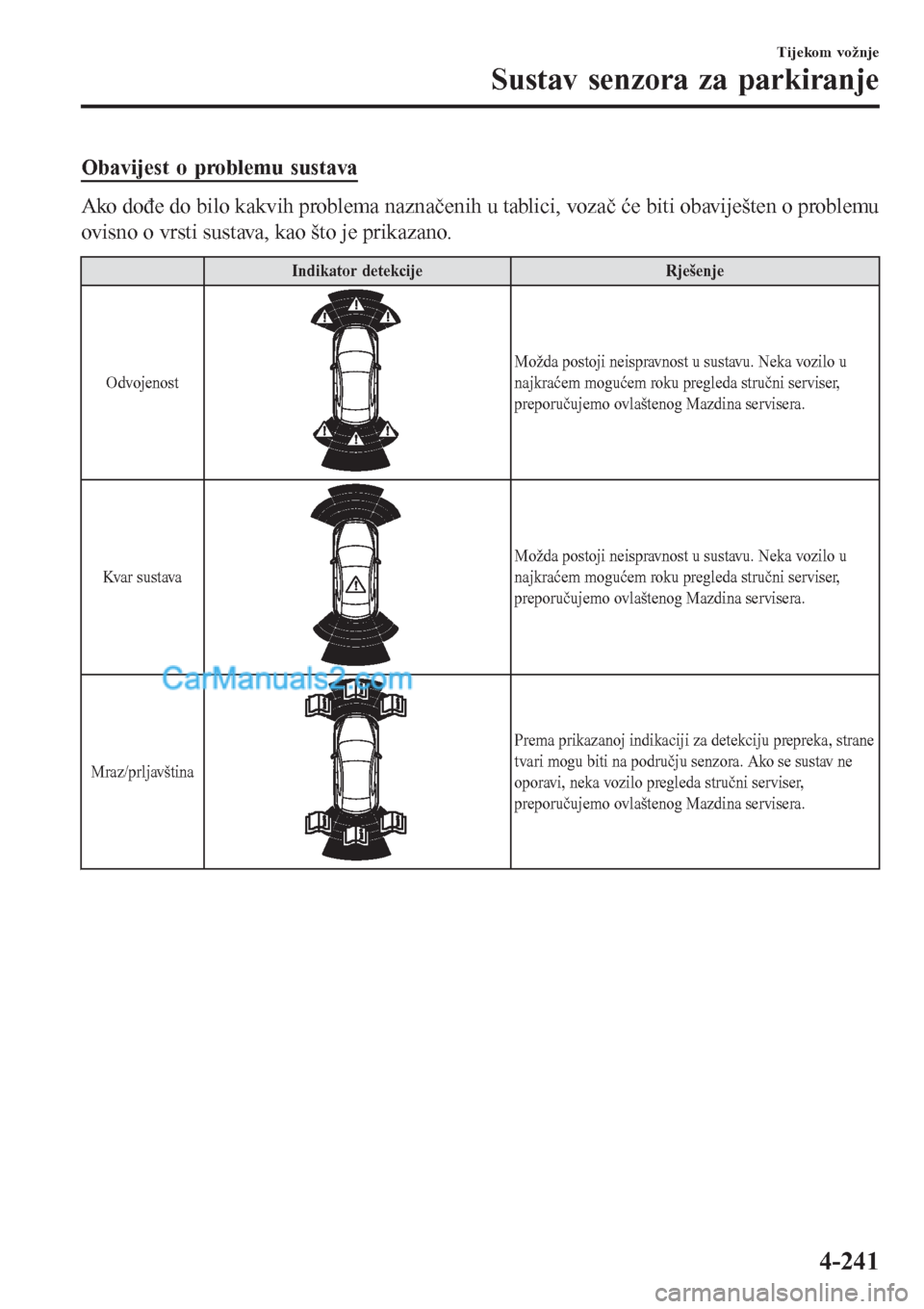 Tijekom vožnje
Sustav senzora za parkiranje

Obavijest o problemu sustava

Ako dođe do bilo kakvih problema naznačenih u tablici, vozač će biti obaviješten o problemu ovisno o vrsti sustava, kao što je prikazano.

| | Indikator detekcije | Rješenje |
|---|---|---|
| Odvojenost | | Možda postoji neispravnost u sustavu. Neka vozilo u najkraćem mogućem roku pregleda stručni serviser, preporučujemo ovlaštenog Mazdina servisera. |
| Kvar sustava | | Možda postoji neispravnost u sustavu. Neka vozilo u najkraćem mogućem roku pregleda stručni serviser, preporučujemo ovlaštenog Mazdina servisera. |
| Mraz/prljavština | | Prema prikazanoj indikaciji za detekciju prepreka, strane tvari mogu biti na području senzora. Ako se sustav ne oporavi, neka vozilo pregleda stručni serviser, preporučujemo ovlaštenog Mazdina servisera. |

CarManuals2.com

4-241

carmanualsonline.info