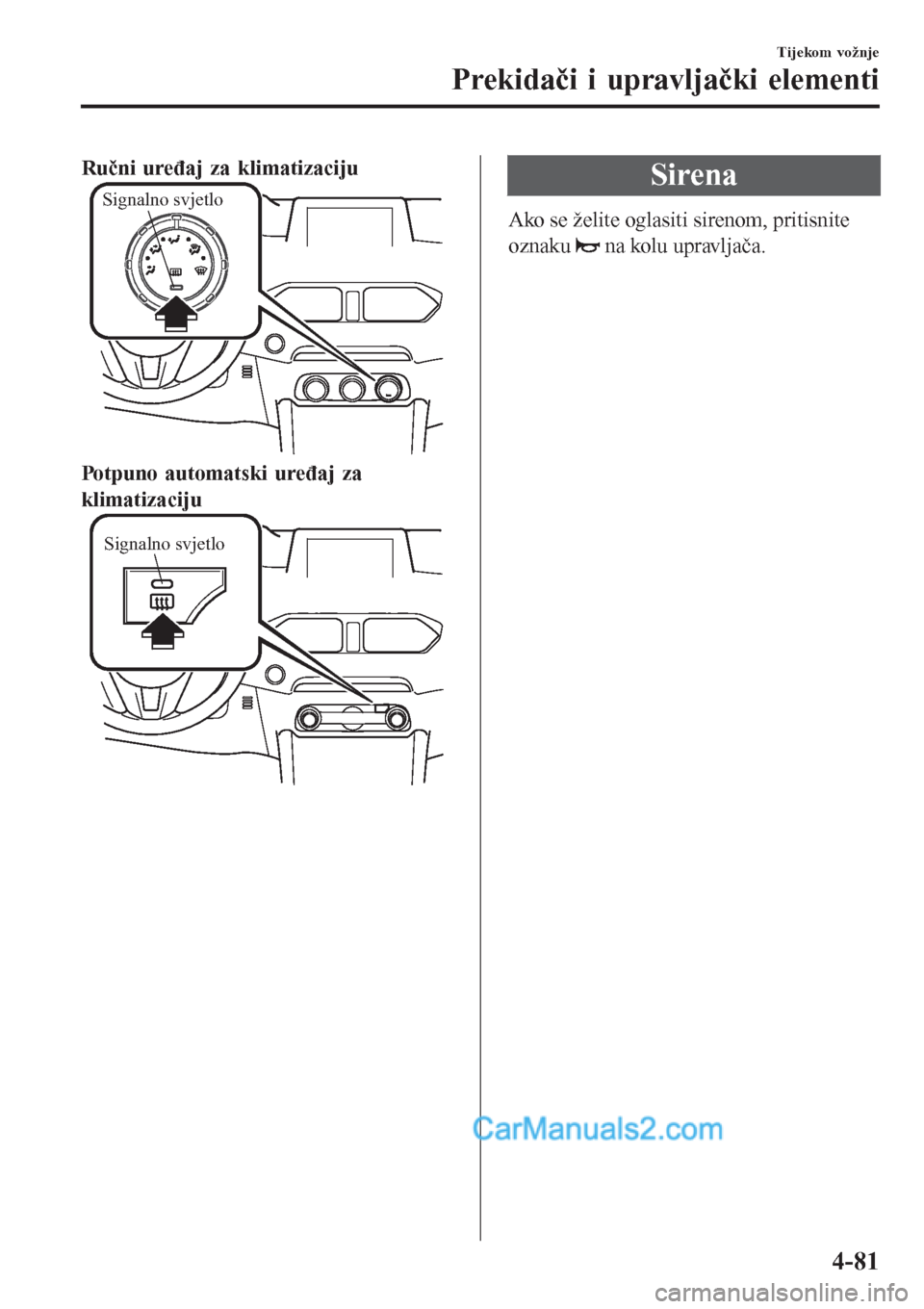 Tijekom vožnje

Prekidači i upravljački elementi

Ručni uređaj za klimatizaciju

Signalno svjetlo

Potpuno automatski uređaj za klimatizaciju

Signalno svjetlo

Sirena

Ako se želite oglasiti sirenom, pritisnite oznaku na kolu upravljača.

CarManuals2.com

4-81

carmanualsonline.info