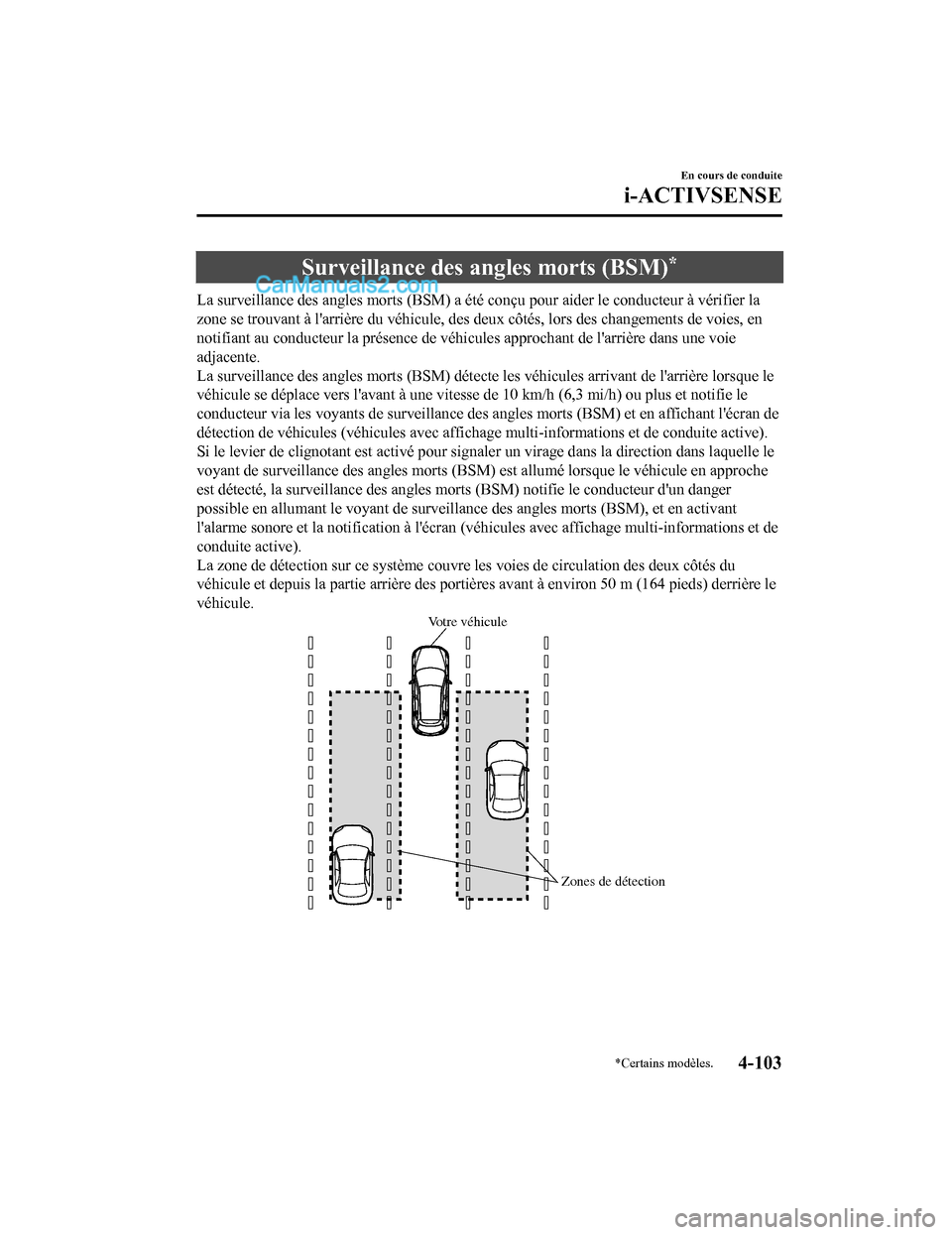 En cours de conduite

i-ACTIVSENSE

Surveillance des angles morts (BSM)*

CarManuals2.com

La surveillance des angles morts (BSM) a été conçu pour aider le conducteur à vérifier la zone se trouvant à l'arrière du véhicule, des deux côtés, lors des changements de voies, en notifiant au conducteur la présence de véhicules approchant de l'arrière dans une voie adjacente.
La surveillance des angles morts (BSM) détecte les véhicules arrivant de l'arrière lorsque le véhicule se déplace vers l'avant à une vitesse de 10 km/h (6,3 mi/h) ou plus et notifie le conducteur via les voyants de surveillance des angles morts (BSM) et en affichant l'écran de détection de véhicules (véhicules avec affichage multi-informations et de conduite active).
Si le levier de clignotant est activé pour signaler un virage dans la direction dans laquelle le voyant de surveillance des angles morts (BSM) est allumé lorsque le véhicule en approche est détecté, la surveillance des angles morts (BSM) notifie le conducteur d'un danger possible en allumant le voyant de surveillance des angles morts (BSM), et en activant l'alarme sonore et la notification à l'écran (véhicules avec affichage multi-informations et de conduite active).
La zone de détection sur ce système couvre les voies de circulation des deux côtés du véhicule et depuis la partie arrière des portières avant à environ 50 m (164 pieds) derrière le véhicule.

Votre véhicule

Zones de détection

*Certains modèles.

4-103

carmanualsonline.info