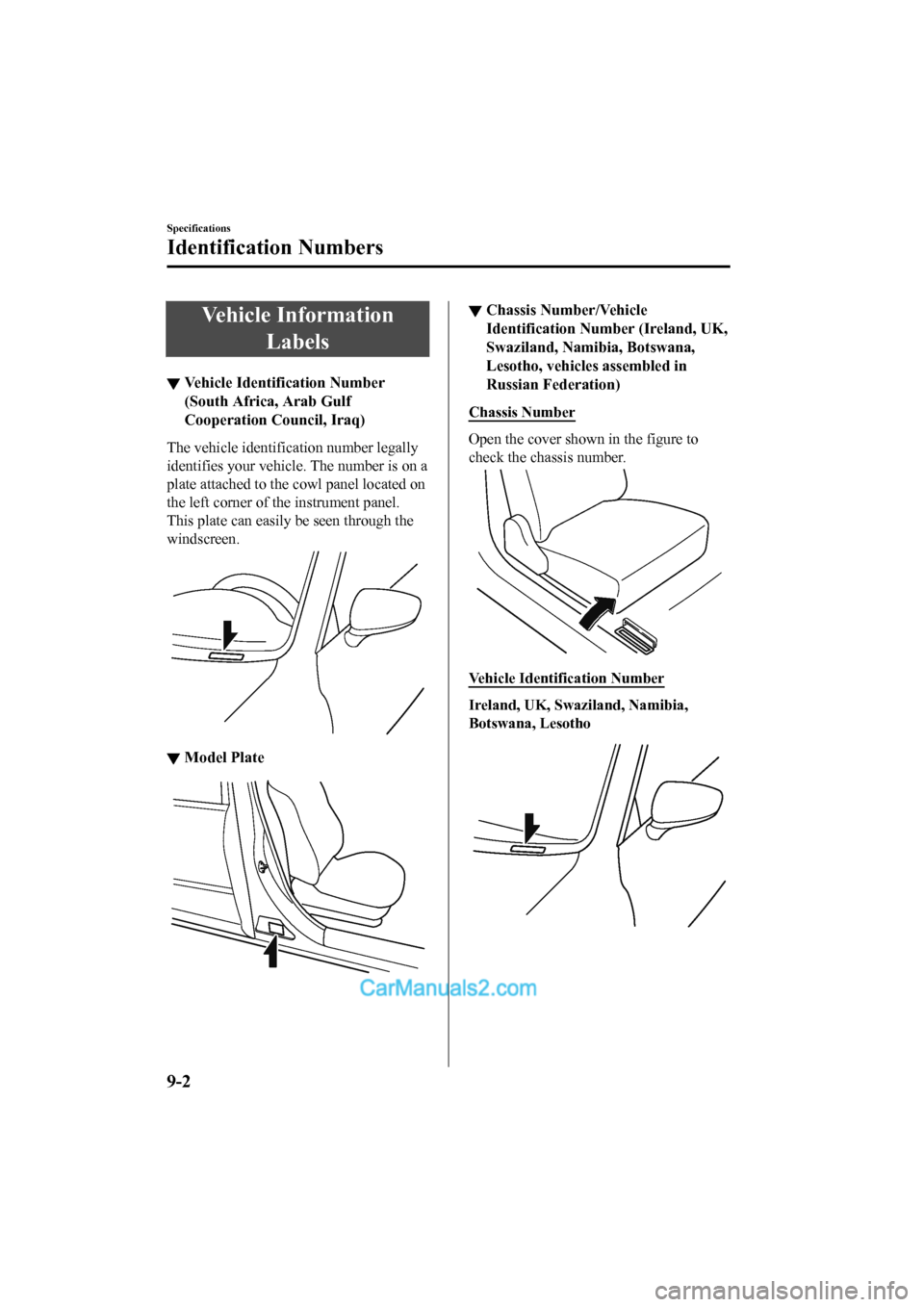 Specifications

Identification Numbers

Vehicle Information Labels

▼ Vehicle Identification Number (South Africa, Arab Gulf Cooperation Council, Iraq)

The vehicle identification number legally identifies your vehicle. The number is on a plate attached to the cowl panel located on the left corner of the instrument panel. This plate can easily be seen through the windscreen.

▼ Model Plate

▼ Chassis Number/Vehicle Identification Number (Ireland, UK, Swaziland, Namibia, Botswana, Lesotho, vehicles assembled in Russian Federation)

Chassis Number

Open the cover shown in the figure to check the chassis number.

Vehicle Identification Number

Ireland, UK, Swaziland, Namibia, Botswana, Lesotho

CarManuals2.com

9-2

carmanualsonline.info