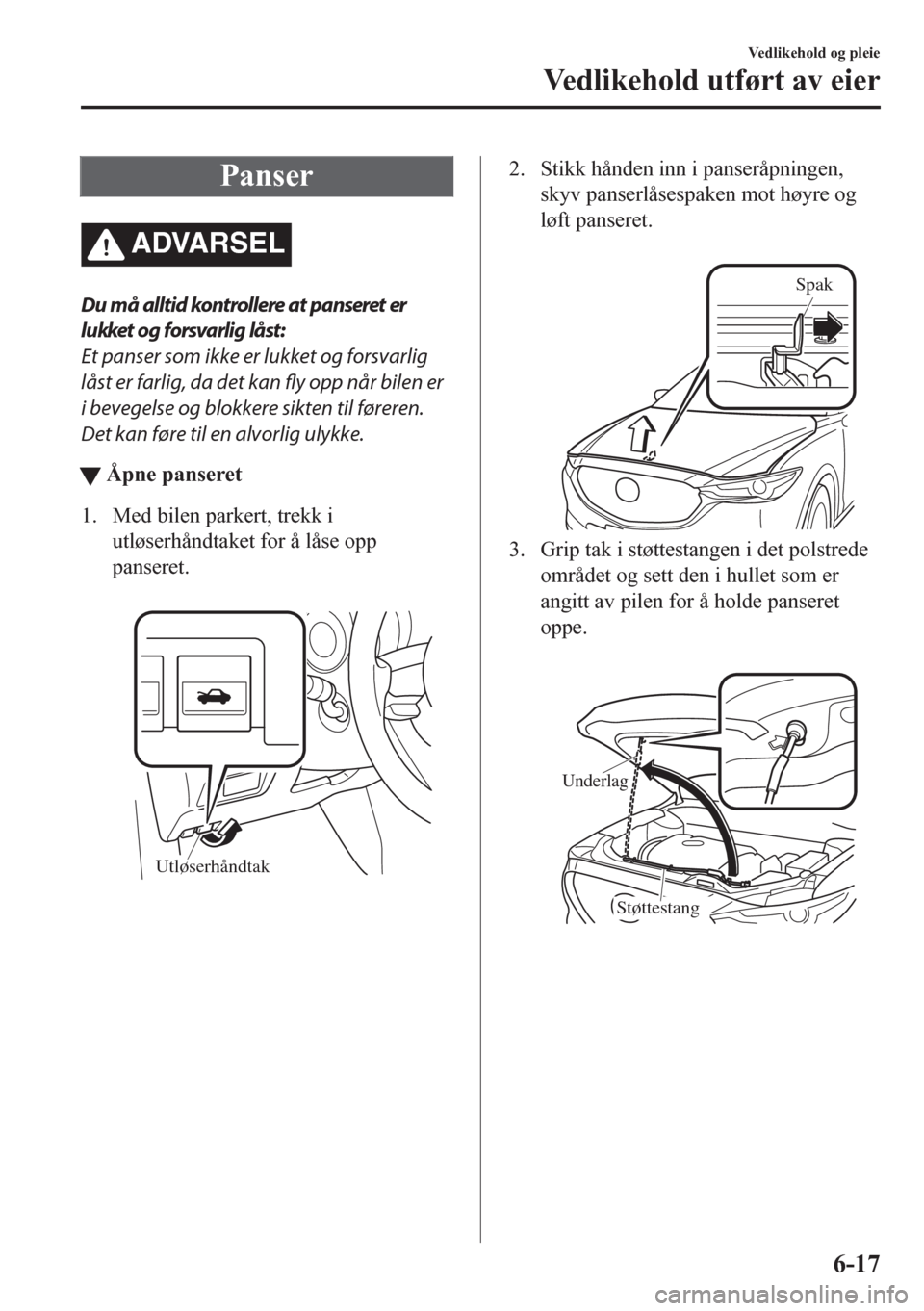 Vedlikehold og pleie

Vedlikehold utført av eier

Panser

ADVARSEL

Du må alltid kontrollere at panseret er lukket og forsvarlig låst:
Et panser som ikke er lukket og forsvarlig låst er farlig, da det kan fly opp når bilen er i bevegelse og blokkere sikten til føreren. Det kan føre til en alvorlig ulykke.

▼ Åpne panseret

1. Med bilen parkert, trekk i utløserhåndtaket for å låse opp panseret.

Utløserhåndtak

2. Stikk hånden inn i panseråpningen, skyv panserlåsespaken mot høyre og løft panseret.

Spak

3. Grip tak i støttestangen i det polstrede området og sett den i hullet som er angitt av pilen for å holde panseret oppe.

Underlag

Støttestang

6-17

carmanualsonline.info