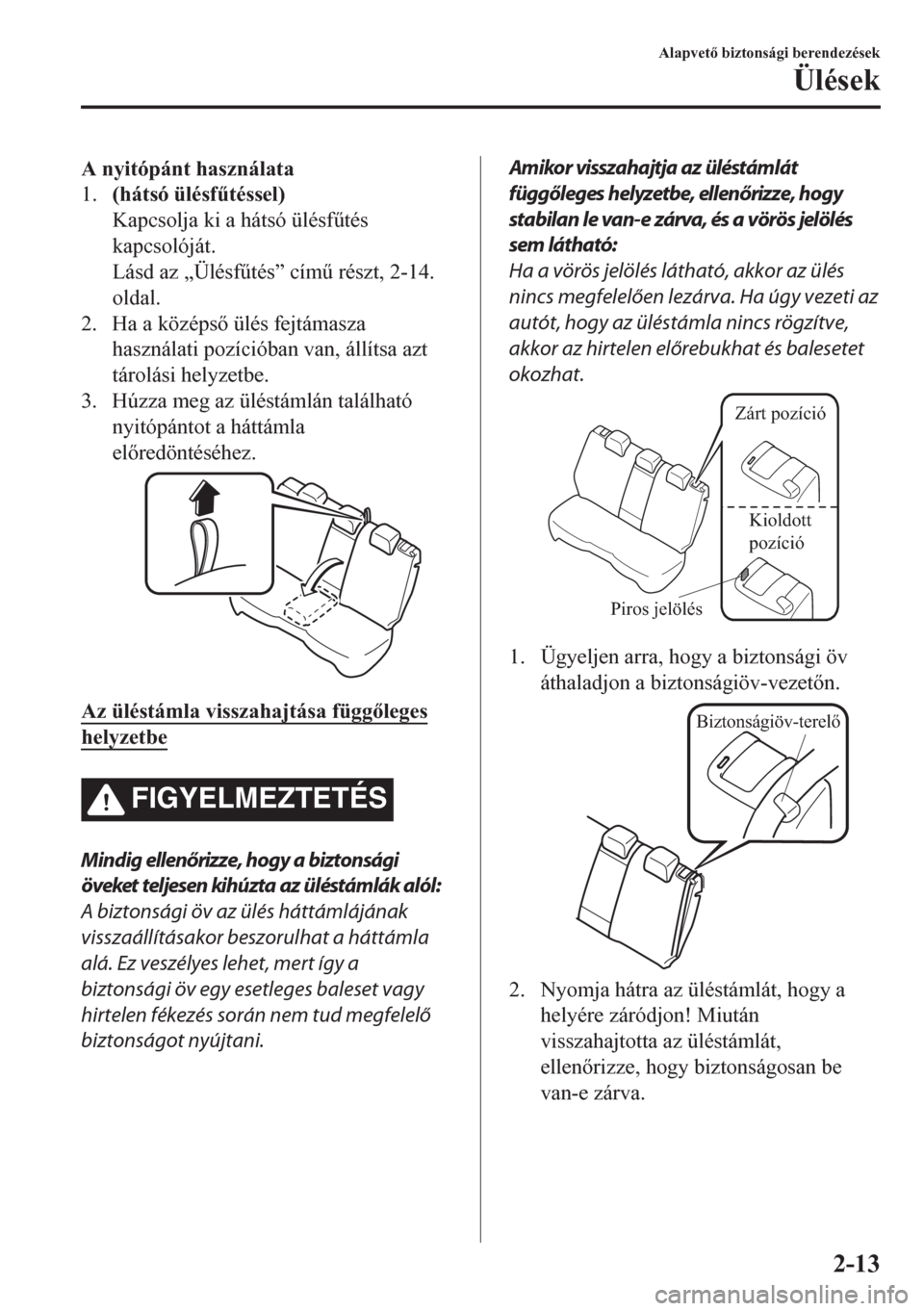 Alapvető biztonsági berendezések
Ülések

A nyitópánt használata
1. (hátsó ülésfűtéssel)
Kapcsolja ki a hátsó ülésfűtés kapcsolóját.
Lásd az „Ülésfűtés” című részt, 2-14. oldal.
2. Ha a középső ülés fejtámasza használati pozícióban van, állítsa azt tárolási helyzetbe.
3. Húzza meg az üléstámlán található nyitópántot a háttámla előredöntéséhez.

Az üléstámla visszahajtása függőleges helyzetbe

FIGYELMEZTETÉS

Mindig ellenőrizze, hogy a biztonsági öveket teljesen kihúzta az üléstámlák alól:
A biztonsági öv az ülés háttámlájának visszaállításakor beszorulhat a háttámla alá. Ez veszélyes lehet, mert így a biztonsági öv egy esetleges baleset vagy hirtelen fékezés során nem tud megfelelő biztonságot nyújtani.

Amikor visszahajtja az üléstámlát függőleges helyzetbe, ellenőrizze, hogy stabilan le van-e zárva, és a vörös jelölés sem látható:
Ha a vörös jelölés látható, akkor az ülés nincs megfelelően lezárva. Ha úgy vezeti az autót, hogy az üléstámla nincs rögzítve, akkor az hirtelen előrebukhat és balesetet okozhat.

Zárt pozíció
Kioldott pozíció
Piros jelölés

1. Ügyeljen arra, hogy a biztonsági öv áthaladjon a biztonságiöv-vezetőn.

Biztonságiöv-terelő

2. Nyomja hátra az üléstámlát, hogy a helyére záródjon! Miután visszahajtotta az üléstámlát, ellenőrizze, hogy biztonságosan be van-e zárva.

2-13
carmanualsonline.info