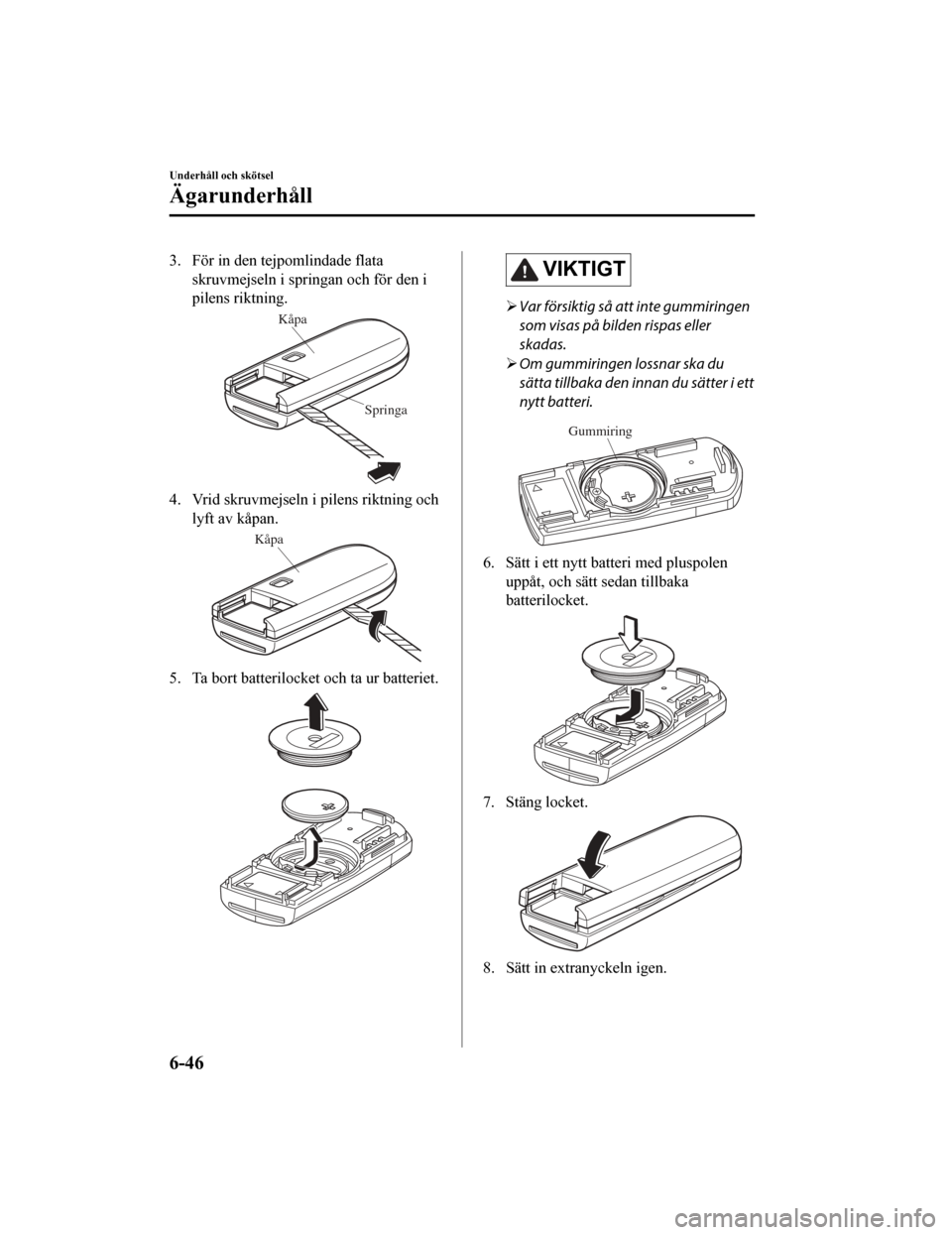 Underhåll och skötsel

Ägarunderhåll

3. För in den tejpomlindade flata skruvmejseln i springan och för den i pilens riktning.

Kåpa

Springa

4. Vrid skruvmejseln i pilens riktning och lyft av kåpan.

Kåpa

5. Ta bort batterilocket och ta ur batteriet.

VIKTIGT

➢ Var försiktig så att inte gummiringen som visas på bilden rispas eller skadas.

➢ Om gummiringen lossnar ska du sätta tillbaka den innan du sätter i ett nytt batteri.

Gummiring

6. Sätt i ett nytt batteri med pluspolen uppåt, och sätt sedan tillbaka batterilocket.

7. Stäng locket.

8. Sätt in extranyckeln igen.

6-46

carmanualsonline.info