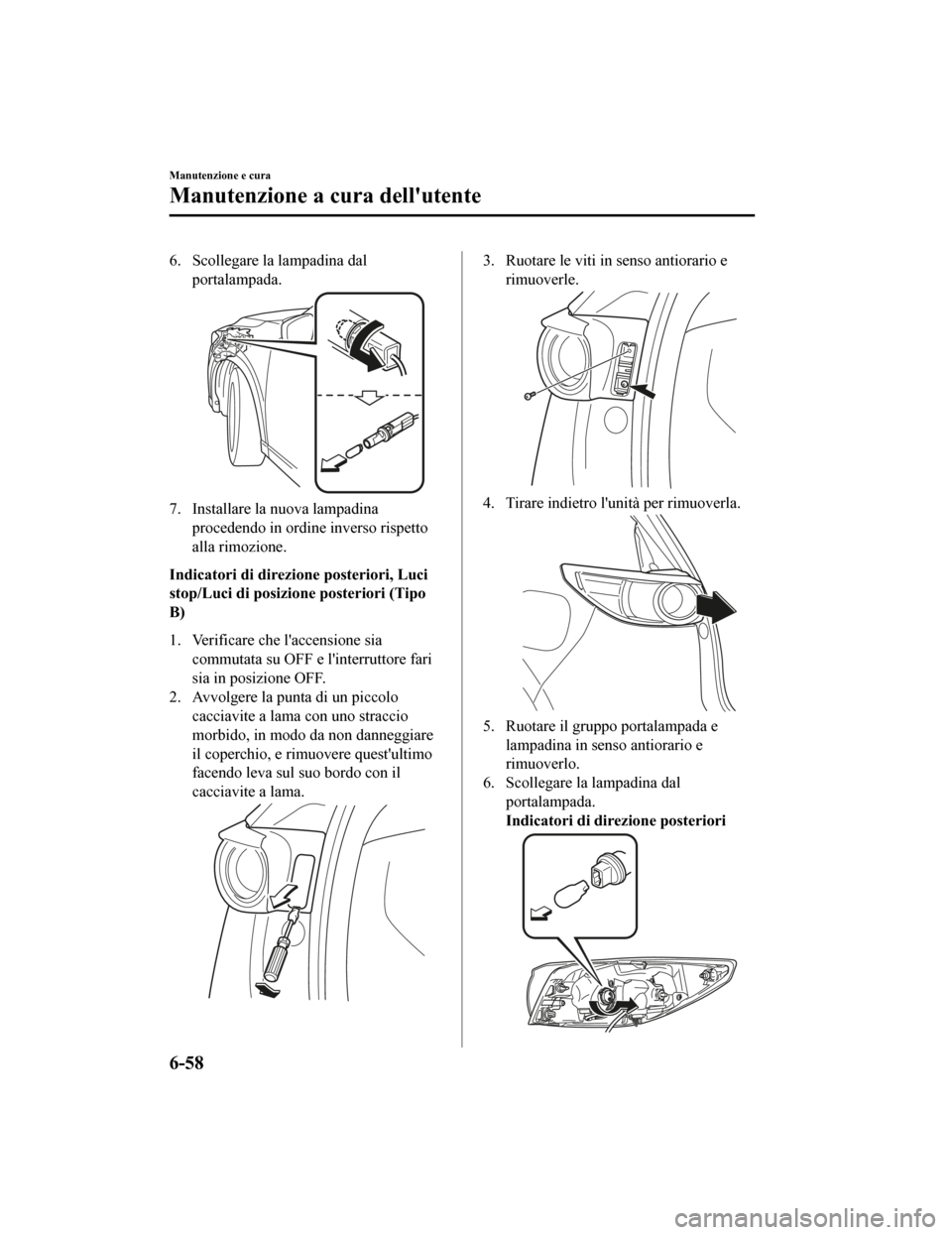 Manutenzione e cura

Manutenzione a cura dell'utente

6. Scollegare la lampadina dal portalampada.

7. Installare la nuova lampadina procedendo in ordine inverso rispetto alla rimozione.

Indicatori di direzione posteriori, Luci stop/Luci di posizione posteriori (Tipo B)

1. Verificare che l'accensione sia commutata su OFF e l'interruttore fari sia in posizione OFF.
2. Avvolgere la punta di un piccolo cacciavite a lama con uno straccio morbido, in modo da non danneggiare il coperchio, e rimuovere quest'ultimo facendo leva sul suo bordo con il cacciavite a lama.

3. Ruotare le viti in senso antiorario e rimuoverle.

4. Tirare indietro l'unità per rimuoverla.

5. Ruotare il gruppo portalampada e lampadina in senso antiorario e rimuoverlo.
6. Scollegare la lampadina dal portalampada.
Indicatori di direzione posteriori

6-58

carmanualsonline.info