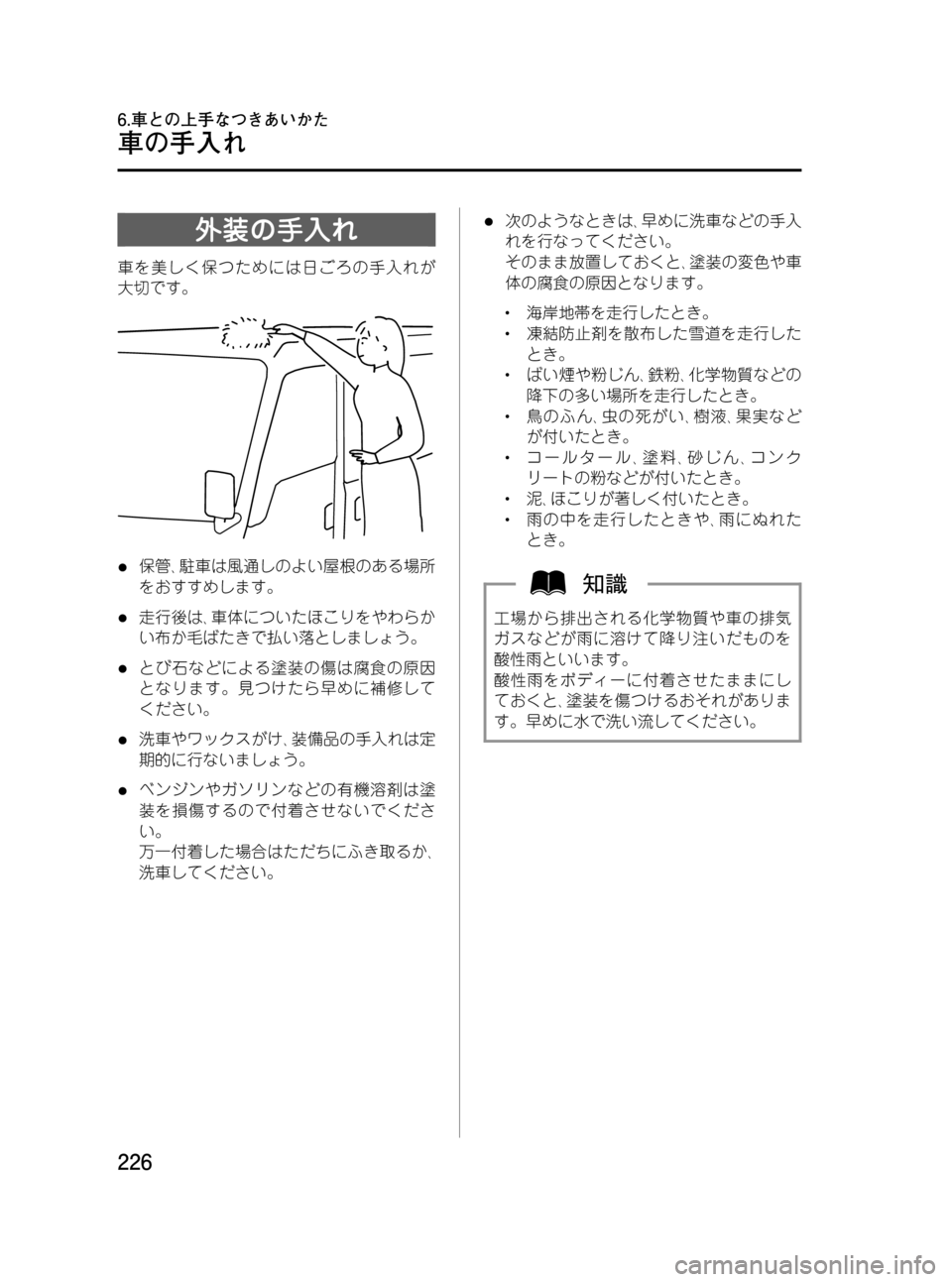 6.車との上手なつきあいかた
車の手入れ

外装の手入れ

車を美しく保つためには日ごろの手入れが大切です。

● 保管、駐車は風通しのよい屋根のある場所をおすすめします。

● 走行後は、車体についたほこりをやわらかい布か毛ばたきで払い落としましょう。

● とび石などによる塗装の傷は腐食の原因となります。見つけたら早めに補修してください。

● 洗車やワックスがけ、装備品の手入れは定期的に行ないましょう。

● ベンジンやガソリンなどの有機溶剤は塗装を損傷するので付着させないでください。
万一付着した場合はただちにふき取るか、洗車してください。

● 次のようなときは、早めに洗車などの手入れを行なってください。
そのまま放置しておくと、塗装の変色や車体の腐食の原因となります。

• 海岸地帯を走行したとき。
• 凍結防止剤を散布した雪道を走行したとき。
• ばい煙や粉じん、鉄粉、化学物質などの降下の多い場所を走行したとき。
• 鳥のふん、虫の死がい、樹液、果実などが付いたとき。
• コールタール、塗料、砂じん、コンクリートの粉などが付いたとき。
• 泥、ほこりが著しく付いたとき。
• 雨の中を走行したときや、雨にぬれたとき。

知識

工場から排出される化学物質や車の排気ガスなどが雨に溶けて降り注いだものを酸性雨といいます。
酸性雨をボディーに付着させたままにしておくと、塗装を傷つけるおそれがあります。早めに水で洗い流してください。

226

carmanualsonline.info