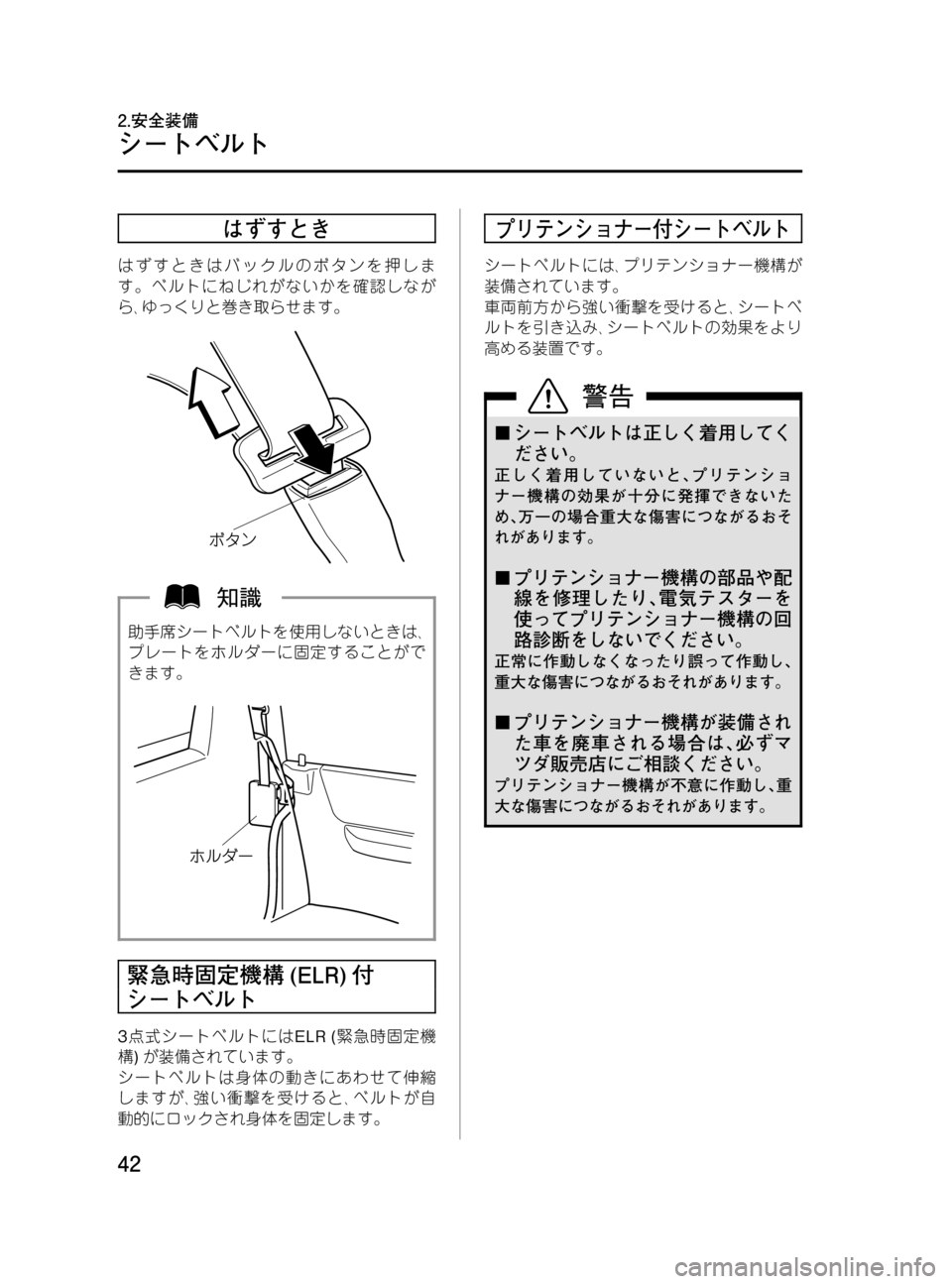 2.安全装備
シートベルト

はずすとき

はずすときはバックルのボタンを押します。ベルトにねじれがないかを確認しながら、ゆっくりと巻き取らせます。

ボタン

知識

助手席シートベルトを使用しないときは、プレートをホルダーに固定することができます。

ホルダー

緊急時固定機構 (ELR) 付シートベルト

3点式シートベルトにはELR (緊急時固定機構) が装備されています。
シートベルトは身体の動きにあわせて伸縮しますが、強い衝撃を受けると、ベルトが自動的にロックされ身体を固定します。

プリテンショナー付シートベルト

シートベルトには、プリテンショナー機構が装備されています。
車両前方から強い衝撃を受けると、シートベルトを引き込み、シートベルトの効果をより高める装置です。

警告

■シートベルトは正しく着用してください。
正しく着用していないと、プリテンショナー機構の効果が十分に発揮できないため、万一の場合重大な傷害につながるおそれがあります。

■プリテンショナー機構の部品や配線を修理したり、電気テスターを使ってプリテンショナー機構の回路診断をしないでください。
正常に作動しなくなったり誤って作動し、重大な傷害につながるおそれがあります。

■プリテンショナー機構が装備された車を廃車される場合は、必ずマツダ販売店にご相談ください。
プリテンショナー機構が不意に作動し、重大な傷害につながるおそれがあります。

42

carmanualsonline.info