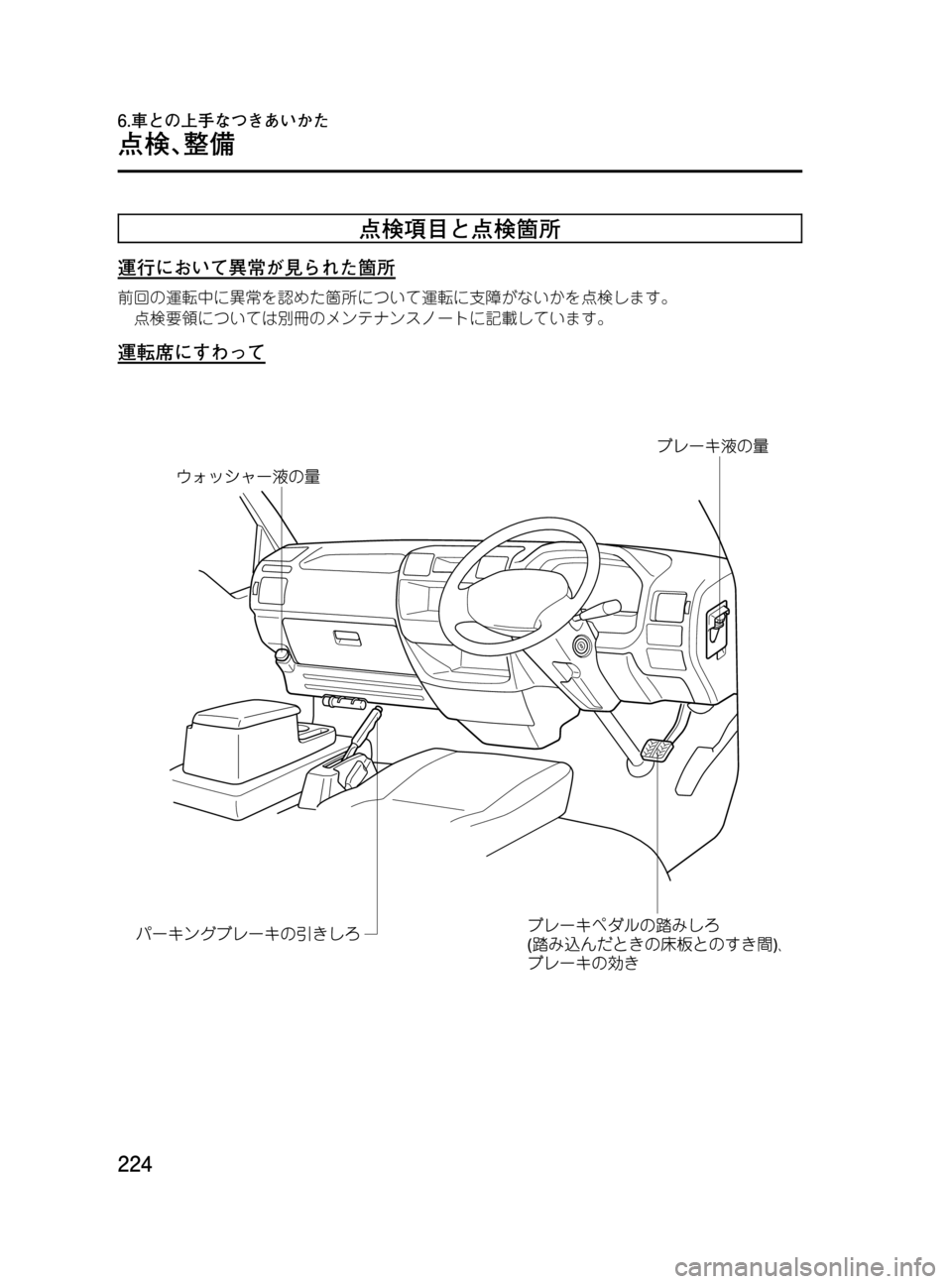 6.車との上手なつきあいかた
点検、整備

点検項目と点検箇所

運行において異常が見られた箇所

前回の運転中に異常を認めた箇所について運転に支障がないかを点検します。
点検要領については別冊のメンテナンスノートに記載しています。

運転席にすわって

ブレーキ液の量

ウォッシャー液の量

パーキングブレーキの引きしろ

ブレーキペダルの踏みしろ
(踏み込んだときの床板とのすき間)、
ブレーキの効き

224

carmanualsonline.info