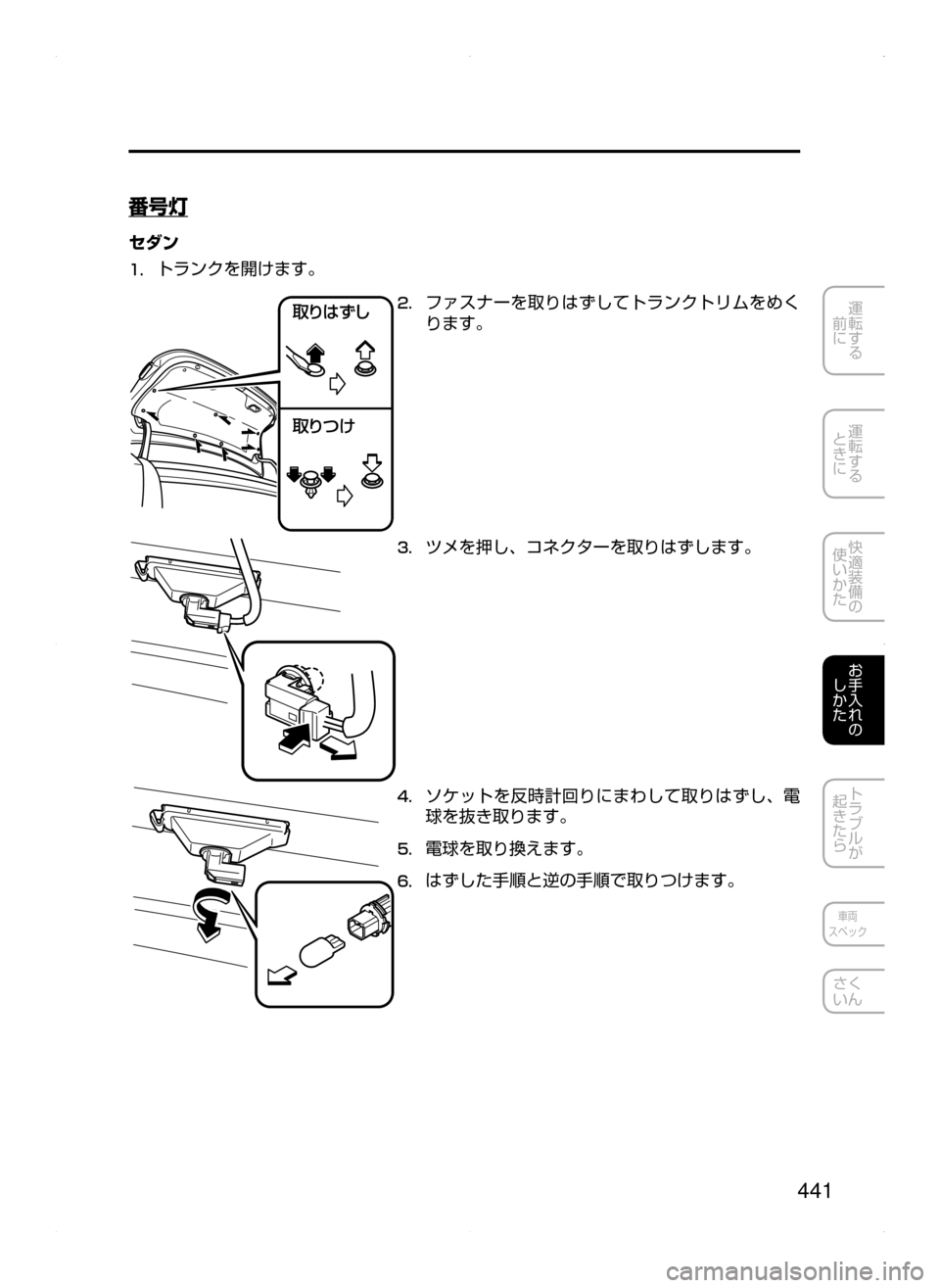 番号灯

セダン

1. トランクを開けます。

取りはずし

取りつけ

2. ファスナーを取りはずしてトランクトリムをめくります。

3. ツメを押し、コネクターを取りはずします。

4. ソケットを反時計回りにまわして取りはずし、電球を抜き取ります。

5. 電球を取り換えます。

6. はずした手順と逆の手順で取りつけます。

運転する前に

運転するときに

快適装備の使いかた

お手入れのしかた

トラブルが起きたら

車両スペック

さくいん

441

carmanualsonline.info