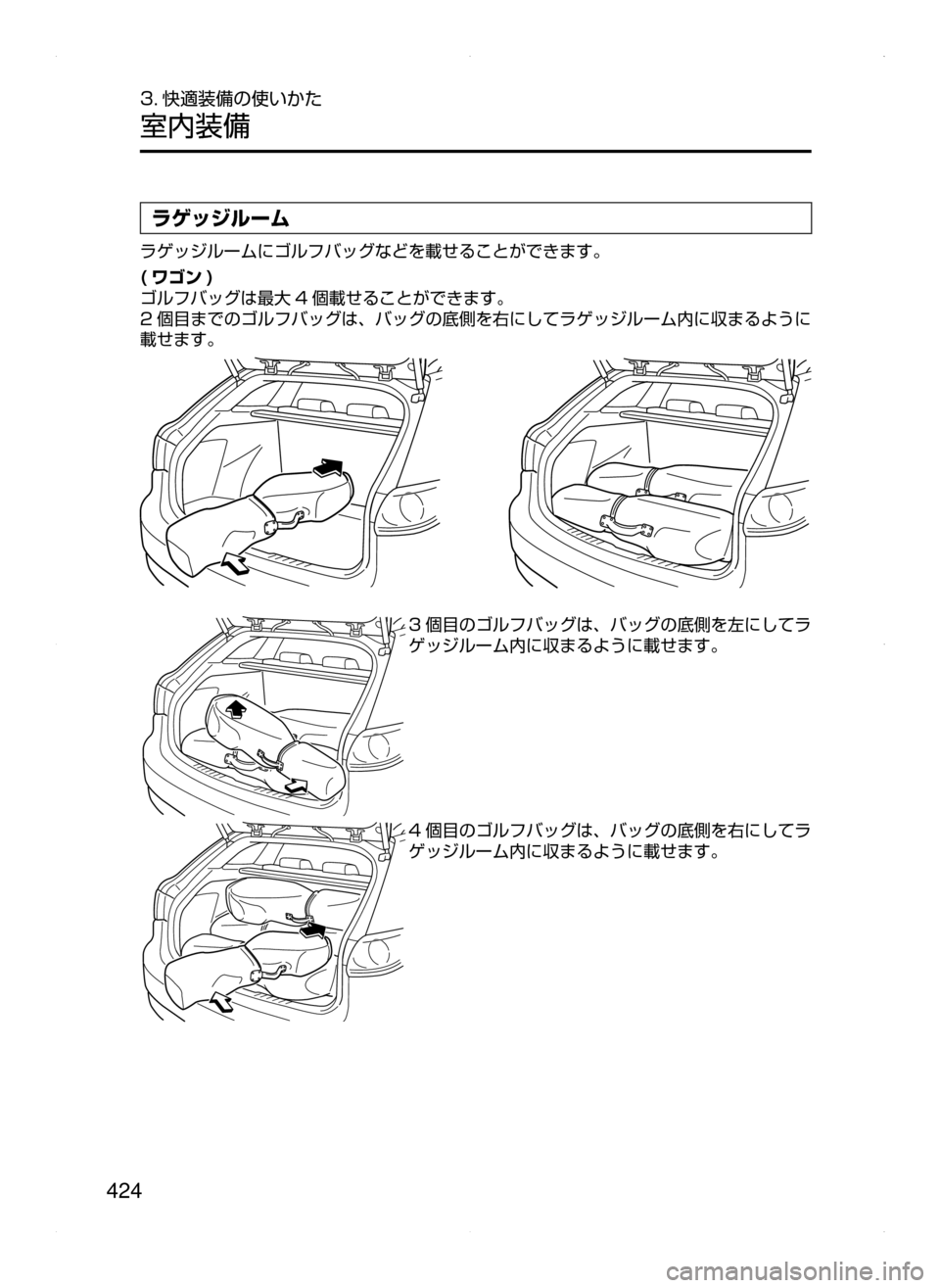 3. 快適装備の使いかた
室内装備

ラゲッジルーム

ラゲッジルームにゴルフバッグなどを載せることができます。

( ワゴン )
ゴルフバッグは最大 4 個載せることができます。
2 個目までのゴルフバッグは、バッグの底側を右にしてラゲッジルーム内に収まるように載せます。

3 個目のゴルフバッグは、バッグの底側を左にしてラゲッジルーム内に収まるように載せます。

4 個目のゴルフバッグは、バッグの底側を右にしてラゲッジルーム内に収まるように載せます。

424

carmanualsonline.info