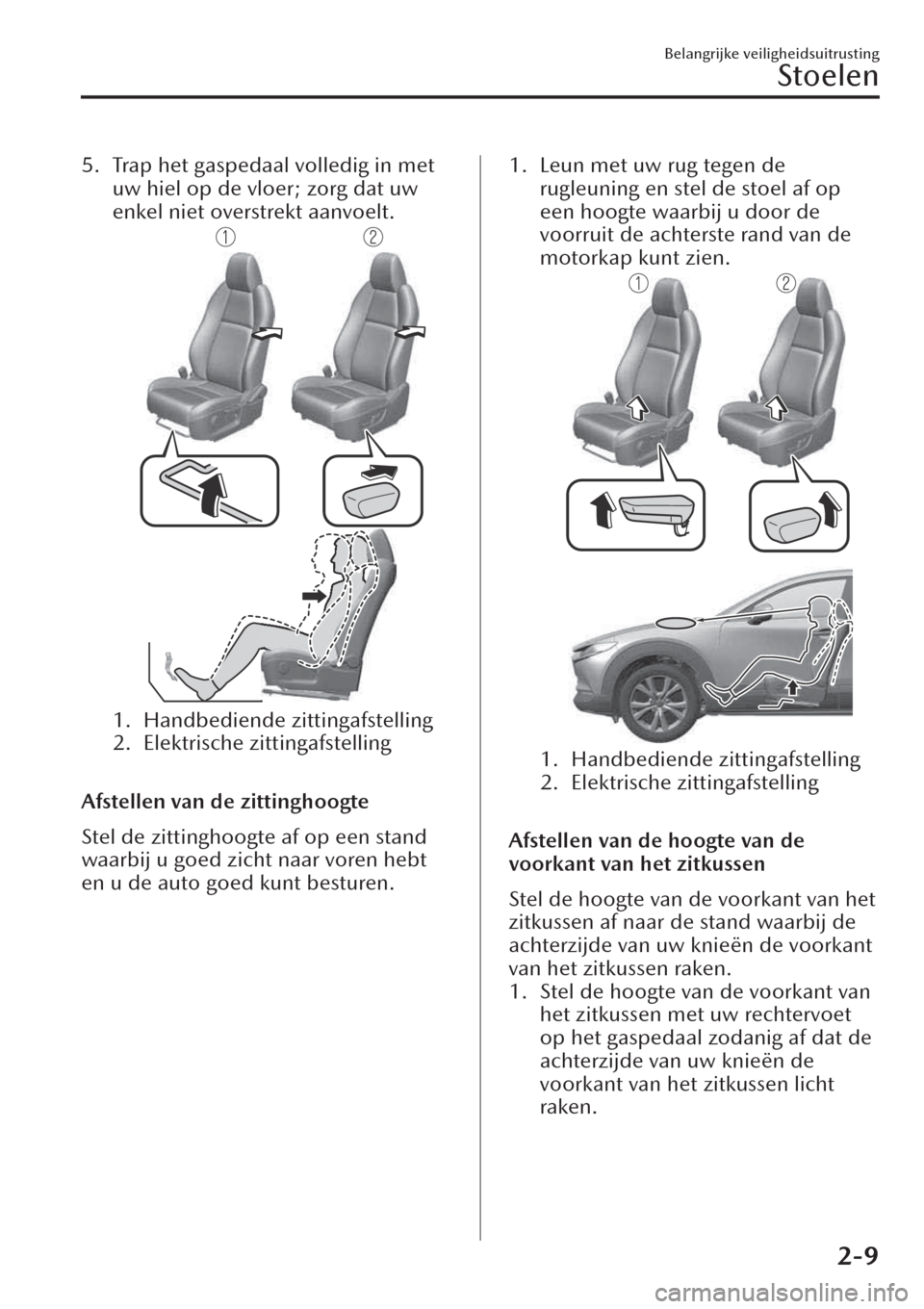 Belangrijke veiligheidsuitrusting
Stoelen

5. Trap het gaspedaal volledig in met uw hiel op de vloer; zorg dat uw enkel niet overstrekt aanvoelt.

1 2

1. Handbediende zittingafstelling
2. Elektrische zittingafstelling

Afstellen van de zittinghoogte

Stel de zittinghoogte af op een stand waarbij u goed zicht naar voren hebt en u de auto goed kunt besturen.

1. Leun met uw rug tegen de rugleuning en stel de stoel af op een hoogte waarbij u door de voorruit de achterste rand van de motorkap kunt zien.

1 2

1. Handbediende zittingafstelling
2. Elektrische zittingafstelling

Afstellen van de hoogte van de voorkant van het zitkussen

Stel de hoogte van de voorkant van het zitkussen af naar de stand waarbij de achterzijde van uw knieën de voorkant van het zitkussen raken.
1. Stel de hoogte van de voorkant van het zitkussen met uw rechtervoet op het gaspedaal zodanig af dat de achterzijde van uw knieën de voorkant van het zitkussen licht raken.

2-9

carmanualsonline.info