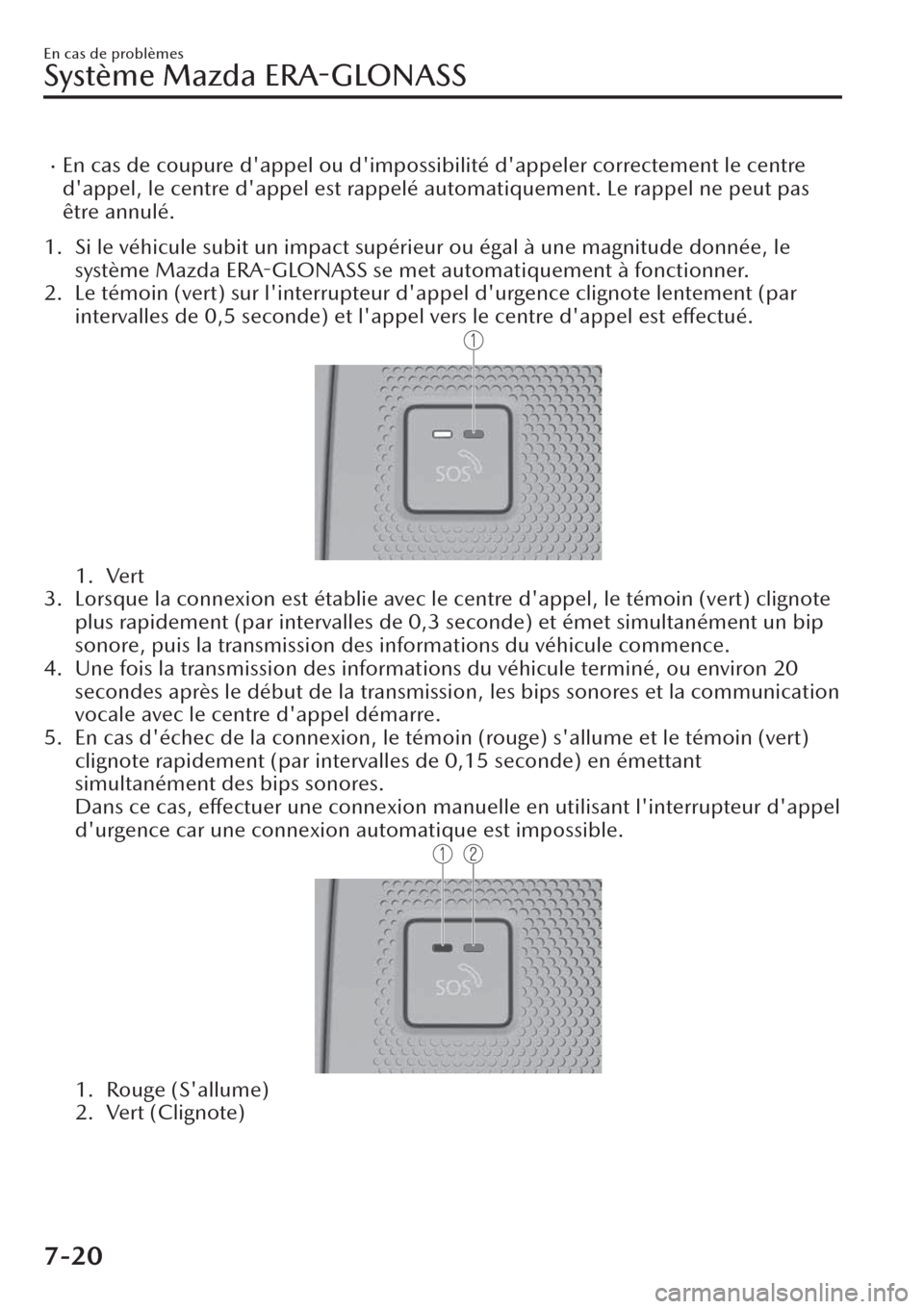 En cas de problèmes

Système Mazda ERA-GLONASS

· En cas de coupure d'appel ou d'impossibilité d'appeler correctement le centre d'appel, le centre d'appel est rappelé automatiquement. Le rappel ne peut pas être annulé.

1. Si le véhicule subit un impact supérieur ou égal à une magnitude donnée, le système Mazda ERA-GLONASS se met automatiquement à fonctionner.
2. Le témoin (vert) sur l'interrupteur d'appel d'urgence clignote lentement (par intervalles de 0,5 seconde) et l'appel vers le centre d'appel est effectué.

1

SOS

1. Vert
3. Lorsque la connexion est établie avec le centre d'appel, le témoin (vert) clignote plus rapidement (par intervalles de 0,3 seconde) et émet simultanément un bip sonore, puis la transmission des informations du véhicule commence.
4. Une fois la transmission des informations du véhicule terminé, ou environ 20 secondes après le début de la transmission, les bips sonores et la communication vocale avec le centre d'appel démarre.
5. En cas d'échec de la connexion, le témoin (rouge) s'allume et le témoin (vert) clignote rapidement (par intervalles de 0,15 seconde) en émettant simultanément des bips sonores.
Dans ce cas, effectuer une connexion manuelle en utilisant l'interrupteur d'appel d'urgence car une connexion automatique est impossible.

1 2

SOS

1. Rouge (S'allume)
2. Vert (Clignote)

7-20

carmanualsonline.info