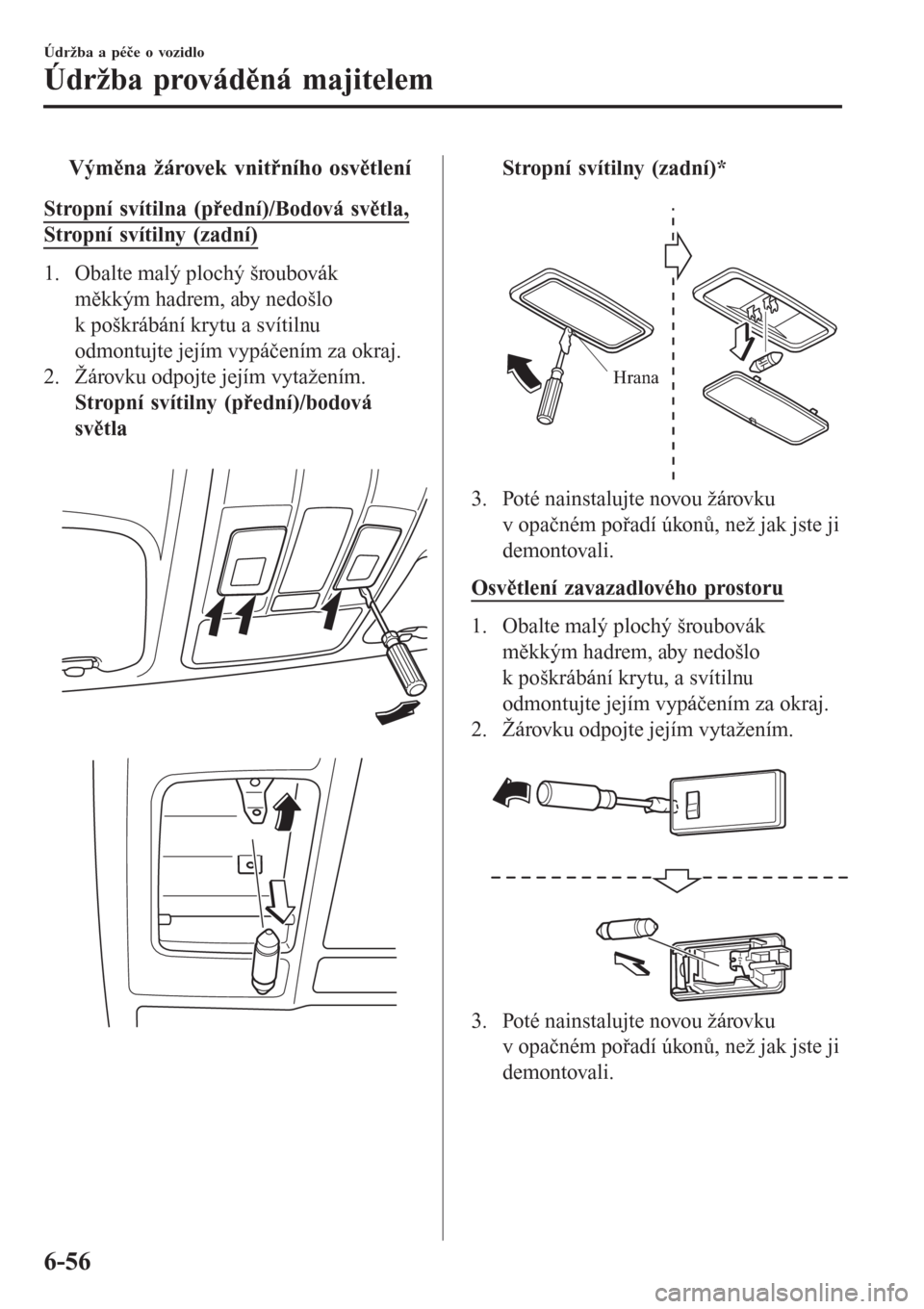 Údržba a péče o vozidlo

Údržba prováděná majitelem

Výměna žárovek vnitřního osvětlení

Stropní svítilna (přední)/Bodová světla, Stropní svítilny (zadní)

1. Obalte malý plochý šroubovák měkkým hadrem, aby nedošlo k poškrábání krytu a svítilnu odmontujte jejím vypáčením za okraj.
2. Žárovku odpojte jejím vytažením.
Stropní svítilny (přední)/bodová světla

Stropní svítilny (zadní)*

Hrana

3. Poté nainstalujte novou žárovku v opačném pořadí úkonů, než jak jste ji demontovali.

Osvětlení zavazadlového prostoru

1. Obalte malý plochý šroubovák měkkým hadrem, aby nedošlo k poškrábání krytu, a svítilnu odmontujte jejím vypáčením za okraj.
2. Žárovku odpojte jejím vytažením.

3. Poté nainstalujte novou žárovku v opačném pořadí úkonů, než jak jste ji demontovali.

6-56

carmanualsonline.info