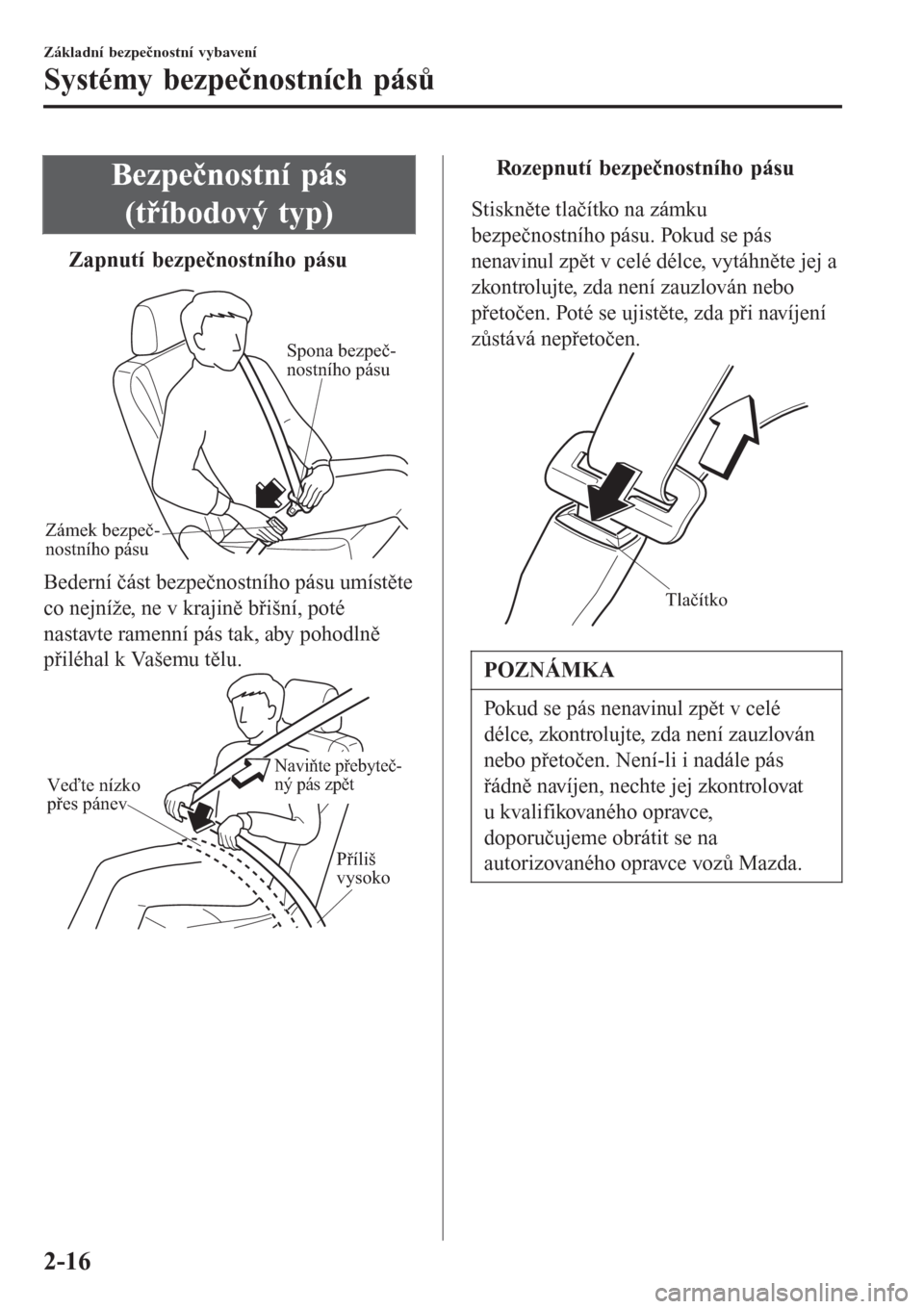 Základní bezpečnostní vybavení

Systémy bezpečnostních pásů

Bezpečnostní pás (tříbodový typ)

Zapnutí bezpečnostního pásu

Spona bezpečnostního pásu

Zámek bezpečnostního pásu

Bederní část bezpečnostního pásu umístěte co nejníže, ne v krajině břišní, poté nastavte ramenní pás tak, aby pohodlně přiléhal k Vašemu tělu.

Veďte nízko přes pánev

Naviňte přebytečný pás zpět

Příliš vysoko

Rozepnutí bezpečnostního pásu

Stiskněte tlačítko na zámku bezpečnostního pásu. Pokud se pás nenavinul zpět v celé délce, vytáhněte jej a zkontrolujte, zda není zauzlován nebo přetočen. Poté se ujistěte, zda při navíjení zůstává nepřetočen.

Tlačítko

POZNÁMKA

Pokud se pás nenavinul zpět v celé délce, zkontrolujte, zda není zauzlován nebo přetočen. Není-li i nadále pás řádně navíjen, nechte jej zkontrolovat u kvalifikovaného opravce, doporučujeme obrátit se na autorizovaného opravce vozů Mazda.

2-16

carmanualsonline.info