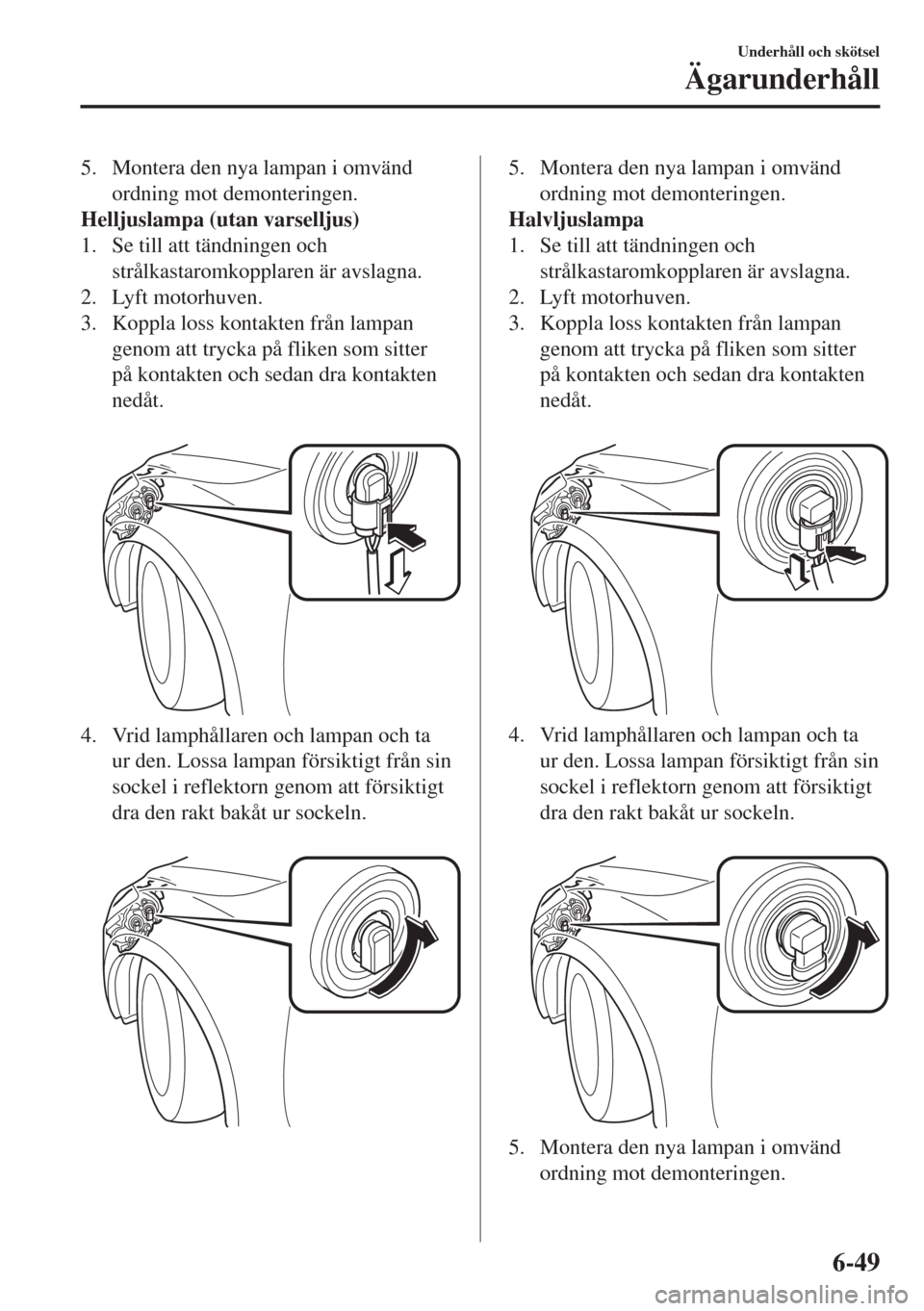 Underhåll och skötsel

Ägarunderhåll

5. Montera den nya lampan i omvänd ordning mot demonteringen.

Helljuslampa (utan varselljus)

1. Se till att tändningen och strålkastaromkopplaren är avslagna.
2. Lyft motorhuven.
3. Koppla loss kontakten från lampan genom att trycka på fliken som sitter på kontakten och sedan dra kontakten nedåt.

4. Vrid lamphållaren och lampan och ta ur den. Lossa lampan försiktigt från sin sockel i reflektorn genom att försiktigt dra den rakt bakåt ur sockeln.

5. Montera den nya lampan i omvänd ordning mot demonteringen.

Halvljuslampa

1. Se till att tändningen och strålkastaromkopplaren är avslagna.
2. Lyft motorhuven.
3. Koppla loss kontakten från lampan genom att trycka på fliken som sitter på kontakten och sedan dra kontakten nedåt.

4. Vrid lamphållaren och lampan och ta ur den. Lossa lampan försiktigt från sin sockel i reflektorn genom att försiktigt dra den rakt bakåt ur sockeln.

5. Montera den nya lampan i omvänd ordning mot demonteringen.

6-49

carmanualsonline.info