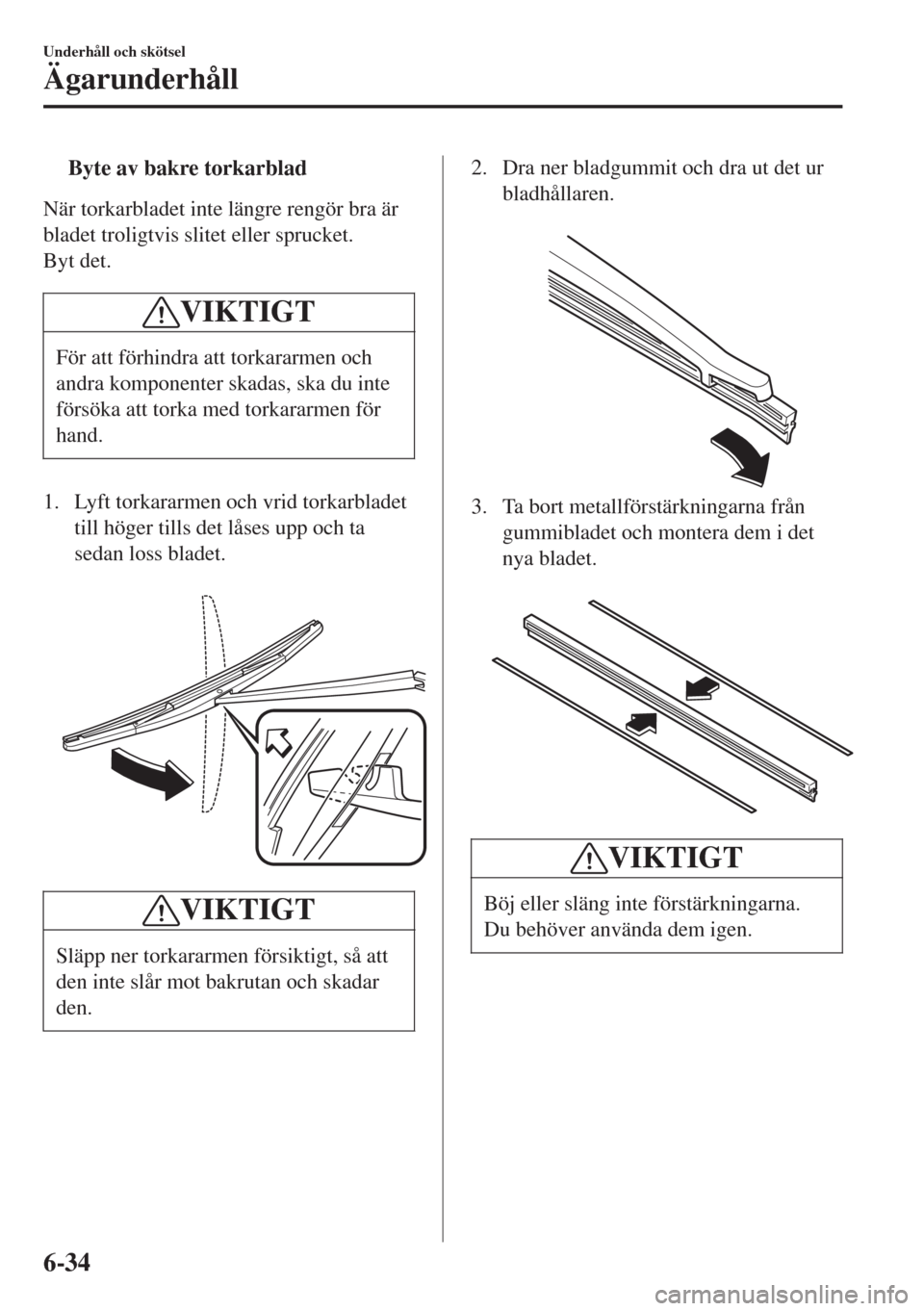 Underhåll och skötsel

Ägarunderhåll

Byte av bakre torkarblad

När torkarbladet inte längre rengör bra är bladet troligtvis slitet eller sprucket.
Byt det.

VIKTIGT

För att förhindra att torkararmen och andra komponenter skadas, ska du inte försöka att torka med torkararmen för hand.

1. Lyft torkararmen och vrid torkarbladet till höger tills det låses upp och ta sedan loss bladet.

VIKTIGT

Släpp ner torkararmen försiktigt, så att den inte slår mot bakrutan och skadar den.

2. Dra ner bladgummit och dra ut det ur bladhållaren.

3. Ta bort metallförstärkningarna från gummibladet och montera dem i det nya bladet.

VIKTIGT

Böj eller släng inte förstärkningarna. Du behöver använda dem igen.

6-34

carmanualsonline.info