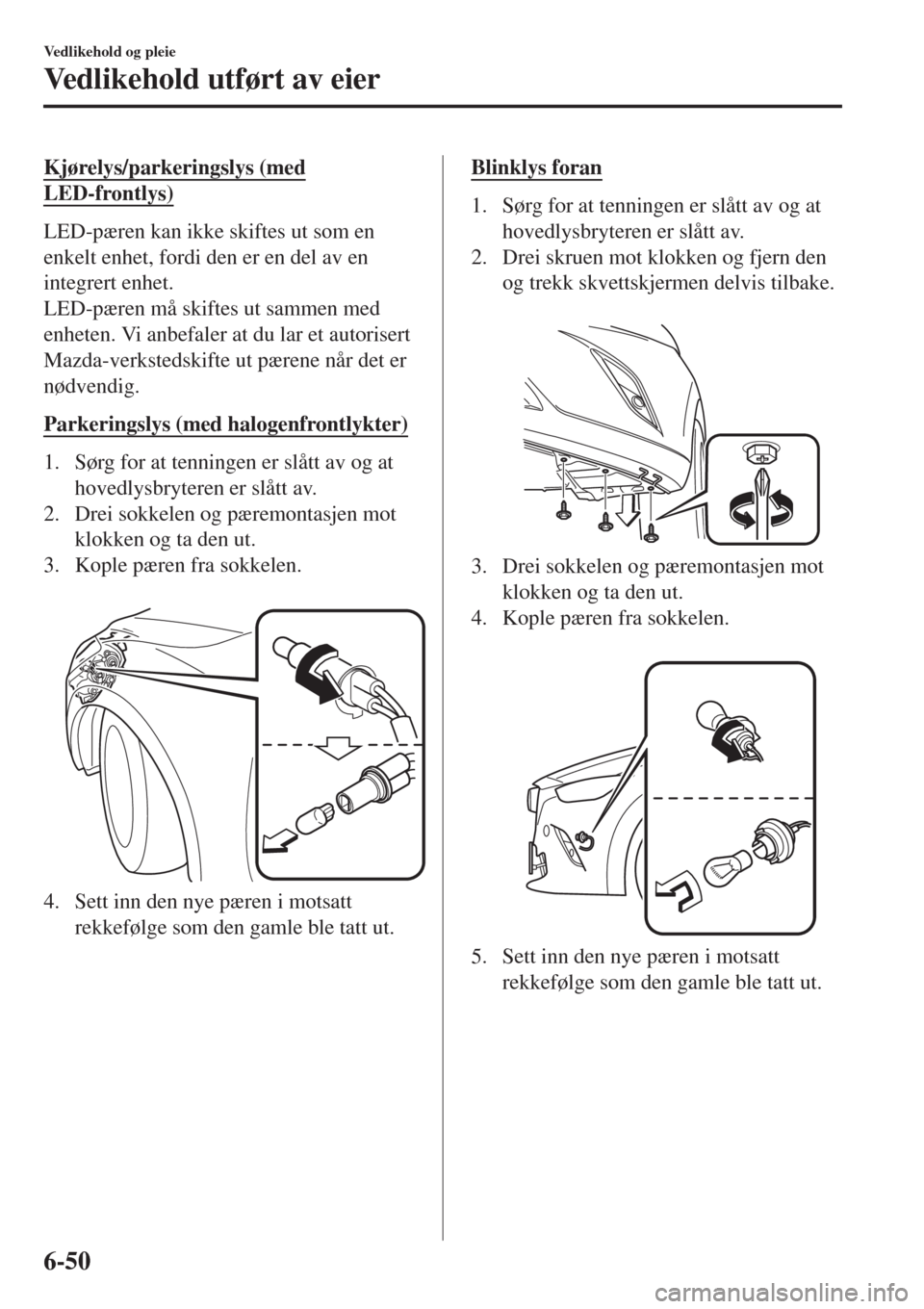 Vedlikehold og pleie

Vedlikehold utført av eier

Kjørelys/parkeringslys (med LED-frontlys)

LED-pæren kan ikke skiftes ut som en enkelt enhet, fordi den er en del av en integrert enhet.
LED-pæren må skiftes ut sammen med enheten. Vi anbefaler at du lar et autorisert Mazda-verkstedskifte ut pærene når det er nødvendig.

Parkeringslys (med halogenfrontlykter)

1. Sørg for at tenningen er slått av og at hovedlysbryteren er slått av.
2. Drei sokkelen og pæremontasjen mot klokken og ta den ut.
3. Kople pæren fra sokkelen.

4. Sett inn den nye pæren i motsatt rekkefølge som den gamle ble tatt ut.

Blinklys foran

1. Sørg for at tenningen er slått av og at hovedlysbryteren er slått av.
2. Drei skruen mot klokken og fjern den og trekk skvettskjermen delvis tilbake.

3. Drei sokkelen og pæremontasjen mot klokken og ta den ut.
4. Kople pæren fra sokkelen.

5. Sett inn den nye pæren i motsatt rekkefølge som den gamle ble tatt ut.

6-50

carmanualsonline.info