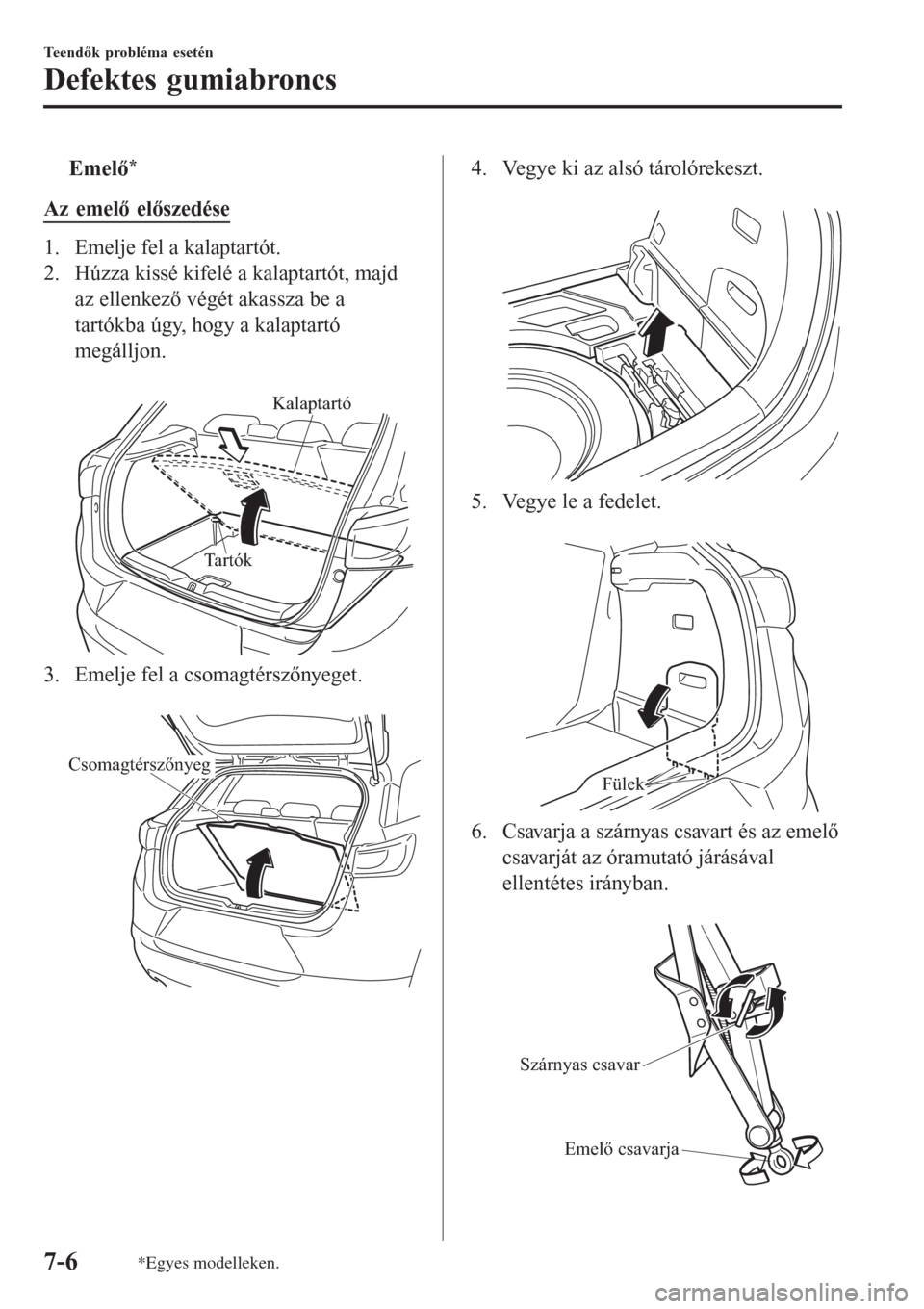 Teendők probléma esetén

Defektes gumiabroncs

Emelő*

Az emelő előszedése

1. Emelje fel a kalaptartót.
2. Húzza kissé kifelé a kalaptartót, majd az ellenkező végét akassza be a tartókba úgy, hogy a kalaptartó megálljon.

Kalaptartó

Tartók

3. Emelje fel a csomagtérszőnyeget.

Csomagtérszőnyeg

4. Vegye ki az alsó tárolórekeszt.

5. Vegye le a fedelet.

Fülek

6. Csavarja a szárnyas csavart és az emelő csavarját az óramutató járásával ellentétes irányban.

Szárnyas csavar

Emelő csavarja

7-6

*Egyes modelleken.

carmanualsonline.info