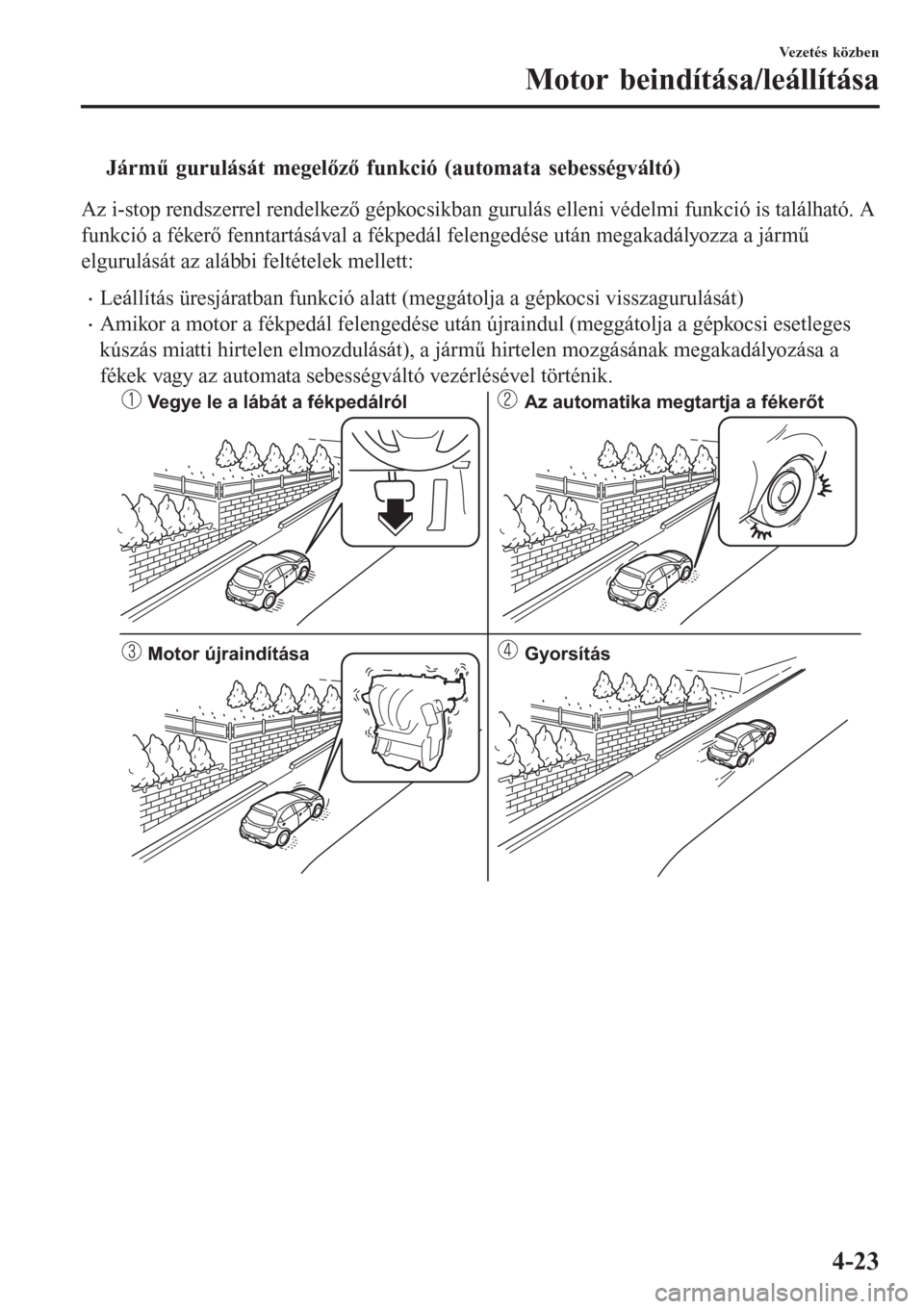 Vezetés közben

Motor beindítása/leállítása

Jármű gurulását megelőző funkció (automata sebességváltó)

Az i-stop rendszerrel rendelkező gépkocsikban gurulás elleni védelmi funkció is található. A funkció a fékerő fenntartásával a fékpedál felengedése után megakadályozza a jármű elgurulását az alábbi feltételek mellett:

· Leállítás üresjáratban funkció alatt (meggátolja a gépkocsi visszagurulását)
· Amikor a motor a fékpedál felengedése után újraindul (meggátolja a gépkocsi esetleges kúszás miatti hirtelen elmozdulását), a jármű hirtelen mozgásának megakadályozása a fékek vagy az automata sebességváltó vezérlésével történik.

1 Vegye le a lábát a fékpedálról

2 Az automatika megtartja a fékerőt

3 Motor újraindítása

4 Gyorsítás

4-23

carmanualsonline.info