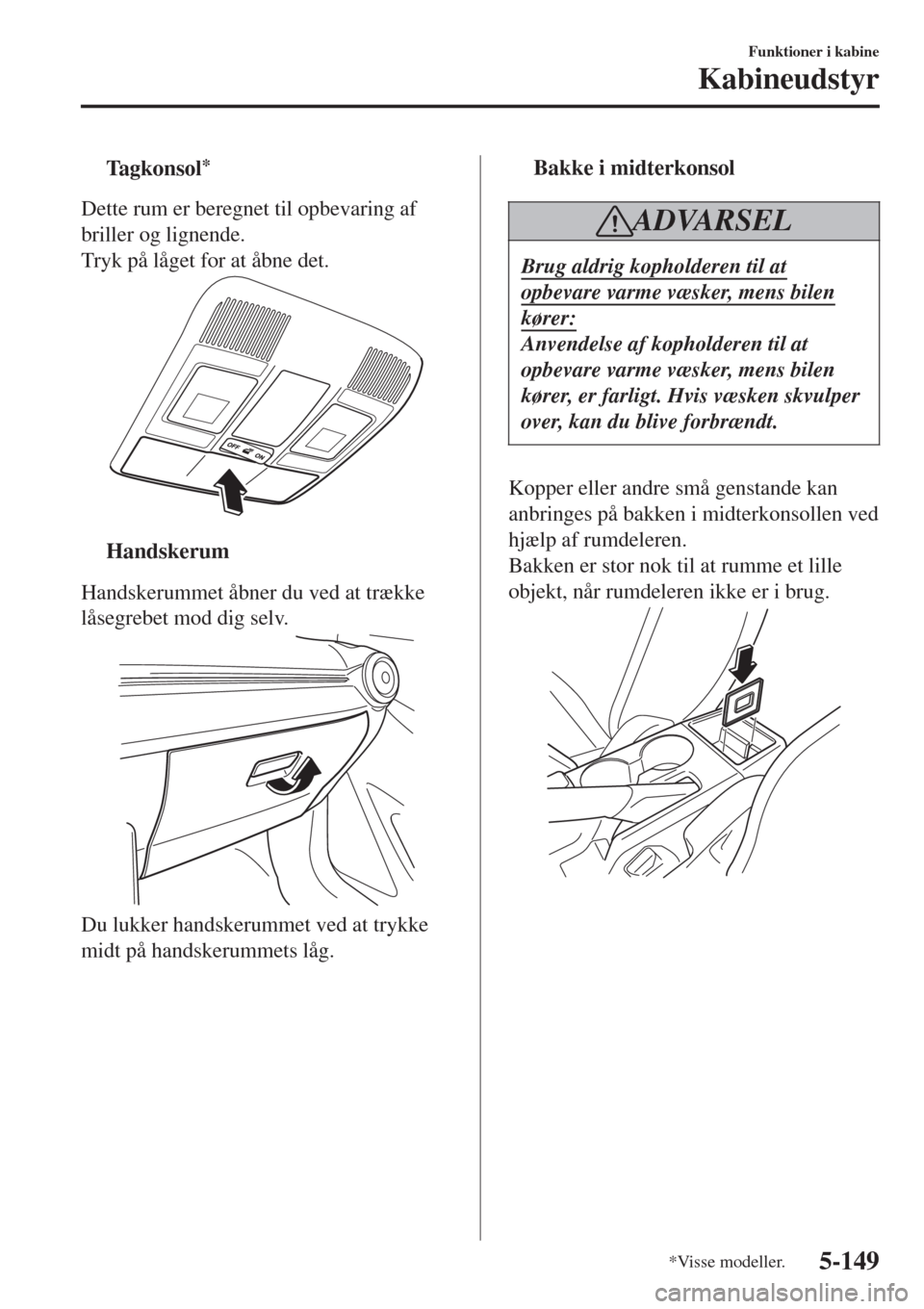 Funktioner i kabine

Kabineudstyr

Tagkonsol*

Dette rum er beregnet til opbevaring af briller og lignende.
Tryk på låget for at åbne det.

OFF ON

Handskerum

Handskerummet åbner du ved at trække låsegrebet mod dig selv.

Du lukker handskerummet ved at trykke midt på handskerummets låg.

Bakke i midterkonsol

ADVARSEL

Brug aldrig kopholderen til at opbevare varme væsker, mens bilen kører:
Anvendelse af kopholderen til at opbevare varme væsker, mens bilen kører, er farligt. Hvis væsken skvulper over, kan du blive forbrændt.

Kopper eller andre små genstande kan anbringes på bakken i midterkonsollen ved hjælp af rumdeleren.
Bakken er stor nok til at rumme et lille objekt, når rumdeleren ikke er i brug.

*Visse modeller.

5-149

carmanualsonline.info