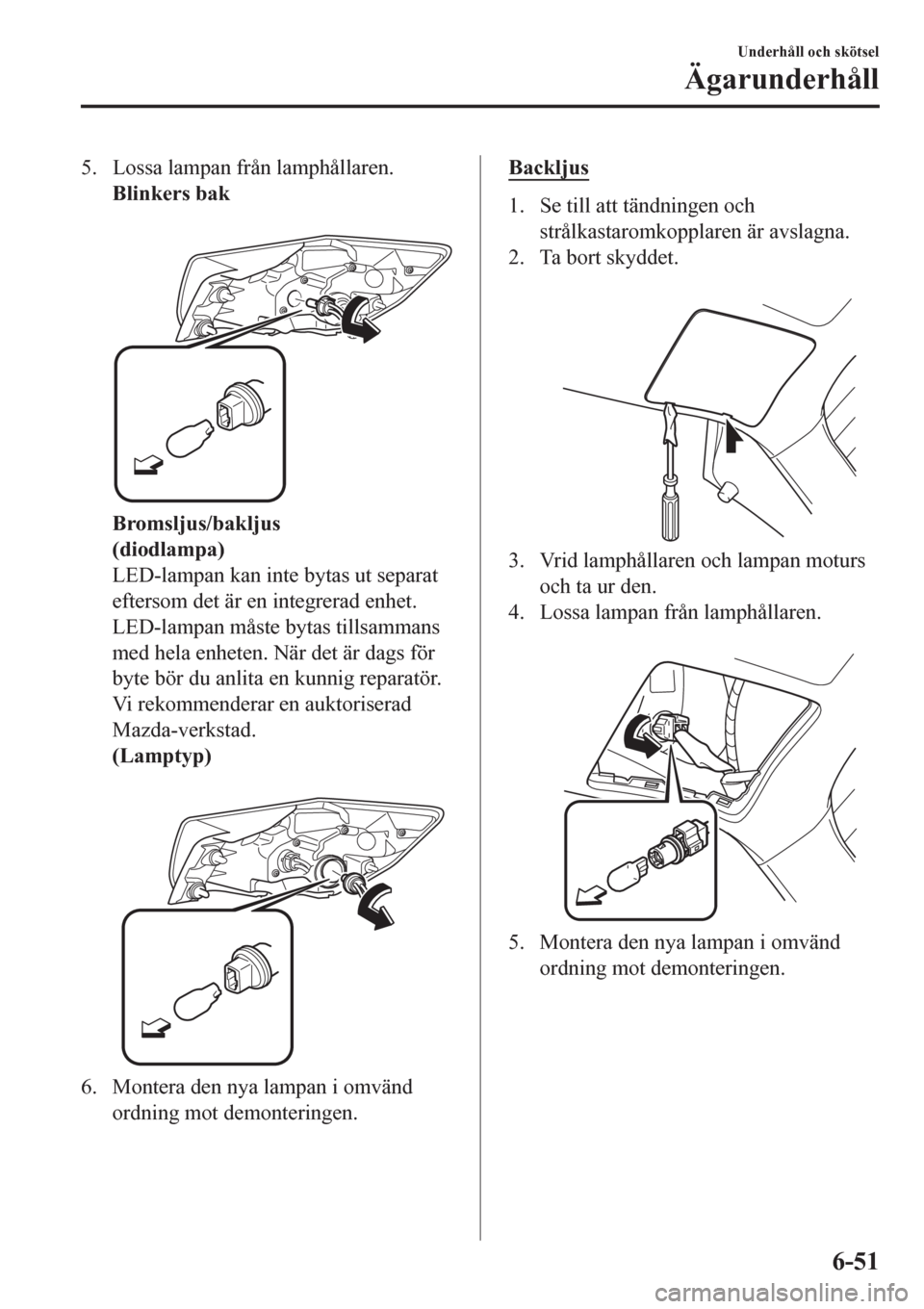 Underhåll och skötsel

Ägarunderhåll

5. Lossa lampan från lamphållaren.
Blinkers bak

Bromsljus/bakljus
(diodlampa)
LED-lampan kan inte bytas ut separat eftersom det är en integrerad enhet. LED-lampan måste bytas tillsammans med hela enheten. När det är dags för byte bör du anlita en kunnig reparatör. Vi rekommenderar en auktoriserad Mazda-verkstad.
(Lamptyp)

6. Montera den nya lampan i omvänd ordning mot demonteringen.

Backljus

1. Se till att tändningen och strålkastaromkopplaren är avslagna.
2. Ta bort skyddet.

3. Vrid lamphållaren och lampan moturs och ta ur den.
4. Lossa lampan från lamphållaren.

5. Montera den nya lampan i omvänd ordning mot demonteringen.

6-51

carmanualsonline.info