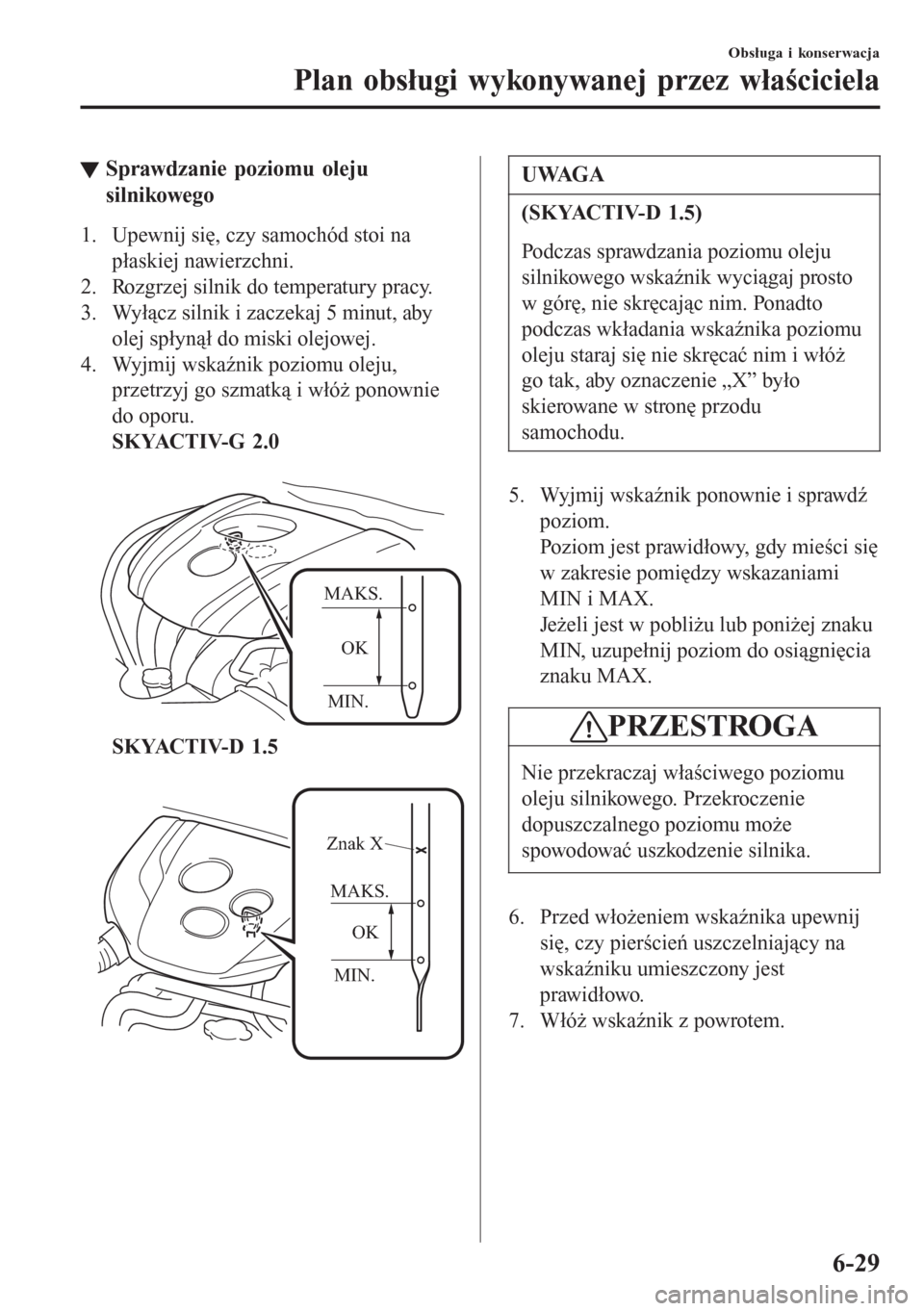 Obsługa i konserwacja

Plan obsługi wykonywanej przez właściciela

▼ Sprawdzanie poziomu oleju silnikowego

1. Upewnij się, czy samochód stoi na płaskiej nawierzchni.
2. Rozgrzej silnik do temperatury pracy.
3. Wyłącz silnik i zaczekaj 5 minut, aby olej spłynął do miski olejowej.
4. Wyjmij wskaźnik poziomu oleju, przetrzyj go szmatką i włóż ponownie do oporu.
SKYACTIV-G 2.0

MAKS.
OK
MIN.

SKYACTIV-D 1.5

Znak X
MAKS.
OK
MIN.

UWAGA

(SKYACTIV-D 1.5)

Podczas sprawdzania poziomu oleju silnikowego wskaźnik wyciągaj prosto w górę, nie skręcając nim. Ponadto podczas wkładania wskaźnika poziomu oleju staraj się nie skręcać nim i włóż go tak, aby oznaczenie „X” było skierowane w stronę przodu samochodu.

5. Wyjmij wskaźnik ponownie i sprawdź poziom.
Poziom jest prawidłowy, gdy mieści się w zakresie pomiędzy wskazaniami MIN i MAX.
Jeżeli jest w pobliżu lub poniżej znaku MIN, uzupełnij poziom do osiągnięcia znaku MAX.

PRZESTROGA

Nie przekraczaj właściwego poziomu oleju silnikowego. Przekroczenie dopuszczalnego poziomu może spowodować uszkodzenie silnika.

6. Przed włożeniem wskaźnika upewnij się, czy pierścień uszczelniający na wskaźniku umieszczony jest prawidłowo.
7. Włóż wskaźnik z powrotem.

6-29

carmanualsonline.info