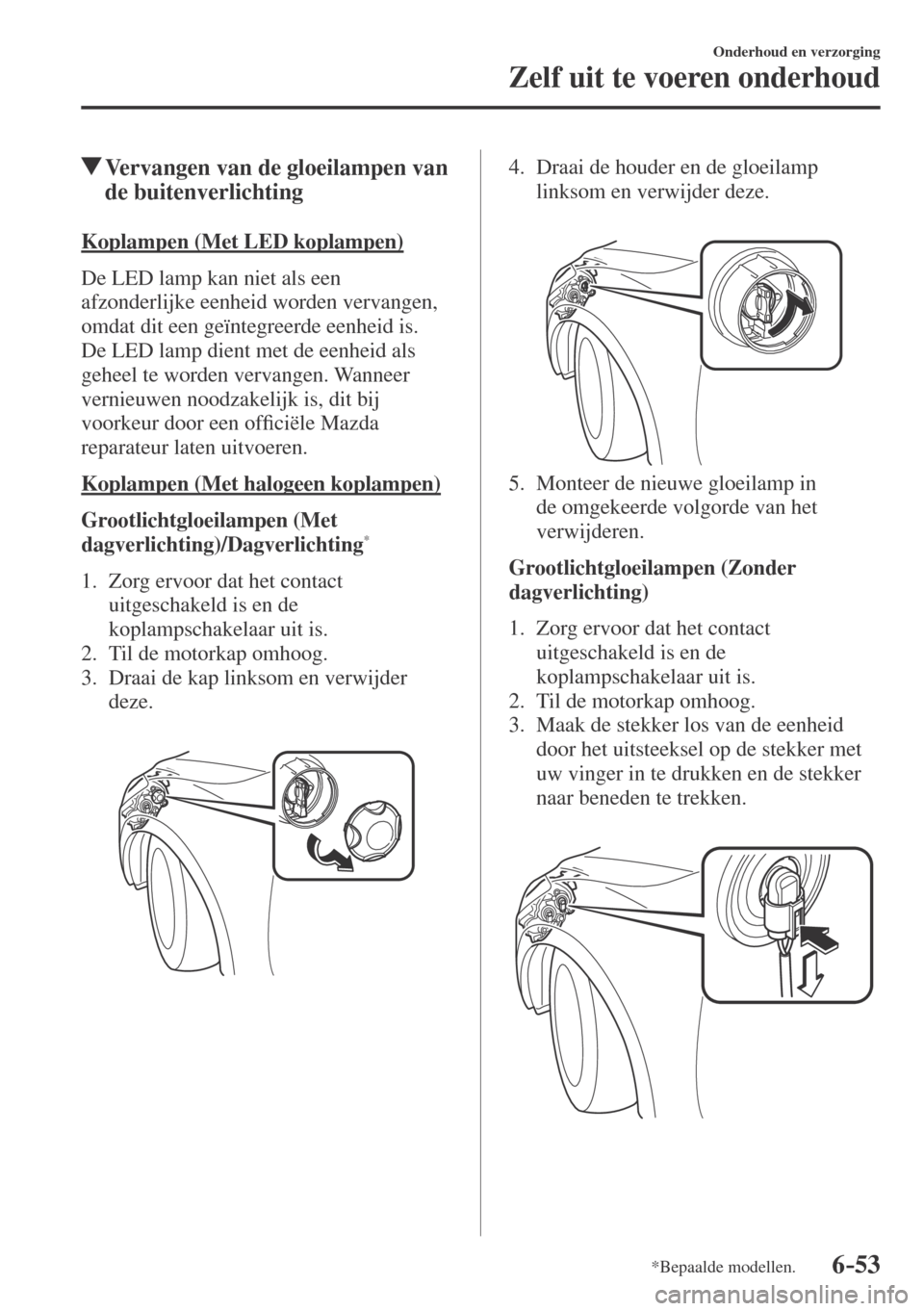 Onderhoud en verzorging

Zelf uit te voeren onderhoud

▼Vervangen van de gloeilampen van de buitenverlichting

Koplampen (Met LED koplampen)

De LED lamp kan niet als een afzonderlijke eenheid worden vervangen, omdat dit een geïntegreerde eenheid is. De LED lamp dient met de eenheid als geheel te worden vervangen. Wanneer vernieuwen noodzakelijk is, dit bij voorkeur door een officiële Mazda reparateur laten uitvoeren.

Koplampen (Met halogeen koplampen)

Grootlichtgloeilampen (Met dagverlichting)/Dagverlichting*

1. Zorg ervoor dat het contact uitgeschakeld is en de koplampschakelaar uit is.
2. Til de motorkap omhoog.
3. Draai de kap linksom en verwijder deze.

4. Draai de houder en de gloeilamp linksom en verwijder deze.

5. Monteer de nieuwe gloeilamp in de omgekeerde volgorde van het verwijderen.

Grootlichtgloeilampen (Zonder dagverlichting)

1. Zorg ervoor dat het contact uitgeschakeld is en de koplampschakelaar uit is.
2. Til de motorkap omhoog.
3. Maak de stekker los van de eenheid door het uitsteeksel op de stekker met uw vinger in te drukken en de stekker naar beneden te trekken.

*Bepaalde modellen.

6-53

carmanualsonline.info