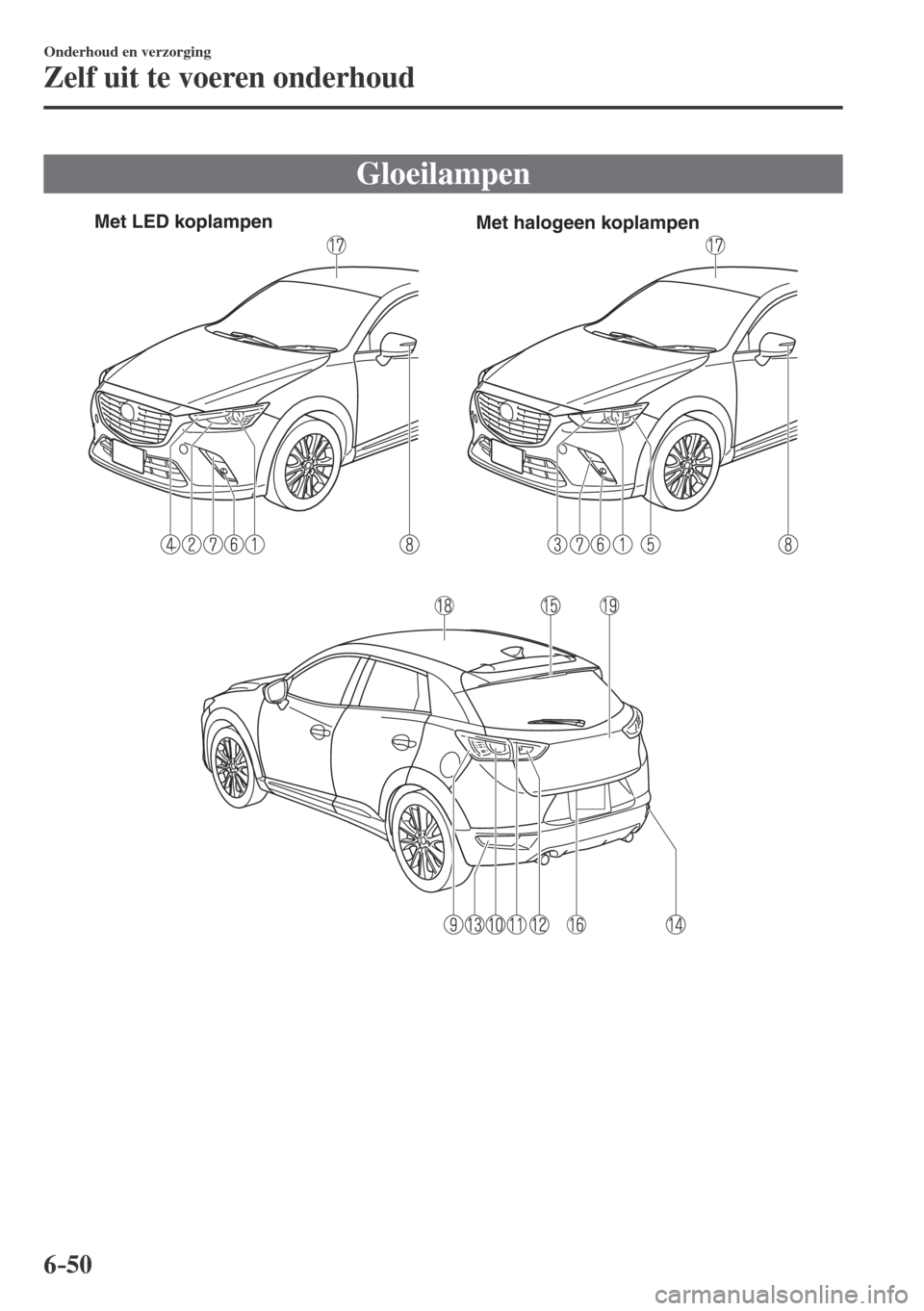 Onderhoud en verzorging

Zelf uit te voeren onderhoud

Gloeilampen

Met LED koplampen

17

4 2 7 6 1 8

Met halogeen koplampen

17

3 7 6 1 5 8

18 15 19

9 13 10 11 12 16 14

6-50

carmanualsonline.info