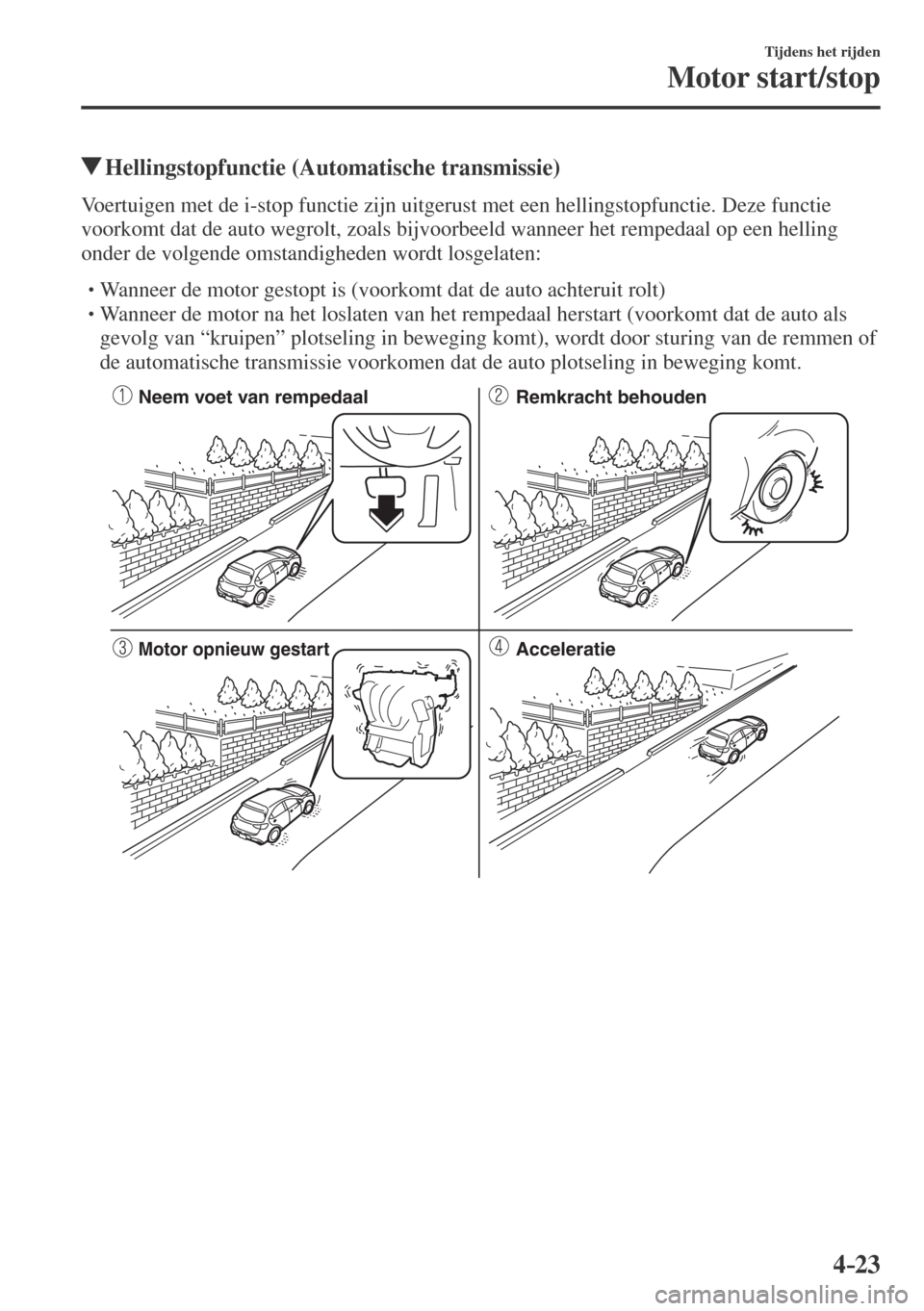 Tijdens het rijden

Motor start/stop

▼Hellingstopfunctie (Automatische transmissie)

Voertuigen met de i-stop functie zijn uitgerust met een hellingstopfunctie. Deze functie voorkomt dat de auto wegrolt, zoals bijvoorbeeld wanneer het rempedaal op een helling onder de volgende omstandigheden wordt losgelaten:

• Wanneer de motor gestopt is (voorkomt dat de auto achteruit rolt)
• Wanneer de motor na het loslaten van het rempedaal herstart (voorkomt dat de auto als gevolg van “kruipen” plotseling in beweging komt), wordt door sturing van de remmen of de automatische transmissie voorkomen dat de auto plotseling in beweging komt.

1 Neem voet van rempedaal

2 Remkracht behouden

3 Motor opnieuw gestart

4 Acceleratie

4-23

carmanualsonline.info