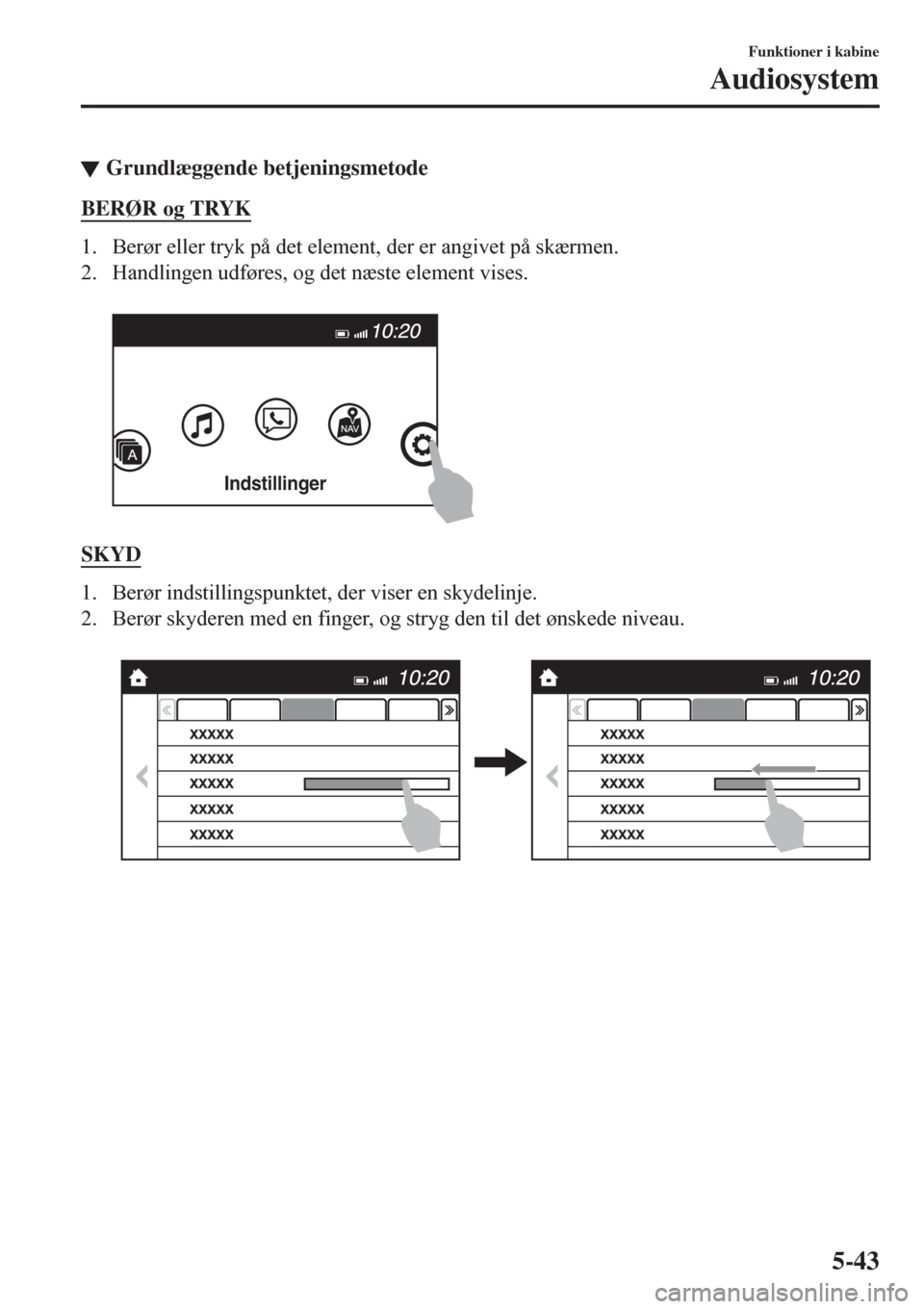 Funktioner i kabine

Audiosystem

▼ Grundlæggende betjeningsmetode

BERØR og TRYK

1. Berør eller tryk på det element, der er angivet på skærmen.
2. Handlingen udføres, og det næste element vises.

10:20

A

NAV

Indstillinger

SKYD

1. Berør indstillingspunktet, der viser en skydelinje.
2. Berør skyderen med en finger, og stryg den til det ønskede niveau.

10:20

xxxxx
xxxxx
xxxxx
xxxxx
xxxxx

10:20

xxxxx
xxxxx
xxxxx
xxxxx
xxxxx

5-43

carmanualsonline.info