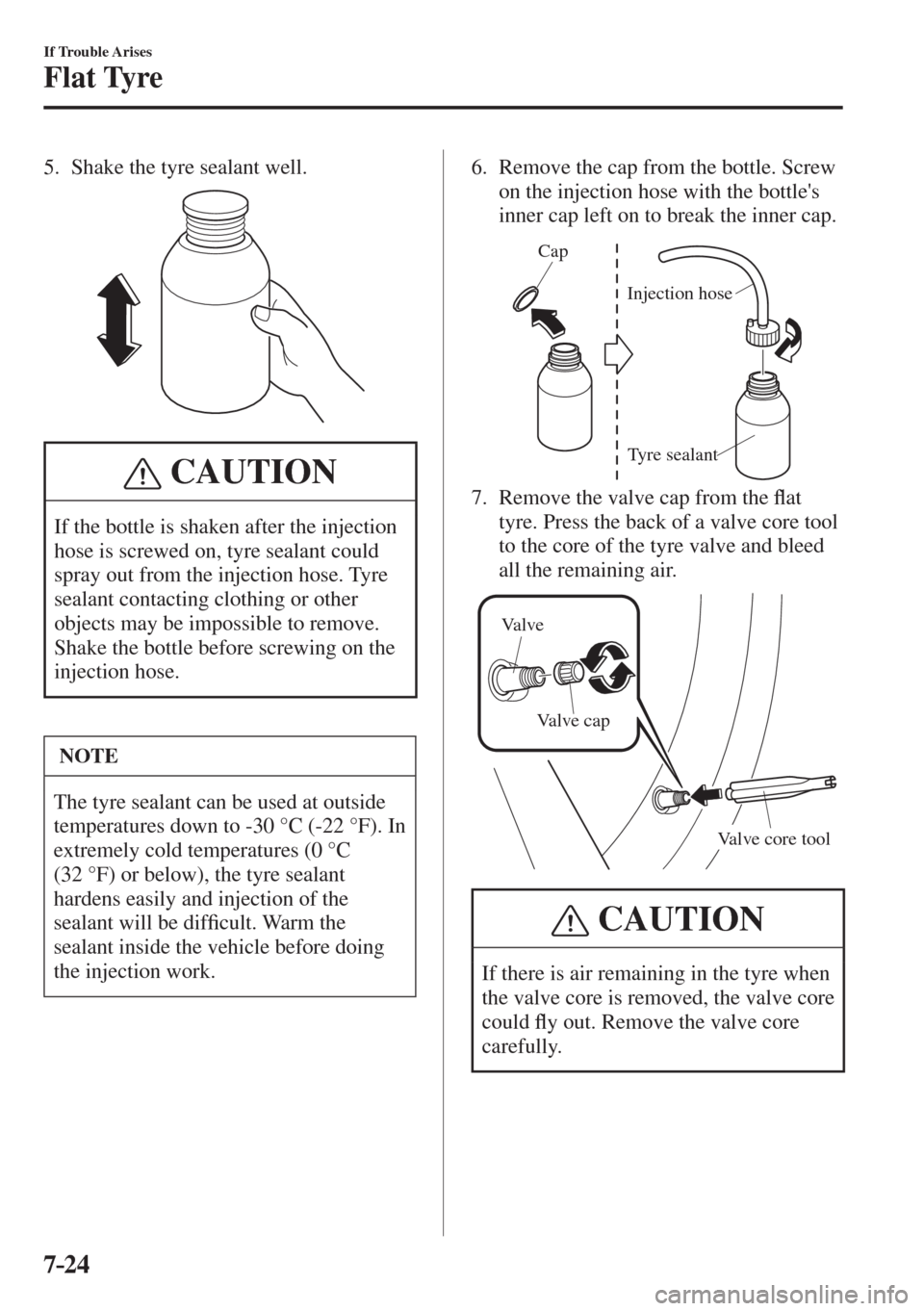 If Trouble Arises

Flat Tyre

5. Shake the tyre sealant well.

CAUTION

If the bottle is shaken after the injection hose is screwed on, tyre sealant could spray out from the injection hose. Tyre sealant contacting clothing or other objects may be impossible to remove. Shake the bottle before screwing on the injection hose.

NOTE

The tyre sealant can be used at outside temperatures down to -30 °C (-22 °F). In extremely cold temperatures (0 °C (32 °F) or below), the tyre sealant hardens easily and injection of the sealant will be difficult. Warm the sealant inside the vehicle before doing the injection work.

6. Remove the cap from the bottle. Screw on the injection hose with the bottle's inner cap left on to break the inner cap.

Cap

Injection hose

Tyre sealant

7. Remove the valve cap from the flat tyre. Press the back of a valve core tool to the core of the tyre valve and bleed all the remaining air.

Valve

Valve cap

Valve core tool

CAUTION

If there is air remaining in the tyre when the valve core is removed, the valve core could fly out. Remove the valve core carefully.

7-24

carmanualsonline.info