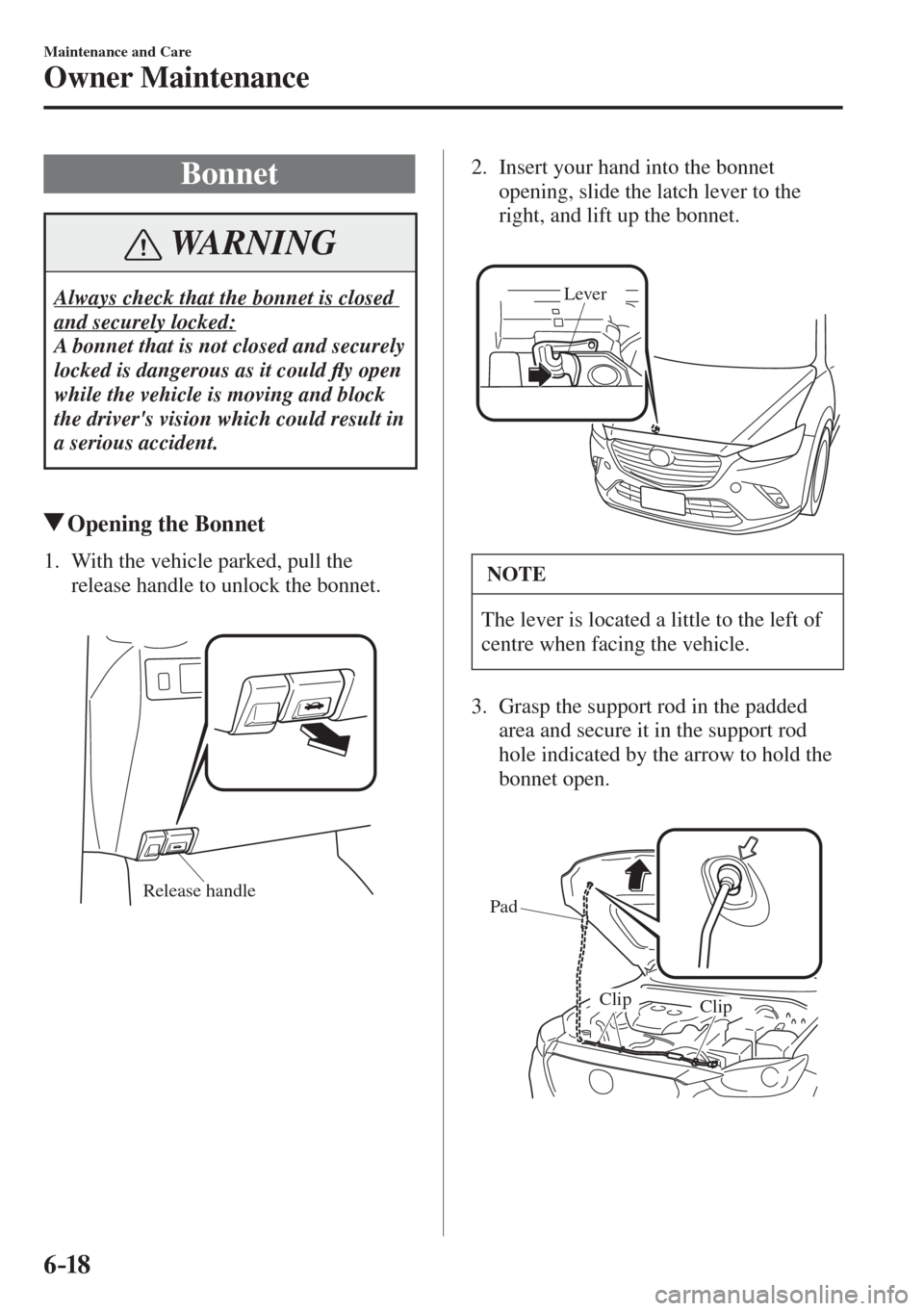 Maintenance and Care

Owner Maintenance

Bonnet

WARNING

Always check that the bonnet is closed and securely locked:
A bonnet that is not closed and securely locked is dangerous as it could fly open while the vehicle is moving and block the driver's vision which could result in a serious accident.

▼Opening the Bonnet

1. With the vehicle parked, pull the release handle to unlock the bonnet.

Release handle

2. Insert your hand into the bonnet opening, slide the latch lever to the right, and lift up the bonnet.

Lever

NOTE

The lever is located a little to the left of centre when facing the vehicle.

3. Grasp the support rod in the padded area and secure it in the support rod hole indicated by the arrow to hold the bonnet open.

Pad

Clip

Clip

6-18

carmanualsonline.info