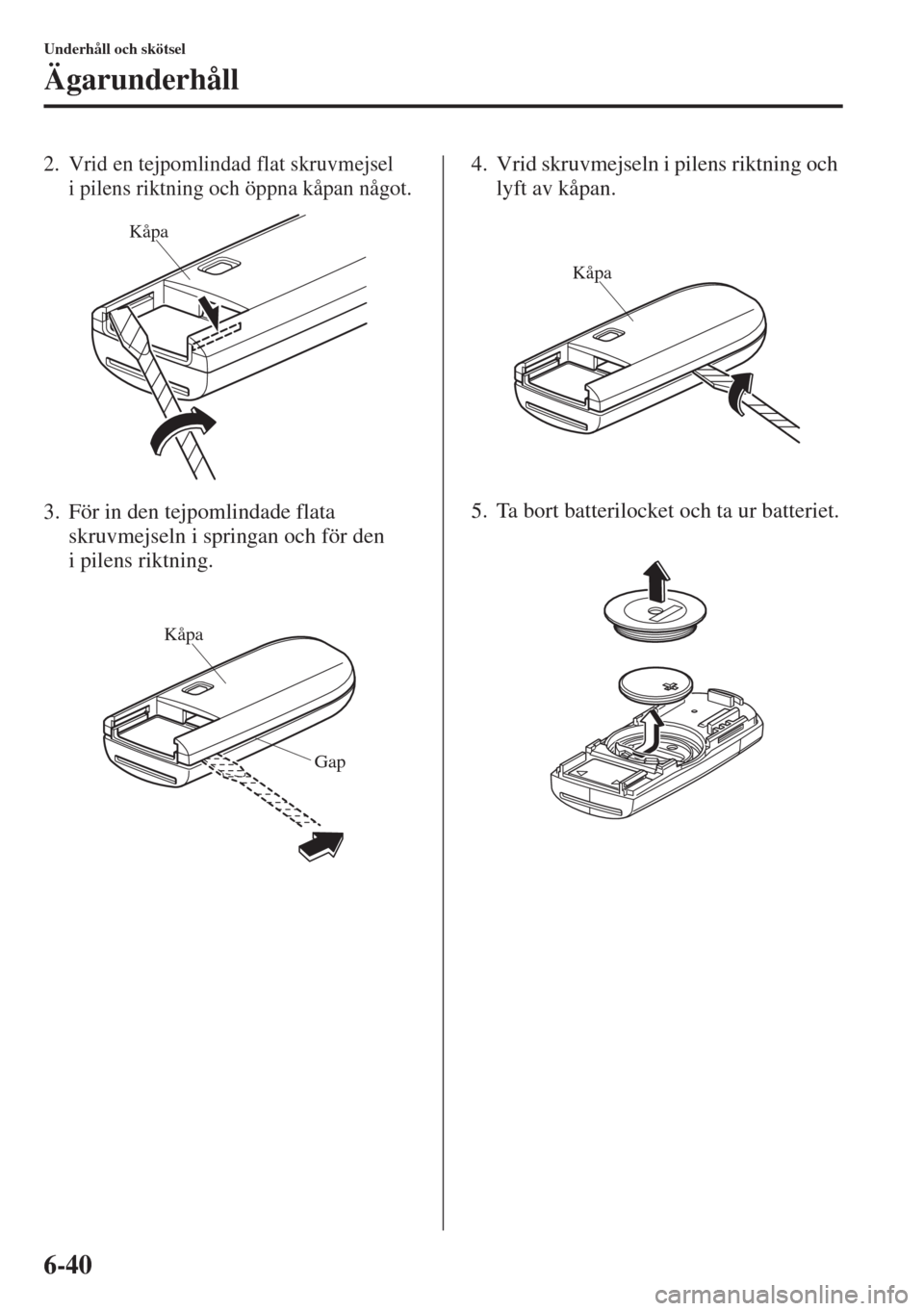 Underhåll och skötsel

Ägarunderhåll

2. Vrid en tejpomlindad flat skruvmejsel i pilens riktning och öppna kåpan något.

Kåpa

3. För in den tejpomlindade flata skruvmejseln i springan och för den i pilens riktning.

Kåpa

Gap

4. Vrid skruvmejseln i pilens riktning och lyft av kåpan.

Kåpa

5. Ta bort batterilocket och ta ur batteriet.

6-40

carmanualsonline.info