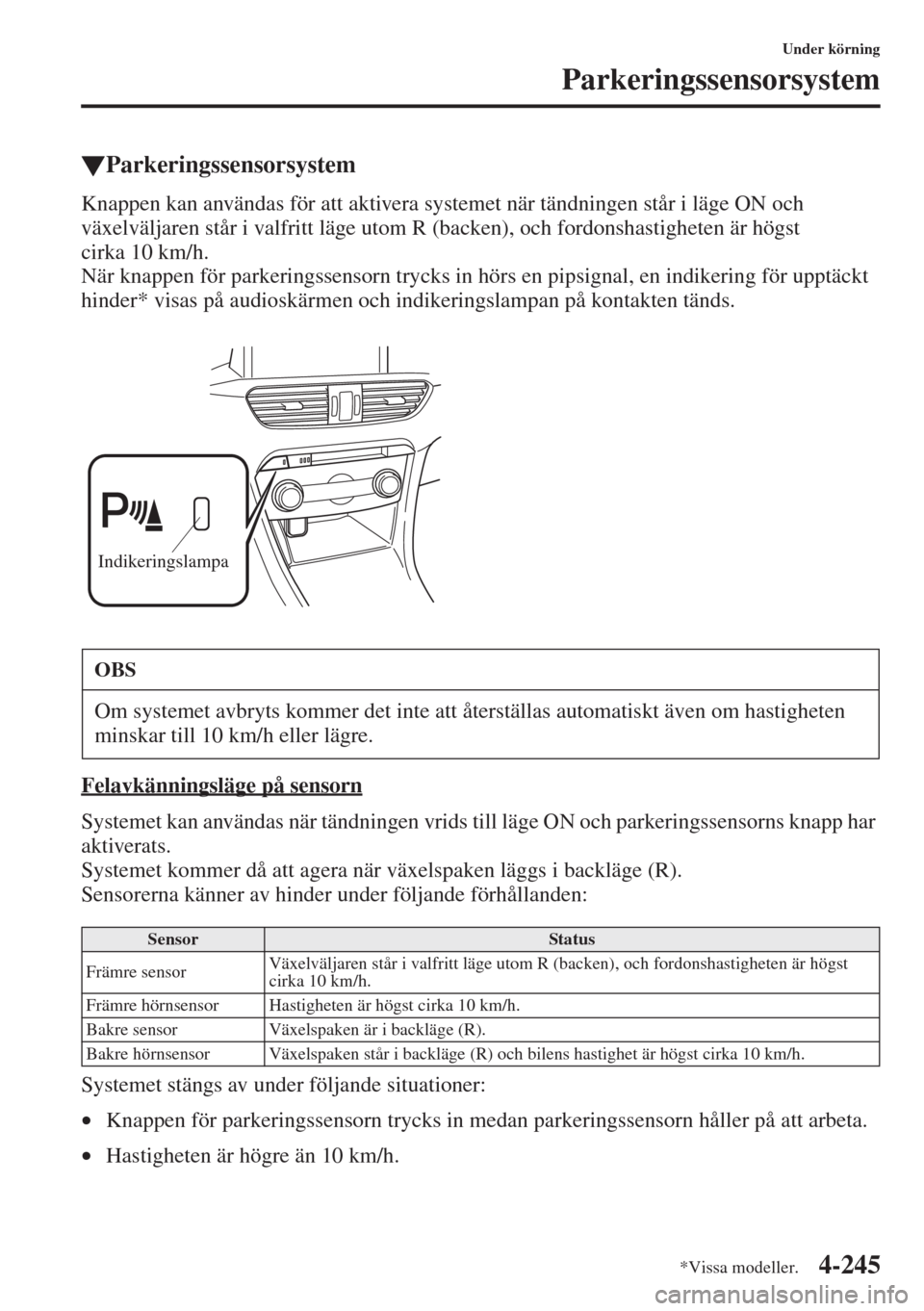 Under körning

Parkeringssensorsystem

▼Parkeringssensorsystem

Knappen kan användas för att aktivera systemet när tändningen står i läge ON och växelväljaren står i valfritt läge utom R (backen), och fordonshastigheten är högst cirka 10 km/h.
När knappen för parkeringssensorn trycks in hörs en pipsignal, en indikering för upptäckt hinder* visas på audioskärmen och indikeringslampan på kontakten tänds.

Indikeringslampa

OBS

Om systemet avbryts kommer det inte att återställas automatiskt även om hastigheten minskar till 10 km/h eller lägre.

Felavkänningsläge på sensorn

Systemet kan användas när tändningen vrids till läge ON och parkeringssensorns knapp har aktiverats.
Systemet kommer då att agera när växelspaken läggs i backläge (R).
Sensorerna känner av hinder under följande förhållanden:

| Sensor | Status |
|---|---|
| Främre sensor | Växelväljaren står i valfritt läge utom R (backen), och fordonshastigheten är högst cirka 10 km/h. |
| Främre hörnsensor | Hastigheten är högst cirka 10 km/h. |
| Bakre sensor | Växelspaken är i backläge (R). |
| Bakre hörnsensor | Växelspaken står i backläge (R) och bilens hastighet är högst cirka 10 km/h. |

Systemet stängs av under följande situationer:

• Knappen för parkeringssensorn trycks in medan parkeringssensorn håller på att arbeta.

• Hastigheten är högre än 10 km/h.

*Vissa modeller.

4-245

carmanualsonline.info