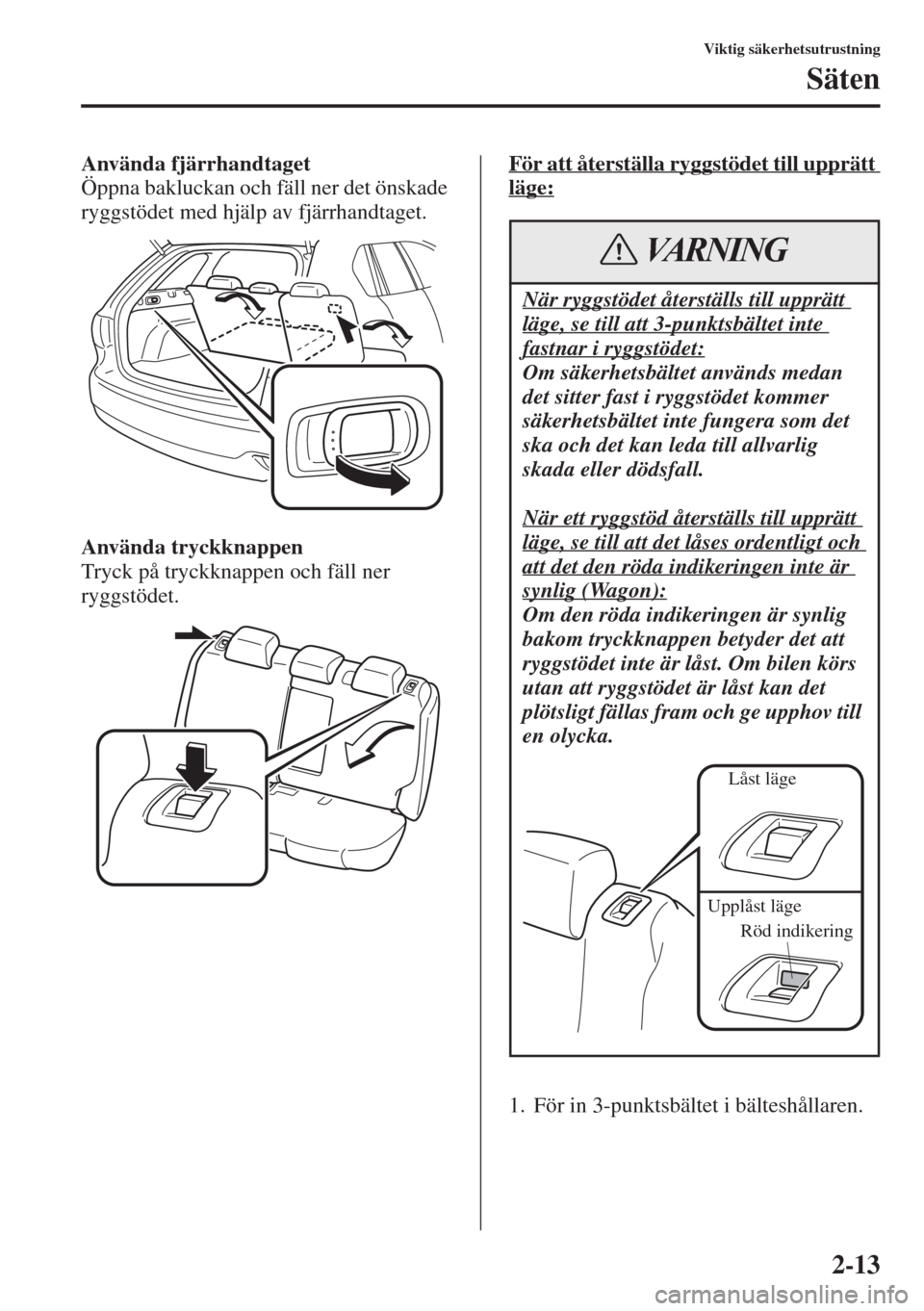 Viktig säkerhetsutrustning

Säten

Använda fjärrhandtaget
Öppna bakluckan och fäll ner det önskade ryggstödet med hjälp av fjärrhandtaget.

Använda tryckknappen
Tryck på tryckknappen och fäll ner ryggstödet.

För att återställa ryggstödet till upprätt läge:

VARNING

När ryggstödet återställs till upprätt läge, se till att 3-punktsbältet inte fastnar i ryggstödet:
Om säkerhetsbältet används medan det sitter fast i ryggstödet kommer säkerhetsbältet inte fungera som det ska och det kan leda till allvarlig skada eller dödsfall.

När ett ryggstöd återställs till upprätt läge, se till att det låses ordentligt och att det den röda indikeringen inte är synlig (Wagon):
Om den röda indikeringen är synlig bakom tryckknappen betyder det att ryggstödet inte är låst. Om bilen körs utan att ryggstödet är låst kan det plötsligt fällas fram och ge upphov till en olycka.

Låst läge

Upplåst läge

Röd indikering

1. För in 3-punktsbältet i bälteshållaren.

2-13

carmanualsonline.info