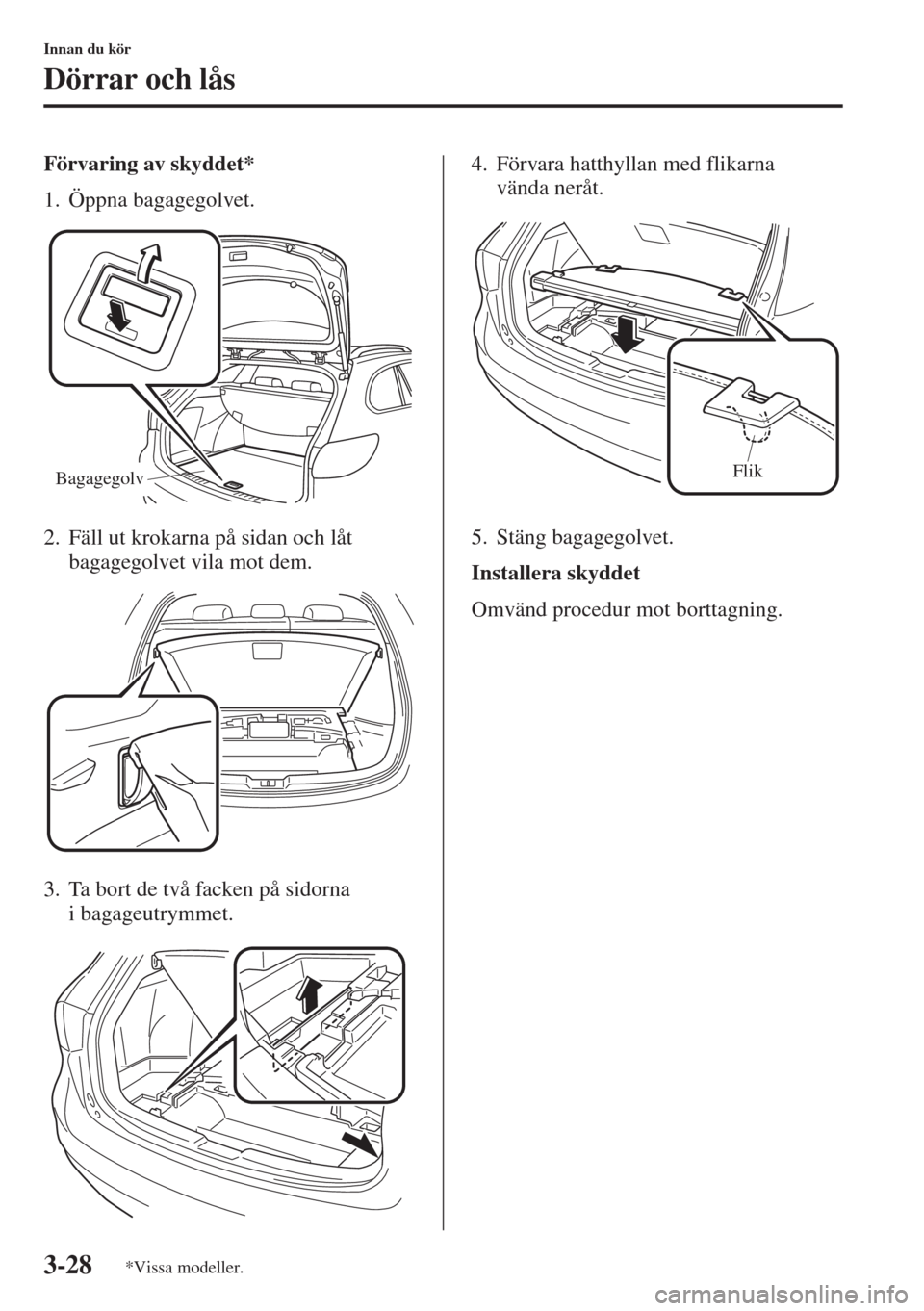 Innan du kör

Dörrar och lås

Förvaring av skyddet*

1. Öppna bagagegolvet.

Bagagegolv

2. Fäll ut krokarna på sidan och låt bagagegolvet vila mot dem.

3. Ta bort de två facken på sidorna i bagageutrymmet.

4. Förvara hatthyllan med flikarna vända neråt.

Flik

5. Stäng bagagegolvet.

Installera skyddet

Omvänd procedur mot borttagning.

3-28 *Vissa modeller.

carmanualsonline.info