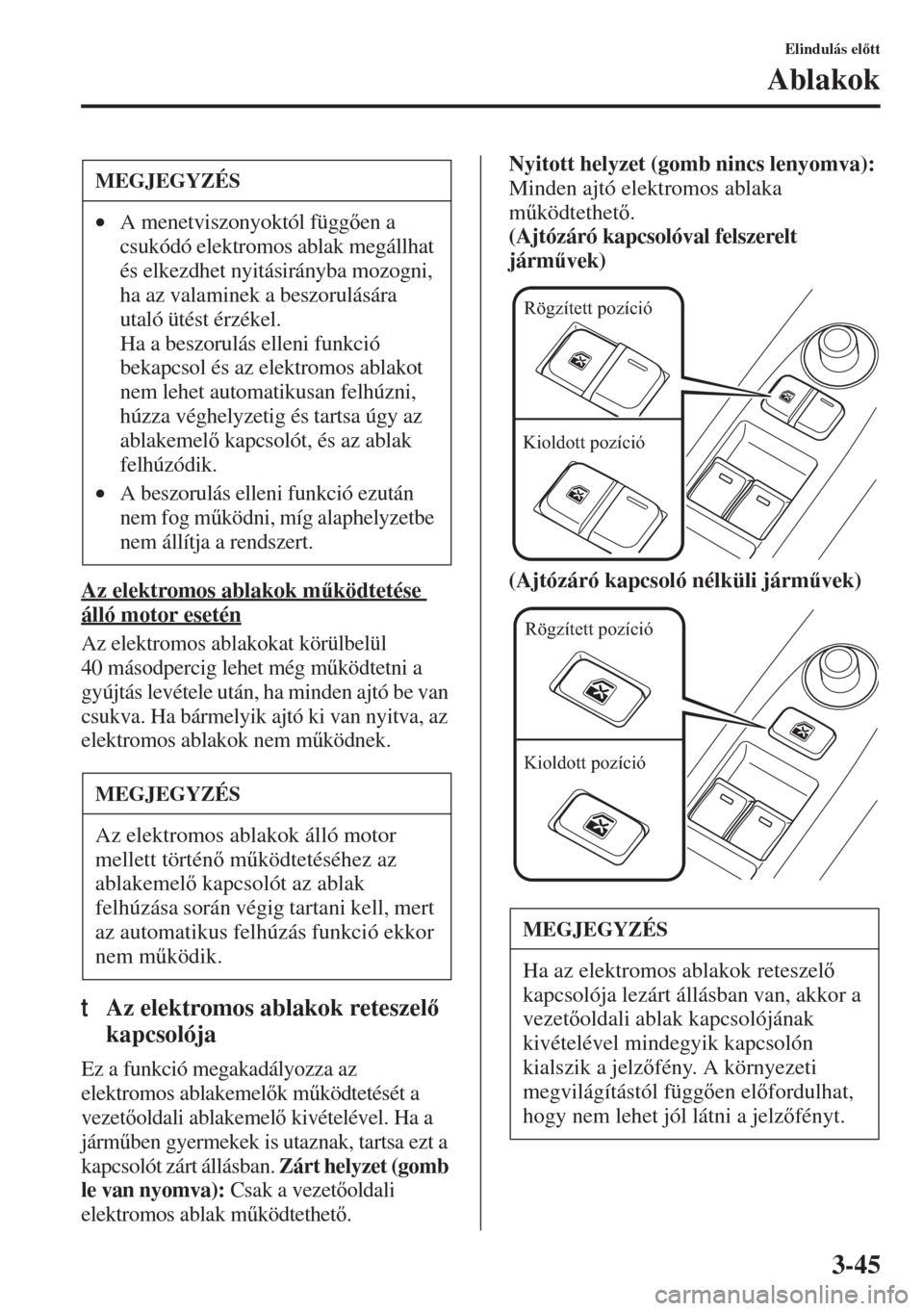 Elindulás előtt

Ablakok

MEGJEGYZÉS

• A menetviszonyoktól függően a csukódó elektromos ablak megállhat és elkezdhet nyitásirányba mozogni, ha az valaminek a beszorulására utaló ütést érzékel.
Ha a beszorulás elleni funkció bekapcsol és az elektromos ablakot nem lehet automatikusan felhúzni, húzza véghelyzetig és tartsa úgy az ablakemelő kapcsolót, és az ablak felhúzódik.

• A beszorulás elleni funkció ezután nem fog működni, míg alaphelyzetbe nem állítja a rendszert.

Az elektromos ablakok működtetése álló motor esetén

Az elektromos ablakokat körülbelül 40 másodpercig lehet még működtetni a gyújtás levétele után, ha minden ajtó be van csukva. Ha bármelyik ajtó ki van nyitva, az elektromos ablakok nem működnek.

MEGJEGYZÉS

Az elektromos ablakok álló motor mellett történő működtetéséhez az ablakemelő kapcsolót az ablak felhúzása során végig tartani kell, mert az automatikus felhúzás funkció ekkor nem működik.

t Az elektromos ablakok reteszelő kapcsolója

Ez a funkció megakadályozza az elektromos ablakemelők működtetését a vezetőoldali ablakemelő kivételével. Ha a járműben gyermekek is utaznak, tartsa ezt a kapcsolót zárt állásban. Zárt helyzet (gomb le van nyomva): Csak a vezetőoldali elektromos ablak működtethető.

Nyitott helyzet (gomb nincs lenyomva):
Minden ajtó elektromos ablaka működtethető.
(Ajtózáró kapcsolóval felszerelt járművek)

Rögzített pozíció

Kioldott pozíció

(Ajtózáró kapcsoló nélküli járművek)

Rögzített pozíció

Kioldott pozíció

MEGJEGYZÉS

Ha az elektromos ablakok reteszelő kapcsolója lezárt állásban van, akkor a vezetőoldali ablak kapcsolójának kivételével mindegyik kapcsolón kialszik a jelzőfény. A környezeti megvilágítástól függően előfordulhat, hogy nem lehet jól látni a jelzőfényt.

3-45

carmanualsonline.info