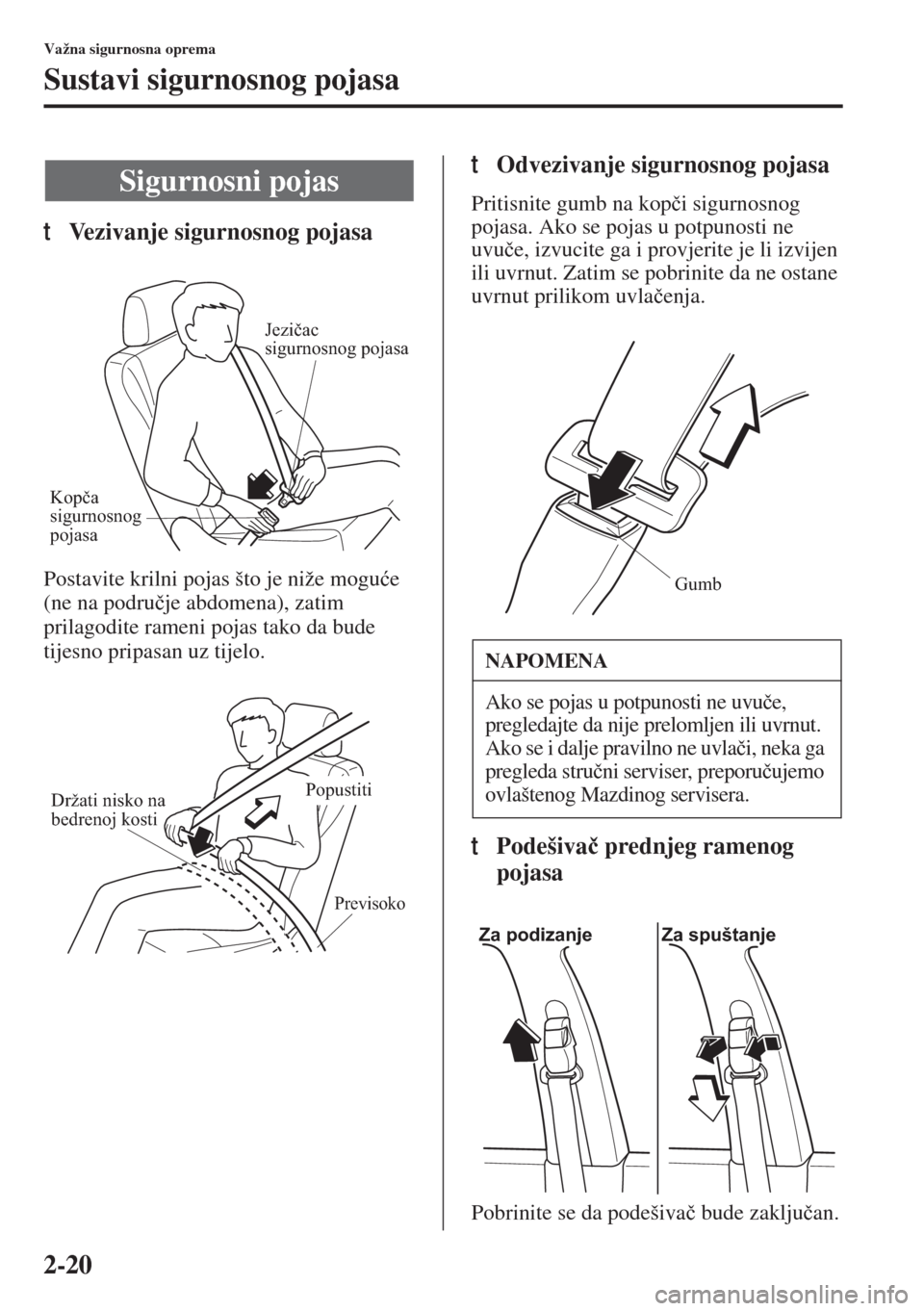 Važna sigurnosna oprema

Sustavi sigurnosnog pojasa

Sigurnosni pojas

t Vezivanje sigurnosnog pojasa

Jezičac sigurnosnog pojasa

Kopča sigurnosnog pojasa

Postavite krilni pojas što je niže moguće (ne na područje abdomena), zatim prilagodite rameni pojas tako da bude tijesno pripasan uz tijelo.

Držati nisko na bedrenoj kosti

Popustiti

Previsoko

t Odvezivanje sigurnosnog pojasa

Pritisnite gumb na kopči sigurnosnog pojasa. Ako se pojas u potpunosti ne uvuče, izvucite ga i provjerite je li izvijen ili uvrnut. Zatim se pobrinite da ne ostane uvrnut prilikom uvlačenja.

Gumb

NAPOMENA

Ako se pojas u potpunosti ne uvuče, pregledajte da nije prelomljen ili uvrnut. Ako se i dalje pravilno ne uvlači, neka ga pregleda stručni serviser, preporučujemo ovlaštenog Mazdinog servisera.

t Podešivač prednjeg ramenog pojasa

Za podizanje

Za spuštanje

Pobrinite se da podešivač bude zaključan.

2-20

carmanualsonline.info