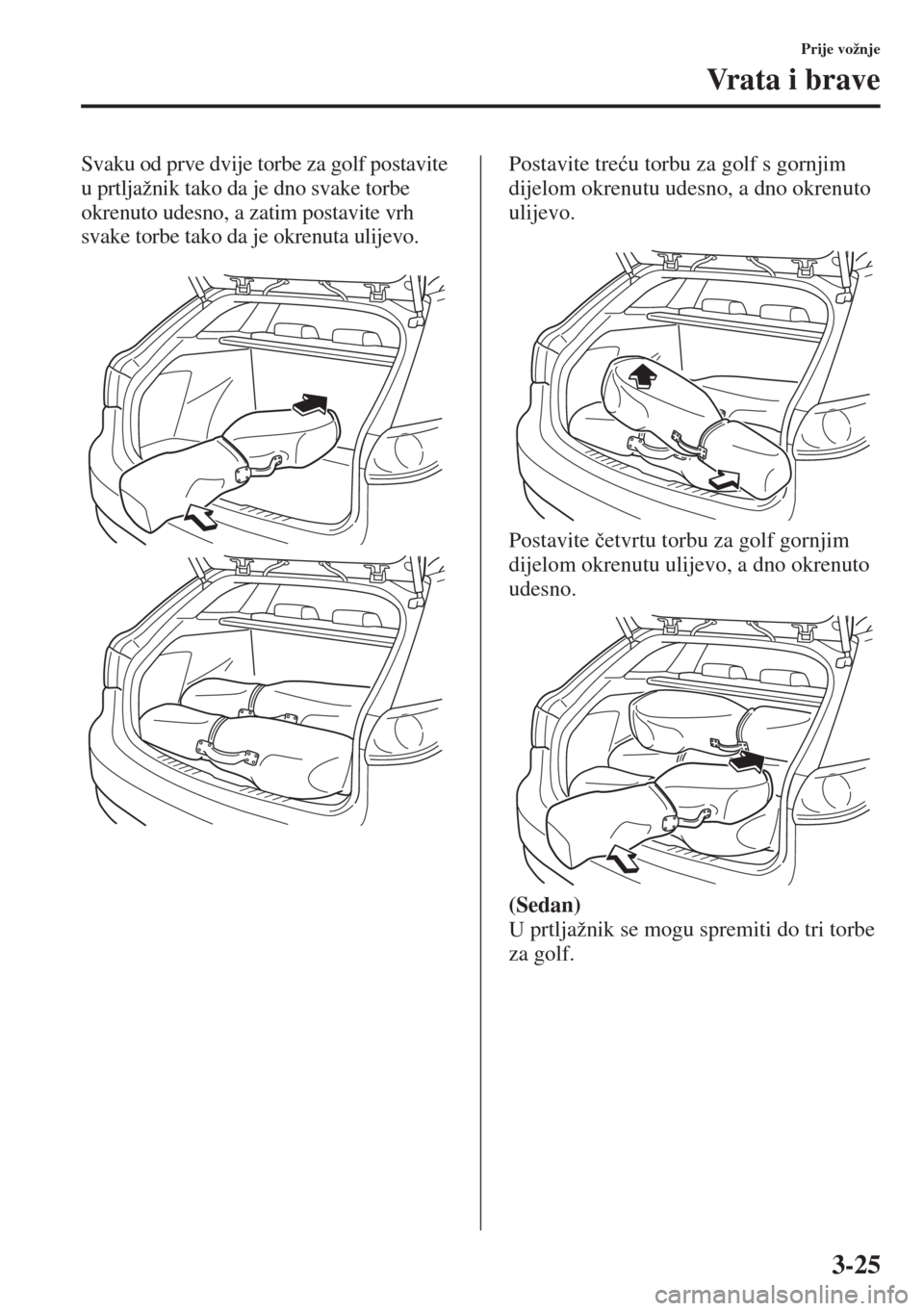 Prije vožnje

Vrata i brave

Svaku od prve dvije torbe za golf postavite u prtljažnik tako da je dno svake torbe okrenuto udesno, a zatim postavite vrh svake torbe tako da je okrenuta ulijevo.

Postavite treću torbu za golf s gornjim dijelom okrenutu udesno, a dno okrenuto ulijevo.

Postavite četvrtu torbu za golf gornjim dijelom okrenutu ulijevo, a dno okrenuto udesno.

(Sedan)
U prtljažnik se mogu spremiti do tri torbe za golf.

3-25

carmanualsonline.info