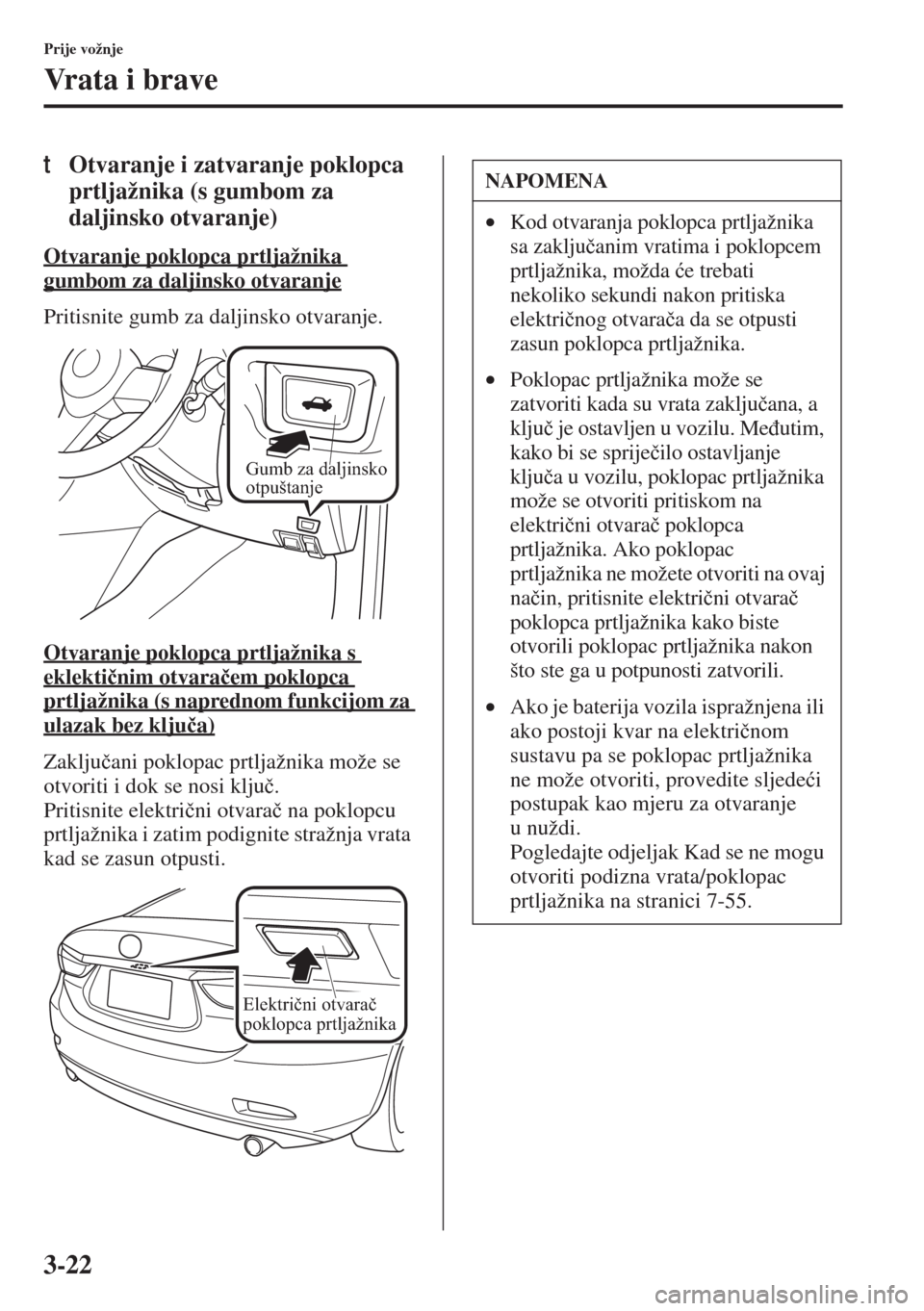 Prije vožnje

Vrata i brave

t Otvaranje i zatvaranje poklopca prtljažnika (s gumbom za daljinsko otvaranje)

Otvaranje poklopca prtljažnika gumbom za daljinsko otvaranje

Pritisnite gumb za daljinsko otvaranje.

Gumb za daljinsko otpuštanje

Otvaranje poklopca prtljažnika s eklektičnim otvaračem poklopca prtljažnika (s naprednom funkcijom za ulazak bez ključa)

Zaključani poklopac prtljažnika može se otvoriti i dok se nosi ključ.
Pritisnite električni otvarač na poklopcu prtljažnika i zatim podignite stražnja vrata kad se zasun otpusti.

Električni otvarač poklopca prtljažnika

NAPOMENA

• Kod otvaranja poklopca prtljažnika sa zaključanim vratima i poklopcem prtljažnika, možda će trebati nekoliko sekundi nakon pritiska električnog otvarača da se otpusti zasun poklopca prtljažnika.

• Poklopac prtljažnika može se zatvoriti kada su vrata zaključana, a ključ je ostavljen u vozilu. Međutim, kako bi se spriječilo ostavljanje ključa u vozilu, poklopac prtljažnika može se otvoriti pritiskom na električni otvarač poklopca prtljažnika. Ako poklopac prtljažnika ne možete otvoriti na ovaj način, pritisnite električni otvarač poklopca prtljažnika kako biste otvorili poklopac prtljažnika nakon što ste ga u potpunosti zatvorili.

• Ako je baterija vozila ispražnjena ili ako postoji kvar na električnom sustavu pa se poklopac prtljažnika ne može otvoriti, provedite sljedeći postupak kao mjeru za otvaranje u nuždi.
Pogledajte odjeljak Kad se ne mogu otvoriti podizna vrata/poklopac prtljažnika na stranici 7-55.

3-22

carmanualsonline.info