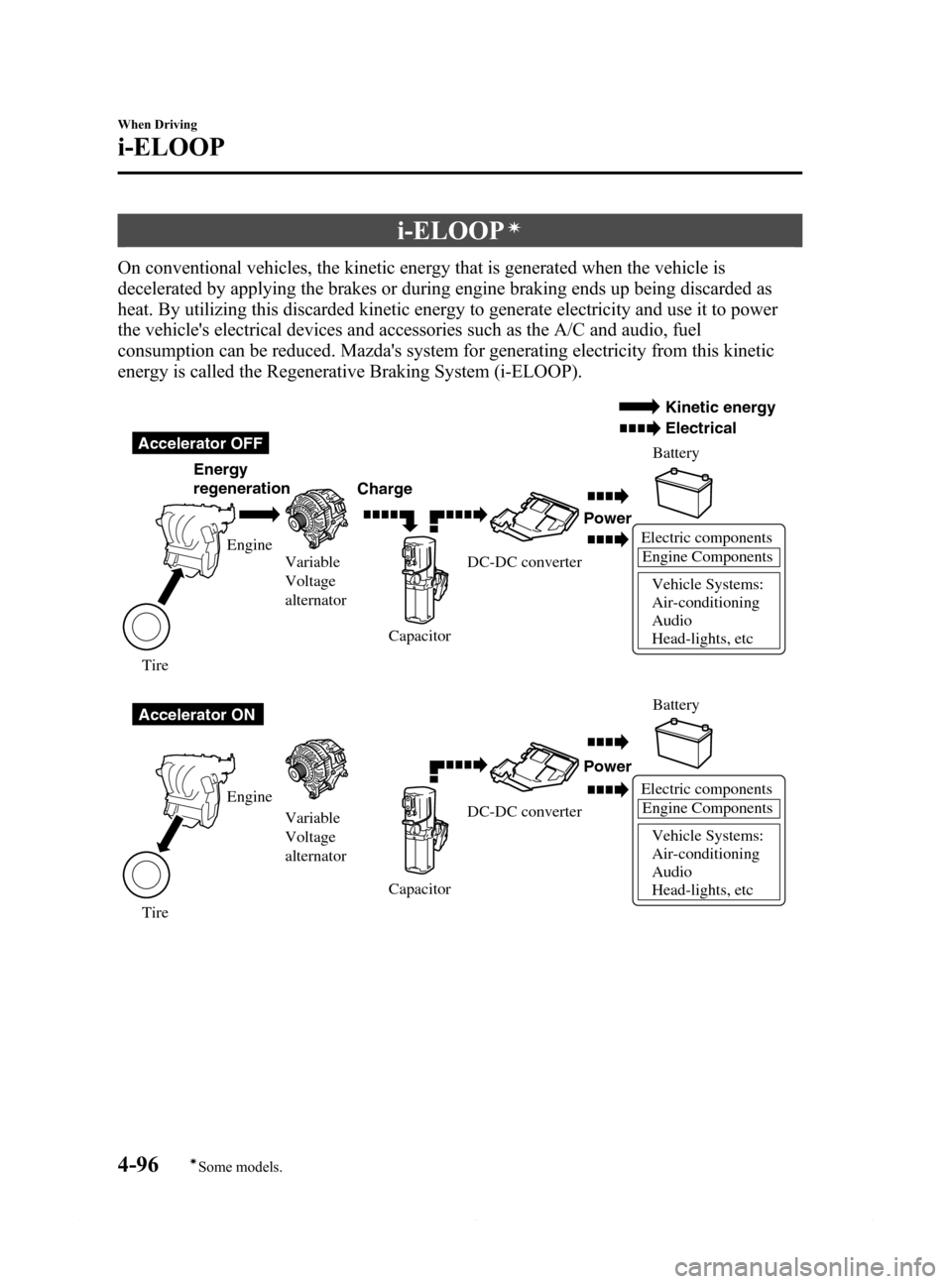 When Driving

i-ELOOP

i-ELOOP*

On conventional vehicles, the kinetic energy that is generated when the vehicle is decelerated by applying the brakes or during engine braking ends up being discarded as heat. By utilizing this discarded kinetic energy to generate electricity and use it to power the vehicle's electrical devices and accessories such as the A/C and audio, fuel consumption can be reduced. Mazda's system for generating electricity from this kinetic energy is called the Regenerative Braking System (i-ELOOP).

Kinetic energy
Electrical

Accelerator OFF

Energy regeneration

Charge

Battery

Power

Engine

Variable Voltage alternator

DC-DC converter

Electric components
Engine Components
Vehicle Systems:
Air-conditioning
Audio
Head-lights, etc

Capacitor

Tire

Accelerator ON

Battery

Power

Engine

Variable Voltage alternator

DC-DC converter

Electric components
Engine Components
Vehicle Systems:
Air-conditioning
Audio
Head-lights, etc

Capacitor

Tire

4-96 *Some models.

carmanualsonline.info