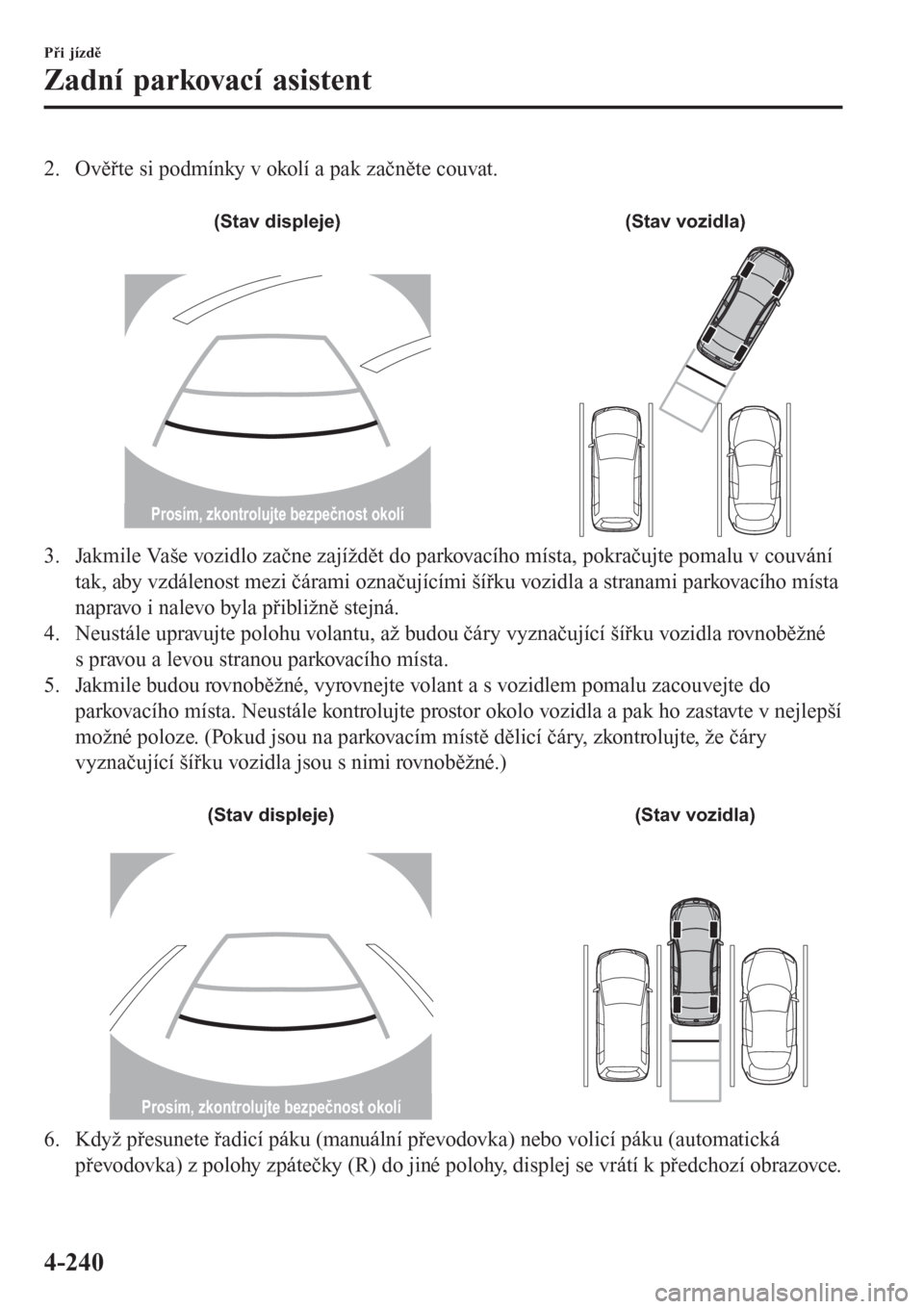 Při jízdě

Zadní parkovací asistent

2. Ověřte si podmínky v okolí a pak začněte couvat.

(Stav displeje)

(Stav vozidla)

Prosím, zkontrolujte bezpečnost okolí

3. Jakmile Vaše vozidlo začne zajíždět do parkovacího místa, pokračujte pomalu v couvání tak, aby vzdálenost mezi čárami označujícími šířku vozidla a stranami parkovacího místa napravo i nalevo byla přibližně stejná.
4. Neustále upravujte polohu volantu, až budou čáry vyznačující šířku vozidla rovnoběžné s pravou a levou stranou parkovacího místa.
5. Jakmile budou rovnoběžné, vyrovnejte volant a s vozidlem pomalu zacouvejte do parkovacího místa. Neustále kontrolujte prostor okolo vozidla a pak ho zastavte v nejlepší možné poloze. (Pokud jsou na parkovacím místě dělicí čáry, zkontrolujte, že čáry vyznačující šířku vozidla jsou s nimi rovnoběžné.)

(Stav displeje)

(Stav vozidla)

Prosím, zkontrolujte bezpečnost okolí

6. Když přesunete řadicí páku (manuální převodovka) nebo volicí páku (automatická převodovka) z polohy zpátečky (R) do jiné polohy, displej se vrátí k předchozí obrazovce.

4-240

carmanualsonline.info