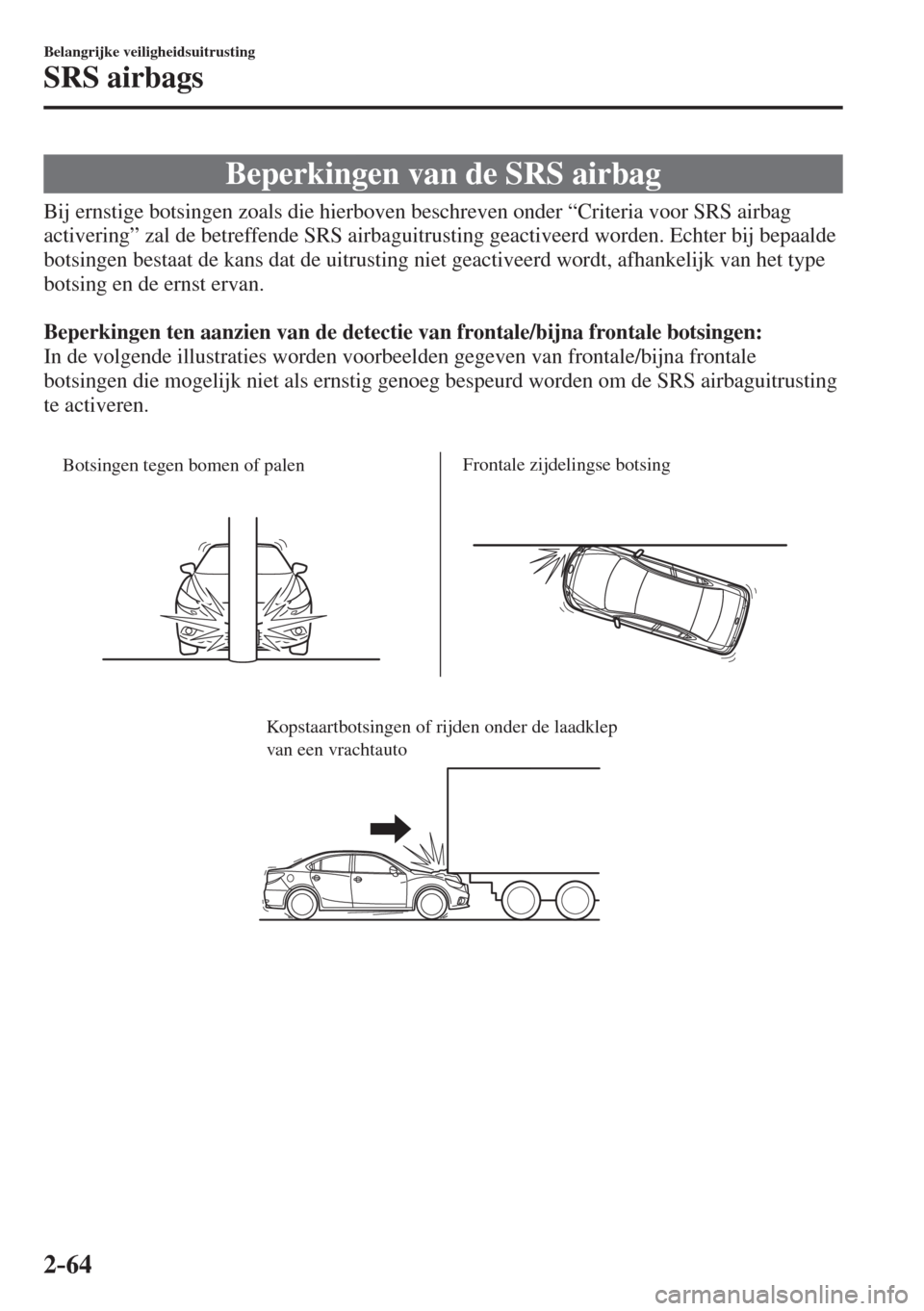 Belangrijke veiligheidsuitrusting

SRS airbags

Beperkingen van de SRS airbag

Bij ernstige botsingen zoals die hierboven beschreven onder “Criteria voor SRS airbag activering” zal de betreffende SRS airbaguitrusting geactiveerd worden. Echter bij bepaalde botsingen bestaat de kans dat de uitrusting niet geactiveerd wordt, afhankelijk van het type botsing en de ernst ervan.

Beperkingen ten aanzien van de detectie van frontale/bijna frontale botsingen:
In de volgende illustraties worden voorbeelden gegeven van frontale/bijna frontale botsingen die mogelijk niet als ernstig genoeg bespeurd worden om de SRS airbaguitrusting te activeren.

Botsingen tegen bomen of palen

Frontale zijdelingse botsing

Kopstaartbotsingen of rijden onder de laadklep van een vrachtauto

2-64

carmanualsonline.info