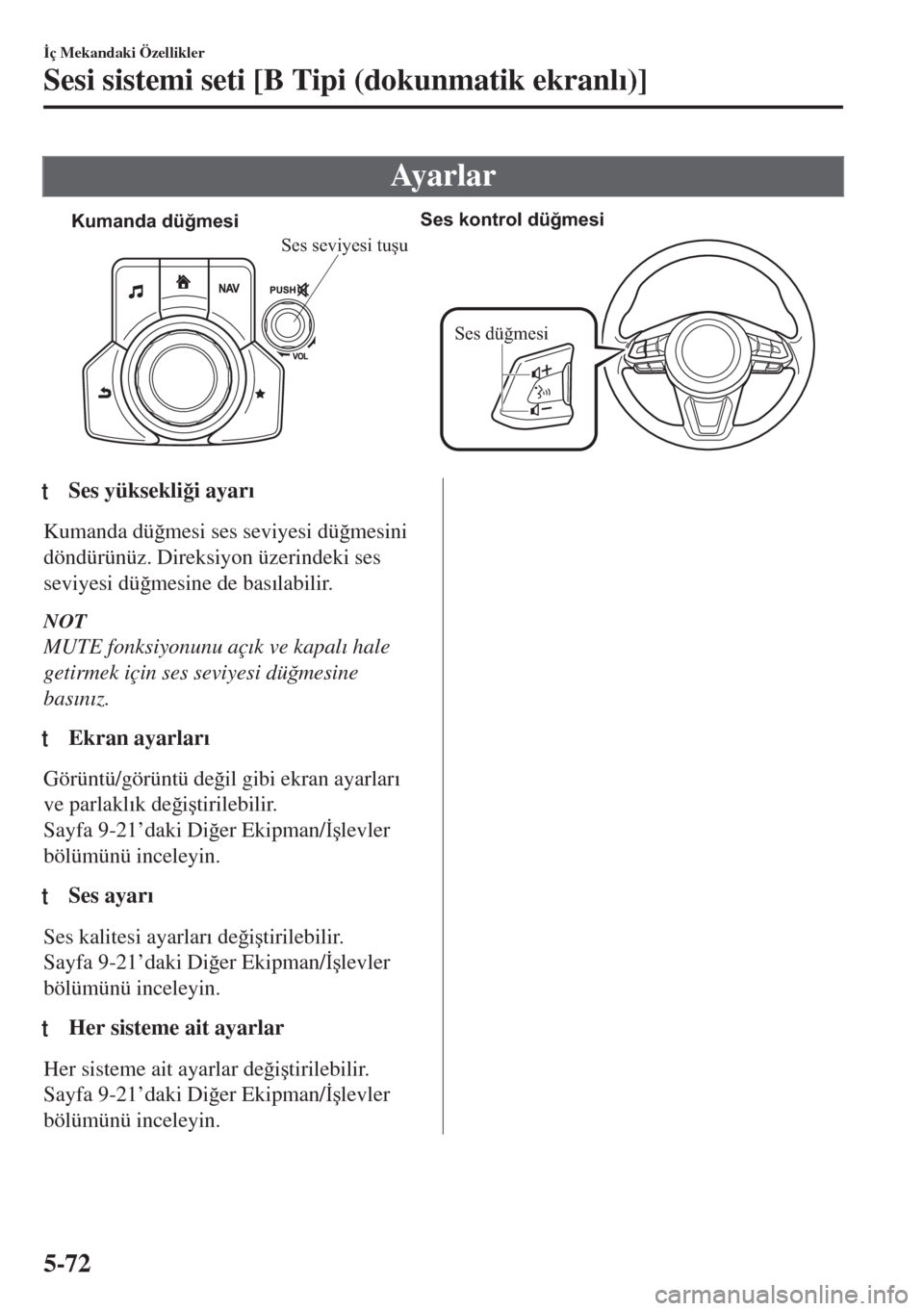 İç Mekandaki Özellikler

Sesi sistemi seti [B Tipi (dokunmatik ekranlı)]

Ayarlar

Kumanda düğmesi

Ses seviyesi tuşu

NAV

PUSH

VOL

Ses kontrol düğmesi

Ses düğmesi

t Ses yüksekliği ayarı

Kumanda düğmesi ses seviyesi düğmesini döndürünüz. Direksiyon üzerindeki ses seviyesi düğmesine de basılabilir.

NOT
MUTE fonksiyonunu açık ve kapalı hale getirmek için ses seviyesi düğmesine basınız.

t Ekran ayarları

Görüntü/görüntü değil gibi ekran ayarları ve parlaklık değiştirilebilir.
Sayfa 9-21'daki Diğer Ekipman/İşlevler bölümünü inceleyin.

t Ses ayarı

Ses kalitesi ayarları değiştirilebilir.
Sayfa 9-21'daki Diğer Ekipman/İşlevler bölümünü inceleyin.

t Her sisteme ait ayarlar

Her sisteme ait ayarlar değiştirilebilir.
Sayfa 9-21'daki Diğer Ekipman/İşlevler bölümünü inceleyin.

5-72

carmanualsonline.info