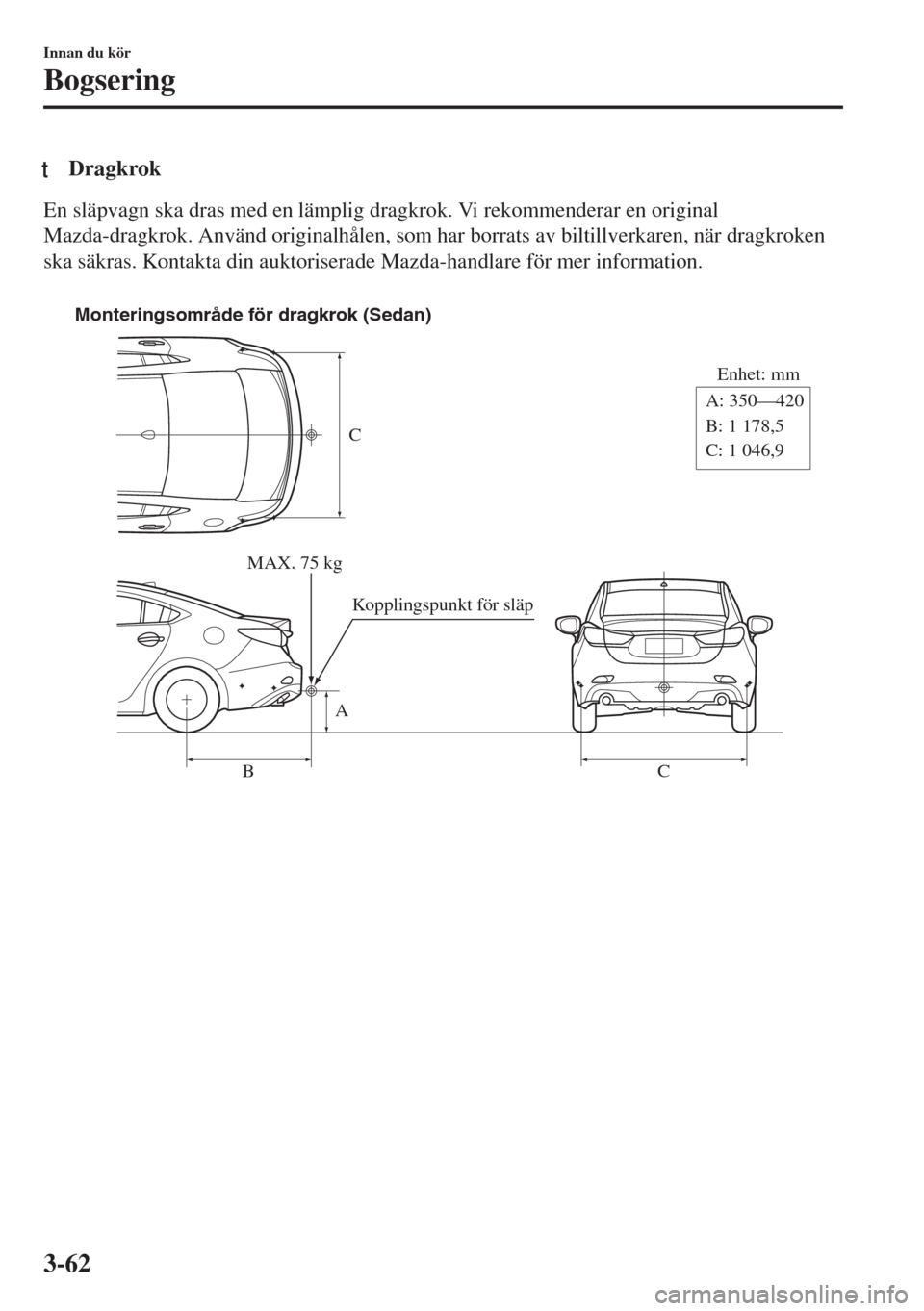 Innan du kör

Bogsering

t Dragkrok

En släpvagn ska dras med en lämplig dragkrok. Vi rekommenderar en original Mazda-dragkrok. Använd originalhålen, som har borrats av biltillverkaren, när dragkroken ska säkras. Kontakta din auktoriserade Mazda-handlare för mer information.

Monteringsområde för dragkrok (Sedan)

C

Enhet: mm

A: 350—420
B: 1 178,5
C: 1 046,9

MAX. 75 kg

Kopplingspunkt för släp

A

B

C

3-62

carmanualsonline.info