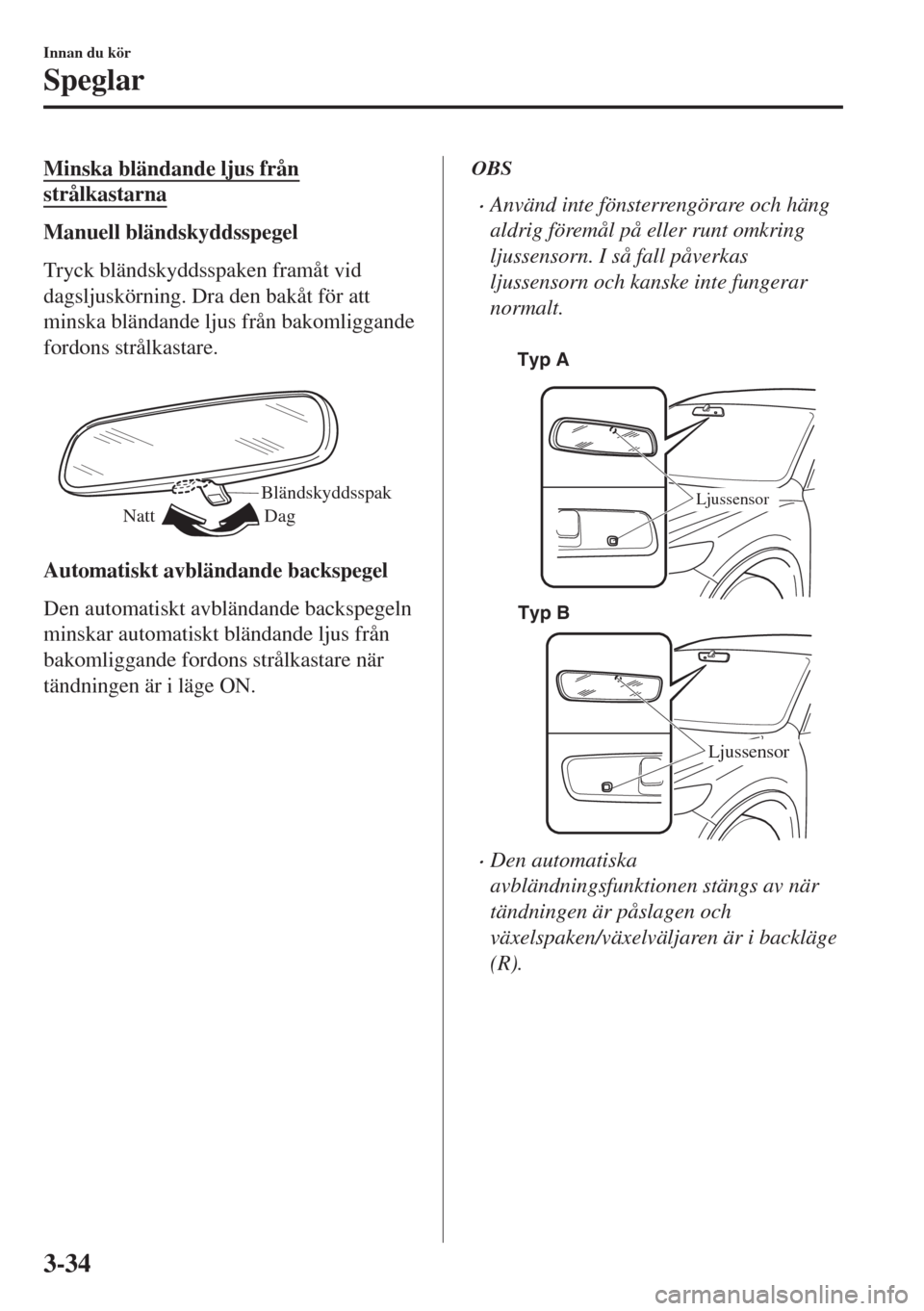 Innan du kör

Speglar

Minska bländande ljus från strålkastarna

Manuell bländskyddsspegel

Tryck bländskyddsspaken framåt vid dagsljuskörning. Dra den bakåt för att minska bländande ljus från bakomliggande fordons strålkastare.

Bländskyddsspak
Natt
Dag

Automatiskt avbländande backspegel

Den automatiskt avbländande backspegeln minskar automatiskt bländande ljus från bakomliggande fordons strålkastare när tändningen är i läge ON.

OBS

• Använd inte fönsterrengörare och häng aldrig föremål på eller runt omkring ljussensorn. I så fall påverkas ljussensorn och kanske inte fungerar normalt.

Typ A

Ljussensor

Typ B

Ljussensor

• Den automatiska avbländningsfunktionen stängs av när tändningen är påslagen och växelspaken/växelväljaren är i backläge (R).

3-34

carmanualsonline.info