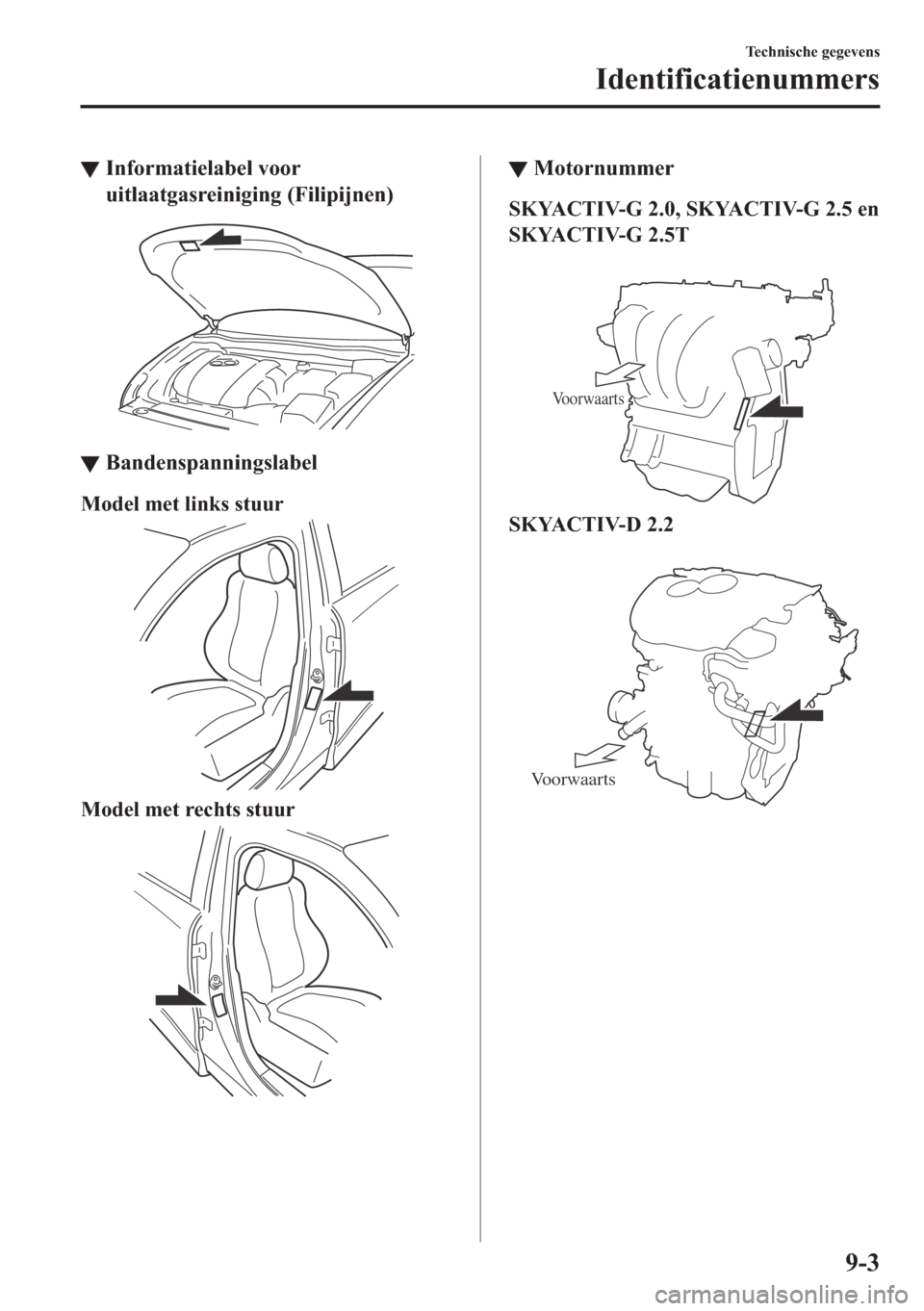 Technische gegevens

Identificatienummers

▼ Informatielabel voor uitlaatgasreiniging (Filipijnen)

▼ Bandenspanningslabel

Model met links stuur

Model met rechts stuur

▼ Motornummer

SKYACTIV-G 2.0, SKYACTIV-G 2.5 en SKYACTIV-G 2.5T

Voorwaarts

SKYACTIV-D 2.2

Voorwaarts

9-3

carmanualsonline.info