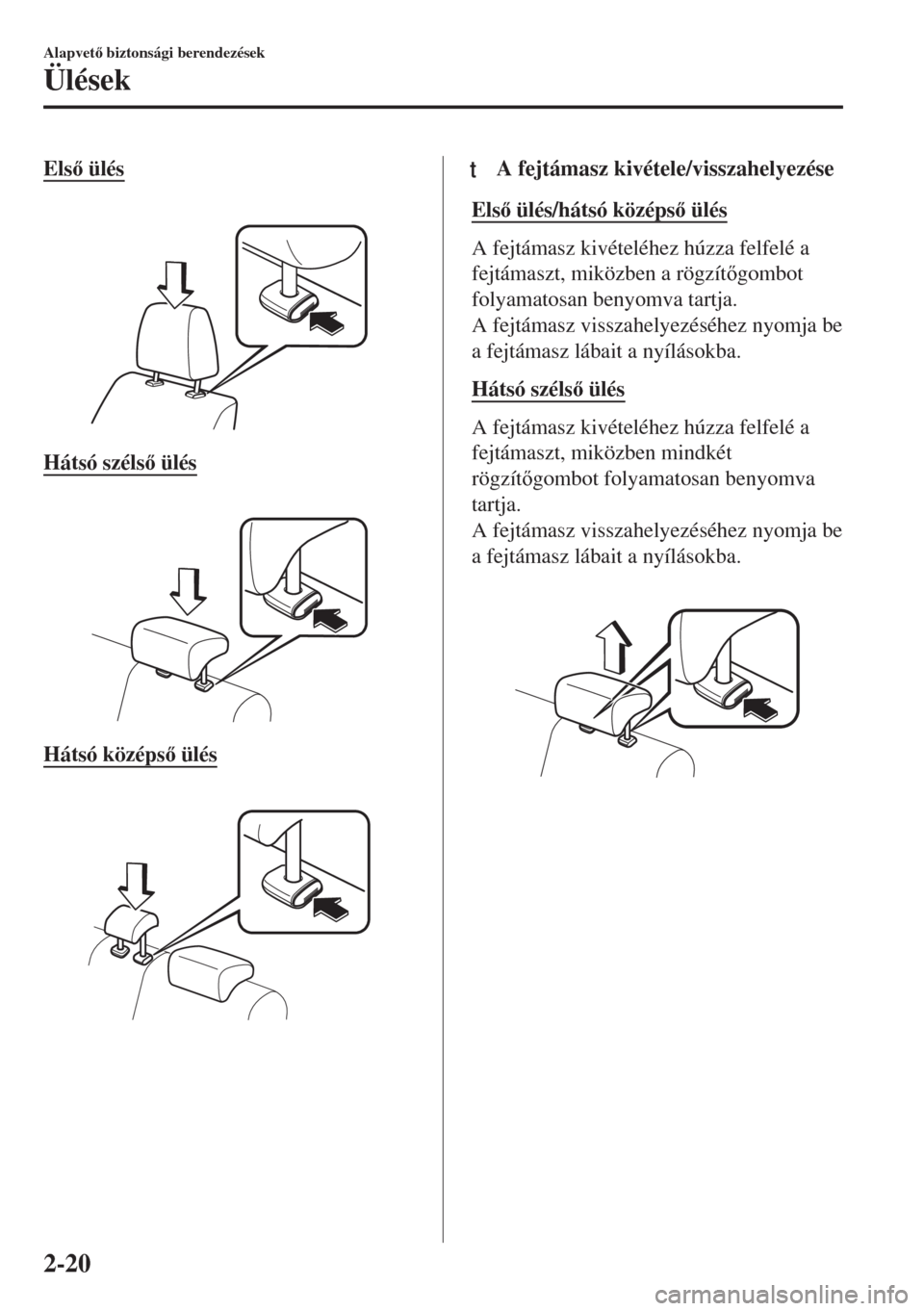 Alapvető biztonsági berendezések
Ülések

Első ülés

Hátsó szélső ülés

Hátsó középső ülés

t A fejtámasz kivétele/visszahelyezése

Első ülés/hátsó középső ülés

A fejtámasz kivételéhez húzza felfelé a fejtámaszt, miközben a rögzítőgombot folyamatosan benyomva tartja.
A fejtámasz visszahelyezéséhez nyomja be a fejtámasz lábait a nyílásokba.

Hátsó szélső ülés

A fejtámasz kivételéhez húzza felfelé a fejtámaszt, miközben mindkét rögzítőgombot folyamatosan benyomva tartja.
A fejtámasz visszahelyezéséhez nyomja be a fejtámasz lábait a nyílásokba.

2-20

carmanualsonline.info