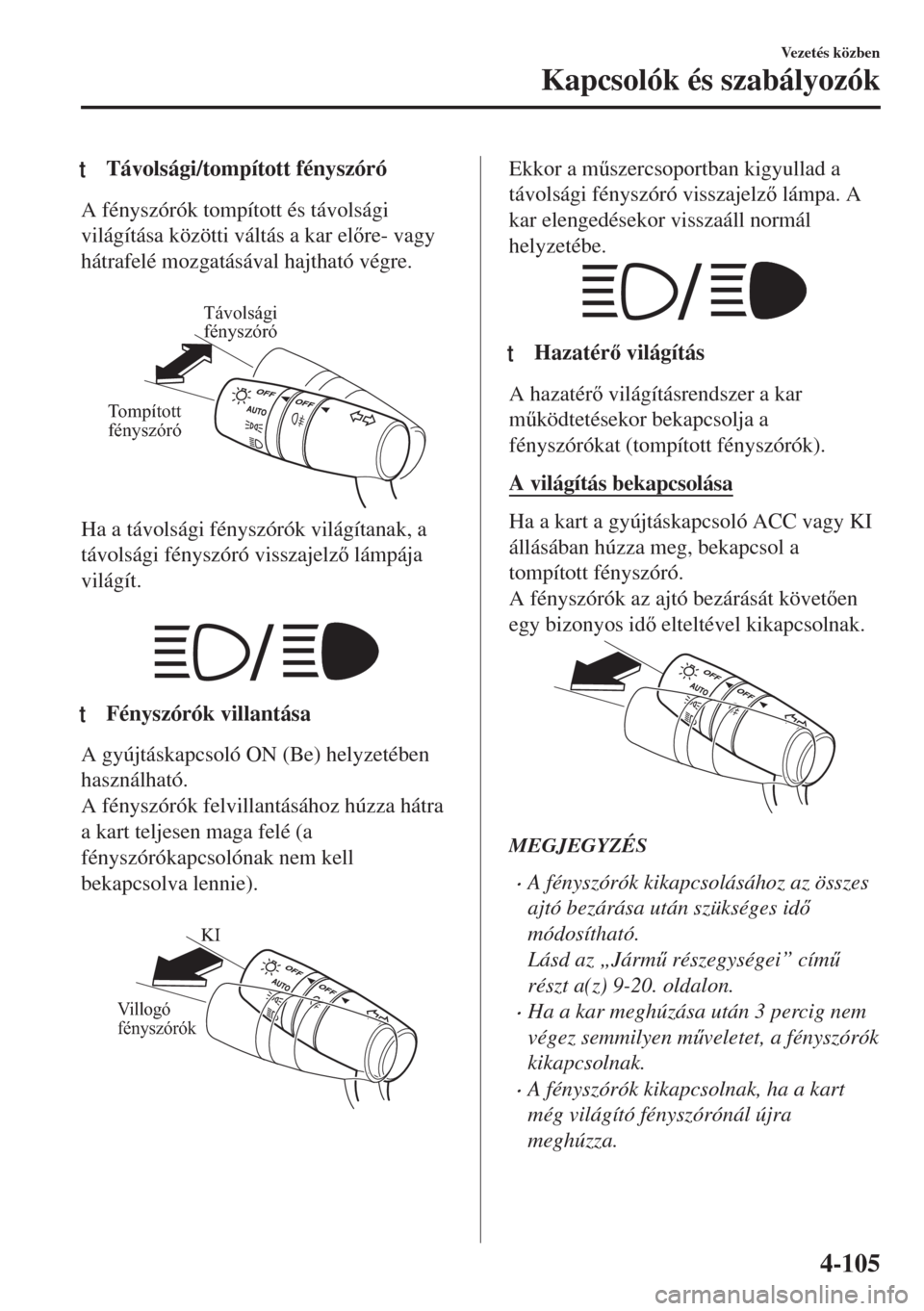 Vezetés közben

Kapcsolók és szabályozók

t Távolsági/tompított fényszóró

A fényszórók tompított és távolsági világítása közötti váltás a kar előre- vagy hátrafelé mozgatásával hajtható végre.

Távolsági fényszóró

Tompított fényszóró

OFF

AUTO

OFF

Ha a távolsági fényszórók világítanak, a távolsági fényszóró visszajelző lámpája világít.

t Fényszórók villantása

A gyújtáskapcsoló ON (Be) helyzetében használható.
A fényszórók felvillantásához húzza hátra a kart teljesen maga felé (a fényszórókapcsolónak nem kell bekapcsolva lennie).

KI

Villogó fényszórók

OFF

AUTO

OFF

Ekkor a műszercsoportban kigyullad a távolsági fényszóró visszajelző lámpa. A kar elengedésekor visszaáll normál helyzetébe.

t Hazatérő világítás

A hazatérő világításrendszer a kar működtetésekor bekapcsolja a fényszórókat (tompított fényszórók).

A világítás bekapcsolása

Ha a kart a gyújtáskapcsoló ACC vagy KI állásában húzza meg, bekapcsol a tompított fényszóró.
A fényszórók az ajtó bezárását követően egy bizonyos idő elteltével kikapcsolnak.

OFF

AUTO

OFF

MEGJEGYZÉS

• A fényszórók kikapcsolásához az összes ajtó bezárása után szükséges idő módosítható.
Lásd az „Jármű részegységei” című részt a(z) 9-20. oldalon.

• Ha a kar meghúzása után 3 percig nem végez semmilyen műveletet, a fényszórók kikapcsolnak.

• A fényszórók kikapcsolnak, ha a kart még világító fényszórónál újra meghúzza.

4-105

carmanualsonline.info