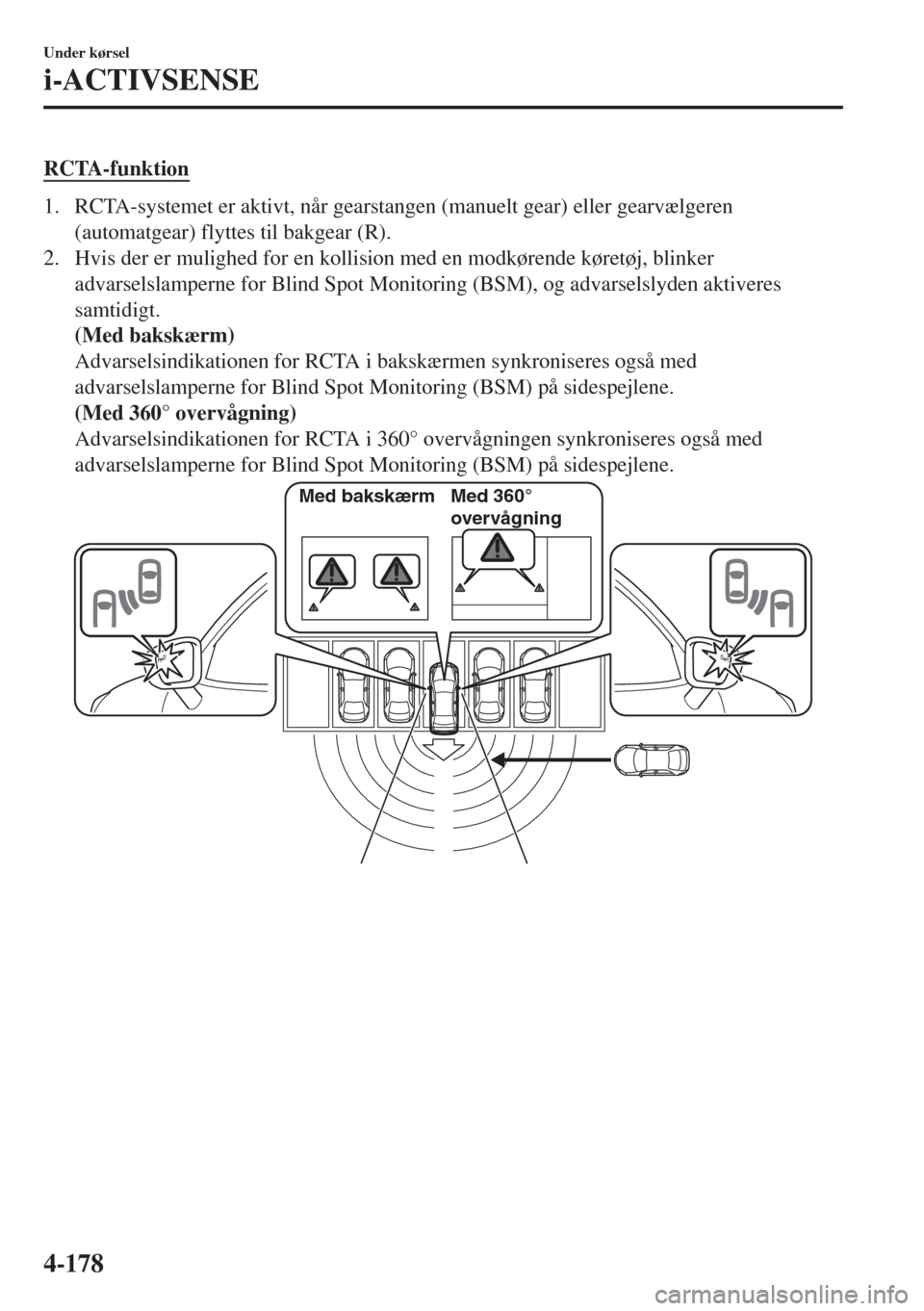 Under kørsel

i-ACTIVSENSE

RCTA-funktion

1. RCTA-systemet er aktivt, når gearstangen (manuelt gear) eller gearvælgeren (automatgear) flyttes til bakgear (R).
2. Hvis der er mulighed for en kollision med en modkørende køretøj, blinker advarselslamperne for Blind Spot Monitoring (BSM), og advarselslyden aktiveres samtidigt.
(Med bakskærm)
Advarselsindikationen for RCTA i bakskærmen synkroniseres også med advarselslamperne for Blind Spot Monitoring (BSM) på sidespejlene.
(Med 360° overvågning)
Advarselsindikationen for RCTA i 360° overvågningen synkroniseres også med advarselslamperne for Blind Spot Monitoring (BSM) på sidespejlene.

Med bakskærm

Med 360° overvågning

4-178

carmanualsonline.info