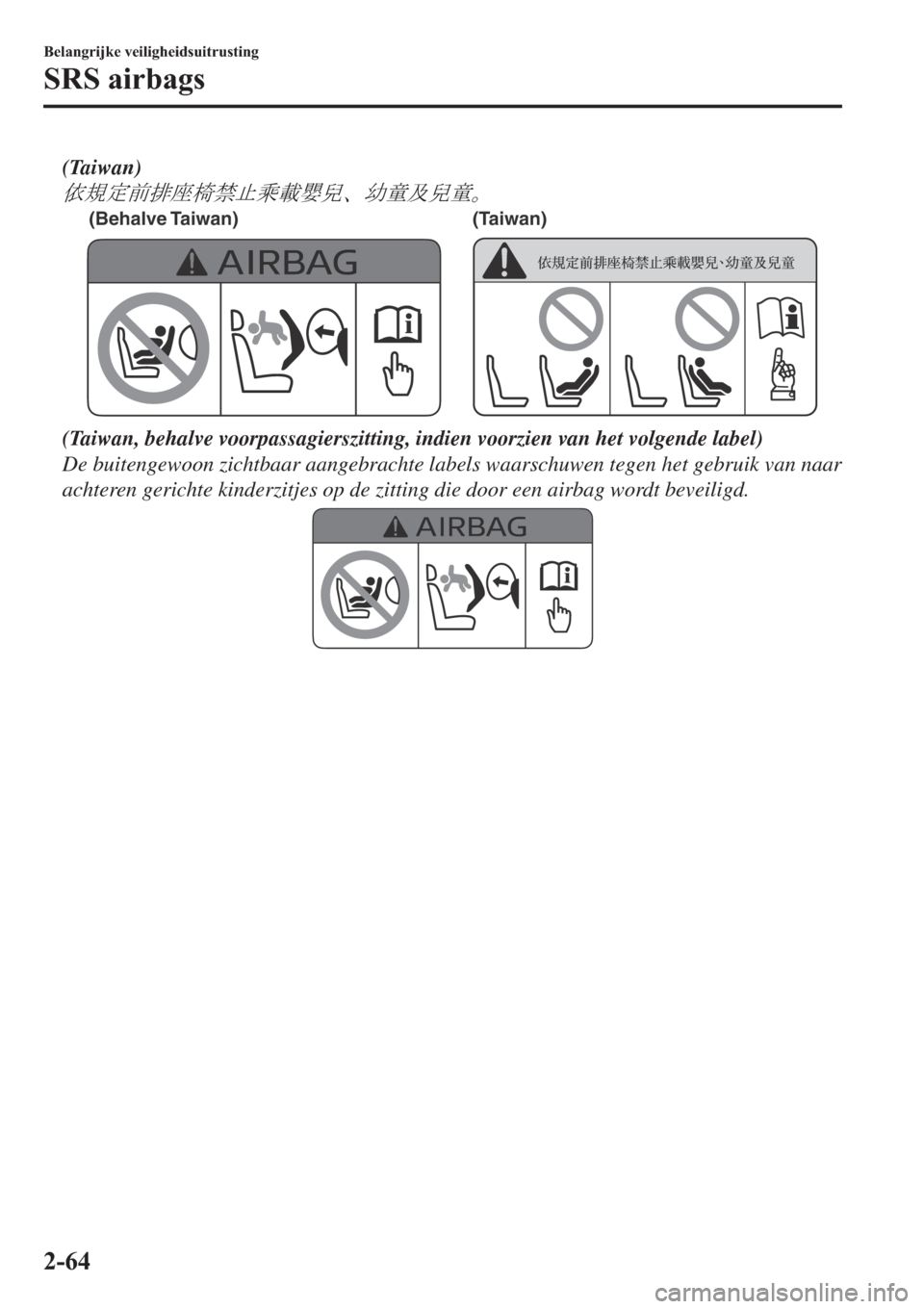 Belangrijke veiligheidsuitrusting

SRS airbags

(Taiwan)
依規定前排座椅禁止乘載嬰兒、幼童及兒童。

(Behalve Taiwan)

AIRBAG

(Taiwan)

依規定前排座椅禁止乘載嬰兒、幼童及兒童

(Taiwan, behalve voorpassagierszitting, indien voorzien van het volgende label)
De buitengewoon zichtbaar aangebrachte labels waarschuwen tegen het gebruik van naar achteren gerichte kinderzitjes op de zitting die door een airbag wordt beveiligd.

AIRBAG

2-64

carmanualsonline.info